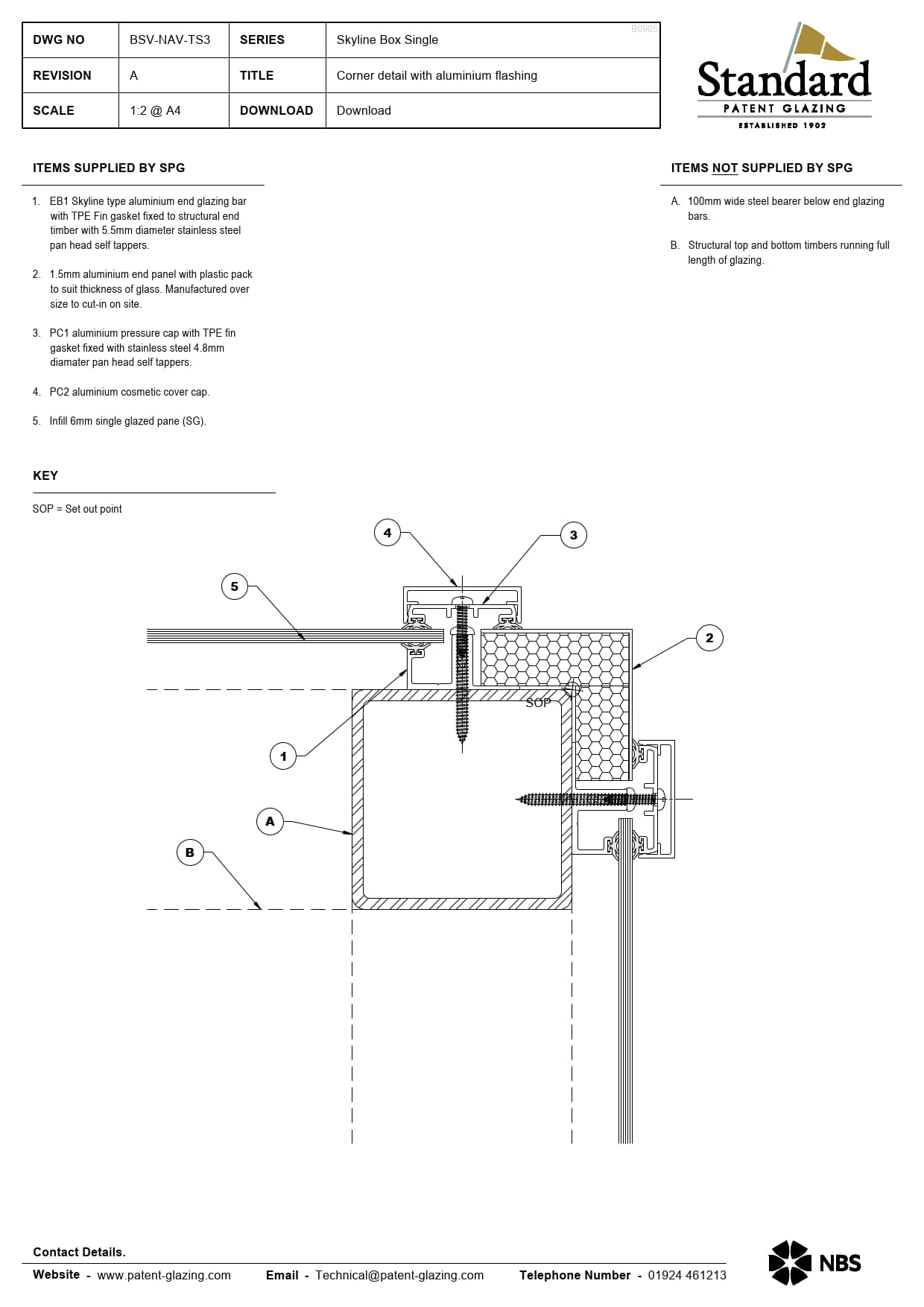 | DWG NO | BSV-NAV-TS3 | SERIES | Skyline Box Single |
|---|---|---|---|
| REVISION | A | TITLE | Corner detail with aluminium flashing |
| SCALE | 1:2 @ A4 | DOWNLOAD | Download |

B0905

Standard
PATENT GLAZING
ESTABLISHED 1902

ITEMS SUPPLIED BY SPG

1. EB1 Skyline type aluminium end glazing bar with TPE Fin gasket fixed to structural end timber with 5.5mm diameter stainless steel pan head self tappers.

2. 1.5mm aluminium end panel with plastic pack to suit thickness of glass. Manufactured over size to cut-in on site.

3. PC1 aluminium pressure cap with TPE fin gasket fixed with stainless steel 4.8mm diamater pan head self tappers.

4. PC2 aluminium cosmetic cover cap.

5. Infill 6mm single glazed pane (SG).

ITEMS NOT SUPPLIED BY SPG

A. 100mm wide steel bearer below end glazing bars.

B. Structural top and bottom timbers running full length of glazing.

KEY

SOP = Set out point

4
3
5
2
SOP
1
A
B

Contact Details.

Website - www.patent-glazing.com Email - Technical@patent-glazing.com Telephone Number - 01924 461213

NBS