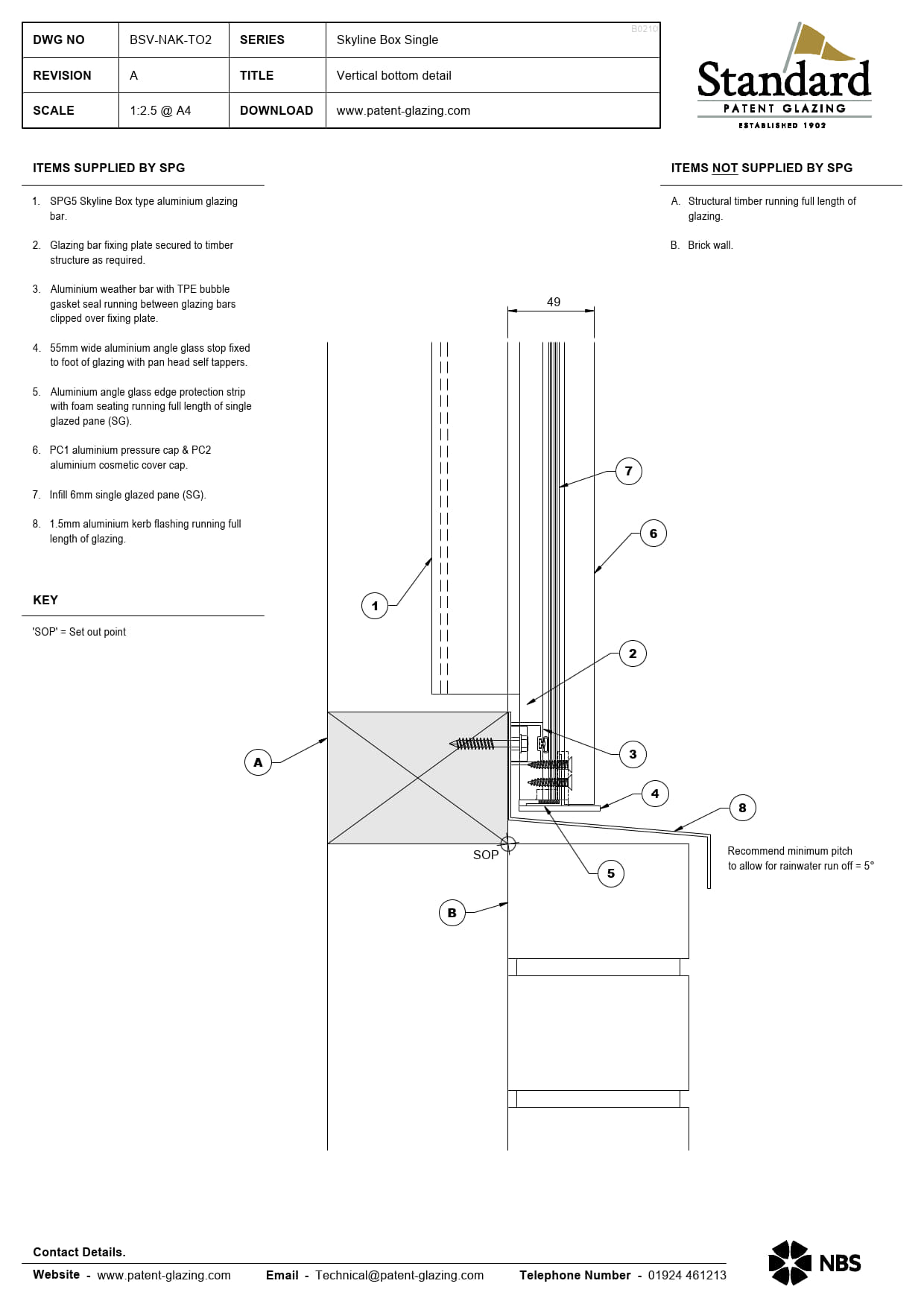 | DWG NO | BSV-NAK-TO2 | SERIES | Skyline Box Single |
|---|---|---|---|
| REVISION | A | TITLE | Vertical bottom detail |
| SCALE | 1:2.5 @ A4 | DOWNLOAD | www.patent-glazing.com |

B0210

Standard
PATENT GLAZING
ESTABLISHED 1902

ITEMS SUPPLIED BY SPG

1. SPG5 Skyline Box type aluminium glazing bar.

2. Glazing bar fixing plate secured to timber structure as required.

3. Aluminium weather bar with TPE bubble gasket seal running between glazing bars clipped over fixing plate.

4. 55mm wide aluminium angle glass stop fixed to foot of glazing with pan head self tappers.

5. Aluminium angle glass edge protection strip with foam seating running full length of single glazed pane (SG).

6. PC1 aluminium pressure cap & PC2 aluminium cosmetic cover cap.

7. Infill 6mm single glazed pane (SG).

8. 1.5mm aluminium kerb flashing running full length of glazing.

KEY

'SOP' = Set out point

ITEMS NOT SUPPLIED BY SPG

A. Structural timber running full length of glazing.

B. Brick wall.

49

7

6

1

2

A

3

4

8

SOP

5

B

Recommend minimum pitch to allow for rainwater run off = 5°

Contact Details.

Website - www.patent-glazing.com Email - Technical@patent-glazing.com Telephone Number - 01924 461213

NBS