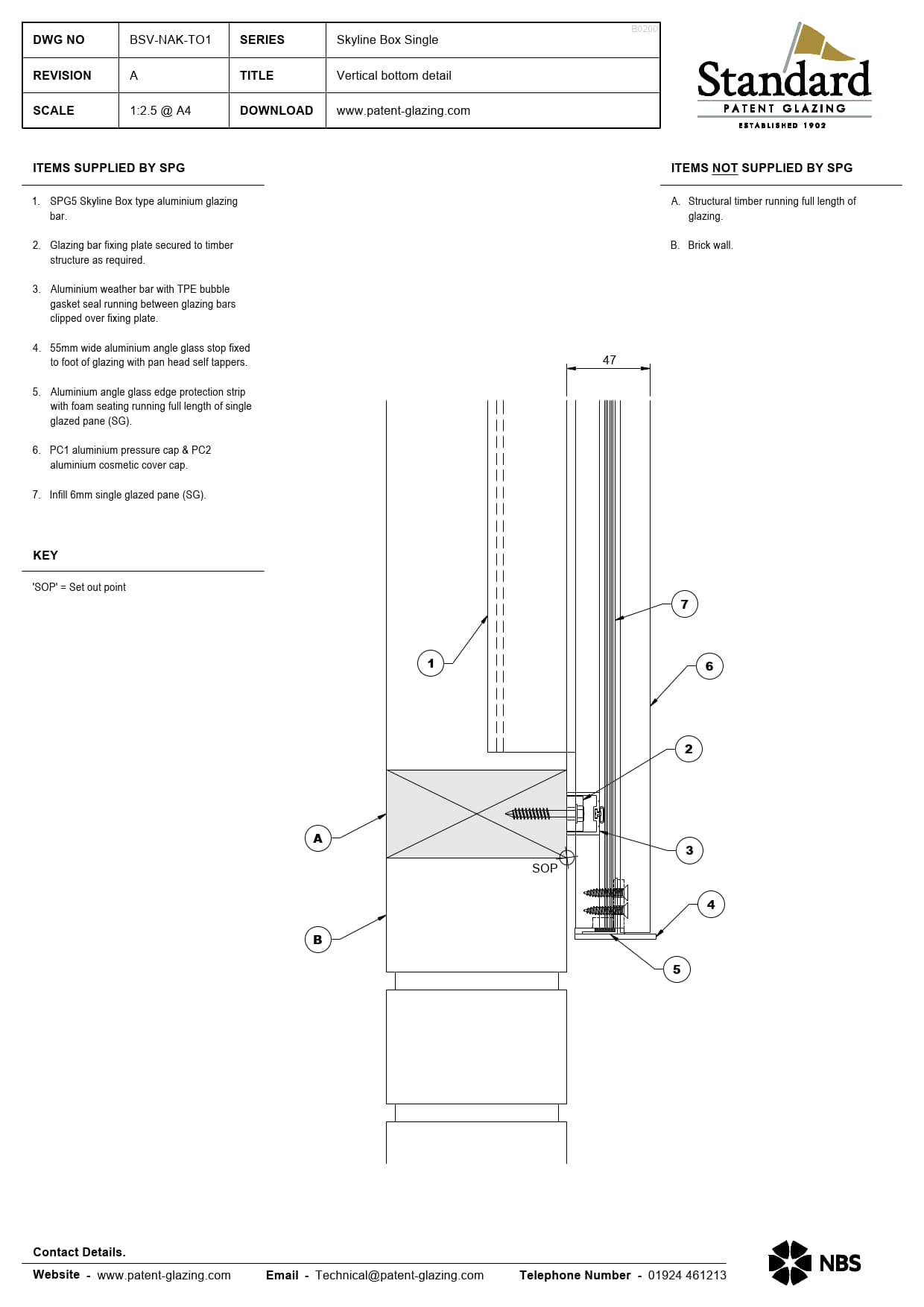 | DWG NO | BSV-NAK-TO1 | SERIES | Skyline Box Single |
|---|---|---|---|
| REVISION | A | TITLE | Vertical bottom detail |
| SCALE | 1:2.5 @ A4 | DOWNLOAD | www.patent-glazing.com |

B0200

Standard
PATENT GLAZING
ESTABLISHED 1902

ITEMS SUPPLIED BY SPG

1. SPG5 Skyline Box type aluminium glazing bar.

2. Glazing bar fixing plate secured to timber structure as required.

3. Aluminium weather bar with TPE bubble gasket seal running between glazing bars clipped over fixing plate.

4. 55mm wide aluminium angle glass stop fixed to foot of glazing with pan head self tappers.

5. Aluminium angle glass edge protection strip with foam seating running full length of single glazed pane (SG).

6. PC1 aluminium pressure cap & PC2 aluminium cosmetic cover cap.

7. Infill 6mm single glazed pane (SG).

KEY

'SOP' = Set out point

ITEMS NOT SUPPLIED BY SPG

A. Structural timber running full length of glazing.

B. Brick wall.

47

7

6

1

2

A

3

SOP

4

B

5

Contact Details.

Website - www.patent-glazing.com Email - Technical@patent-glazing.com Telephone Number - 01924 461213

NBS