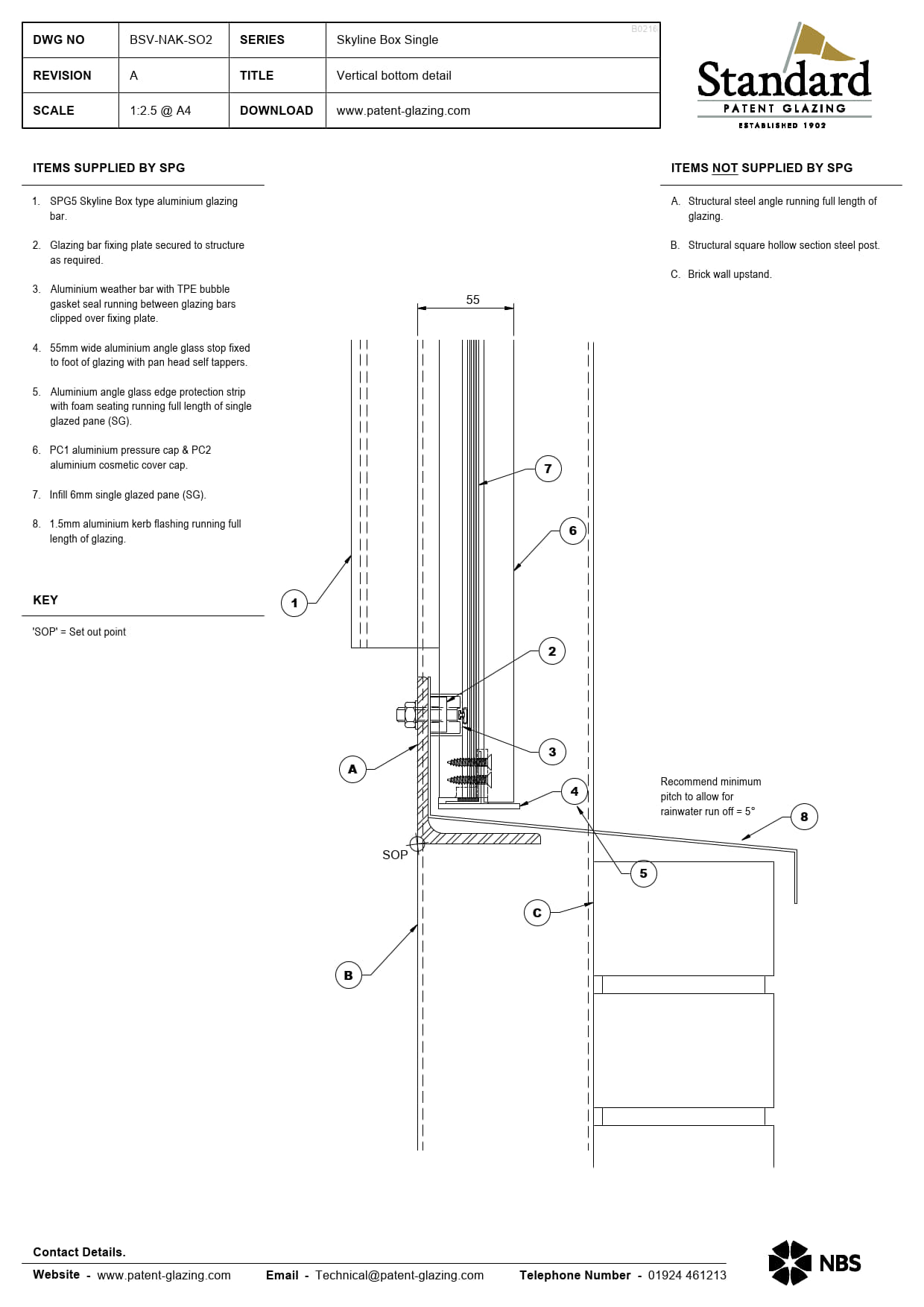 | DWG NO | BSV-NAK-SO2 | SERIES | Skyline Box Single |
|---|---|---|---|
| REVISION | A | TITLE | Vertical bottom detail |
| SCALE | 1:2.5 @ A4 | DOWNLOAD | www.patent-glazing.com |

B0216

Standard
PATENT GLAZING
ESTABLISHED 1902

ITEMS SUPPLIED BY SPG

1. SPG5 Skyline Box type aluminium glazing bar.

2. Glazing bar fixing plate secured to structure as required.

3. Aluminium weather bar with TPE bubble gasket seal running between glazing bars clipped over fixing plate.

4. 55mm wide aluminium angle glass stop fixed to foot of glazing with pan head self tappers.

5. Aluminium angle glass edge protection strip with foam seating running full length of single glazed pane (SG).

6. PC1 aluminium pressure cap & PC2 aluminium cosmetic cover cap.

7. Infill 6mm single glazed pane (SG).

8. 1.5mm aluminium kerb flashing running full length of glazing.

KEY

'SOP' = Set out point

ITEMS NOT SUPPLIED BY SPG

A. Structural steel angle running full length of glazing.

B. Structural square hollow section steel post.

C. Brick wall upstand.

55

7

6

1

2

3

A

4

Recommend minimum pitch to allow for rainwater run off = 5°

8

SOP

5

C

B

Contact Details.

Website - www.patent-glazing.com Email - Technical@patent-glazing.com Telephone Number - 01924 461213

NBS