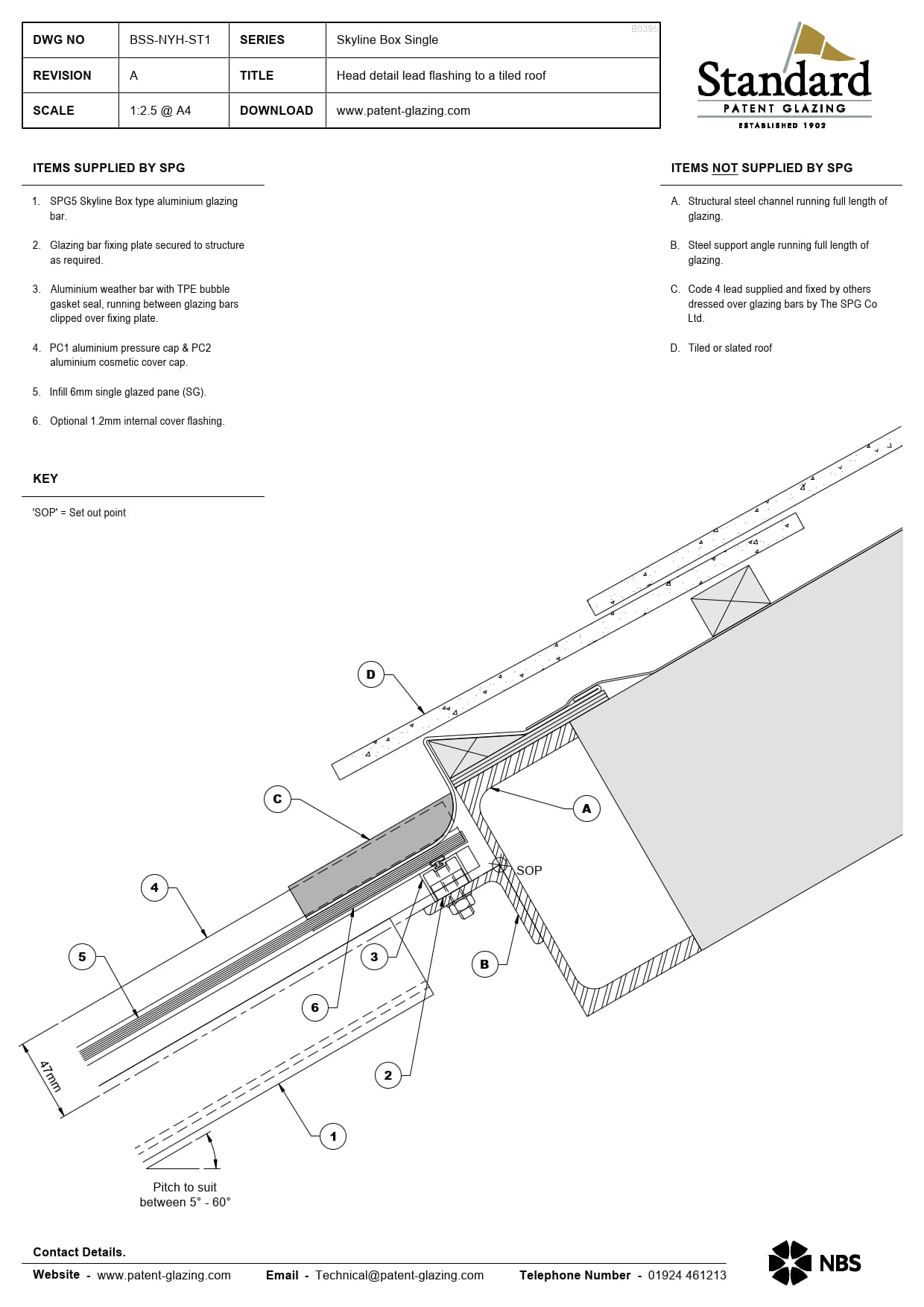 | DWG NO | BSS-NYH-ST1 | SERIES | Skyline Box Single |
|---|---|---|---|
| REVISION | A | TITLE | Head detail lead flashing to a tiled roof |
| SCALE | 1:2.5 @ A4 | DOWNLOAD | www.patent-glazing.com |

B0395

Standard
PATENT GLAZING
ESTABLISHED 1902

ITEMS SUPPLIED BY SPG

1. SPG5 Skyline Box type aluminium glazing bar.

2. Glazing bar fixing plate secured to structure as required.

3. Aluminium weather bar with TPE bubble gasket seal, running between glazing bars clipped over fixing plate.

4. PC1 aluminium pressure cap & PC2 aluminium cosmetic cover cap.

5. Infill 6mm single glazed pane (SG).

6. Optional 1.2mm internal cover flashing.

KEY

'SOP' = Set out point

ITEMS NOT SUPPLIED BY SPG

A. Structural steel channel running full length of glazing.

B. Steel support angle running full length of glazing.

C. Code 4 lead supplied and fixed by others dressed over glazing bars by The SPG Co Ltd.

D. Tiled or slated roof

D

C

A

SOP

4

5

3

B

6

2

1

47mm

Pitch to suit between 5° - 60°

Contact Details.

Website - www.patent-glazing.com Email - Technical@patent-glazing.com Telephone Number - 01924 461213

NBS