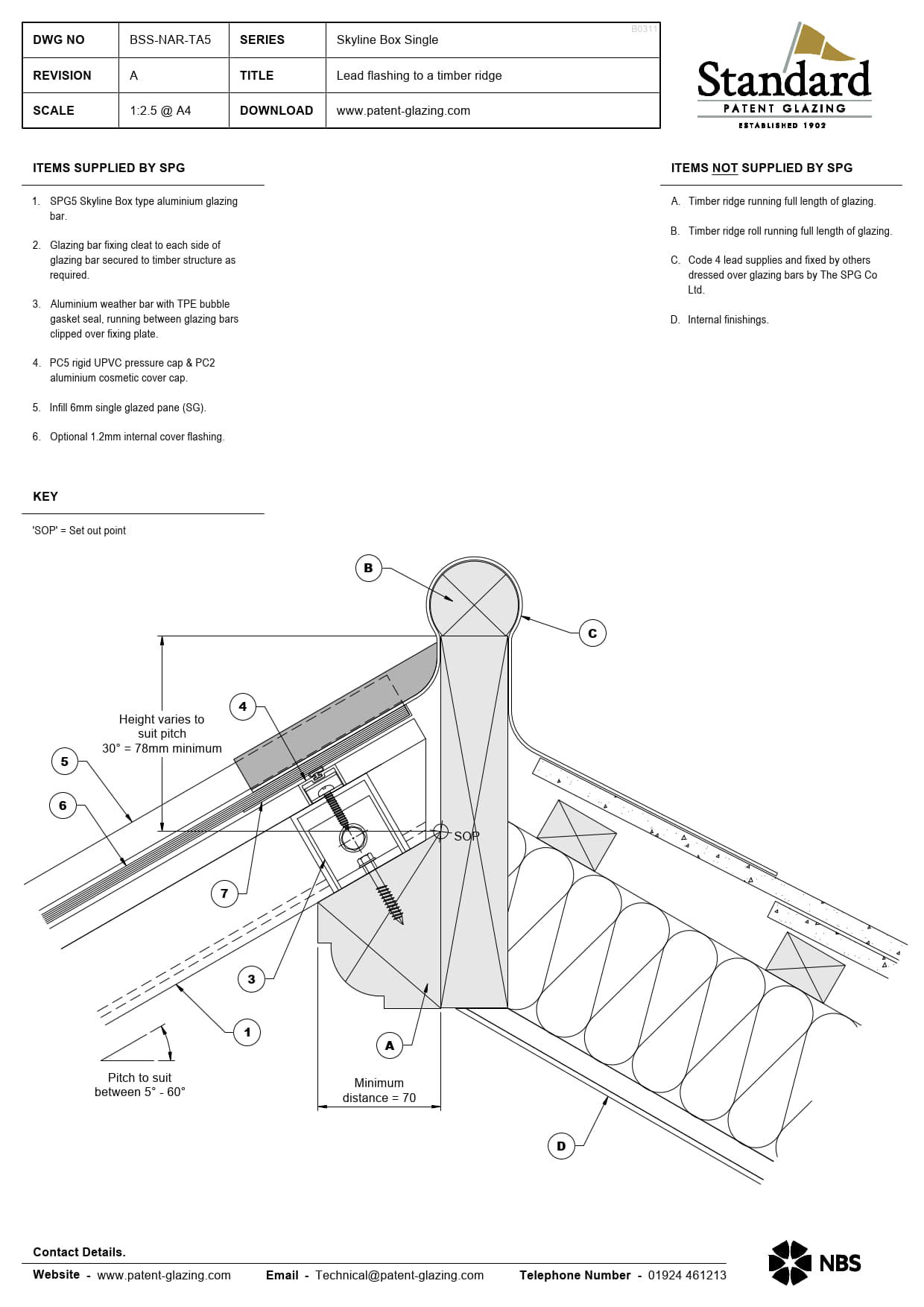 | DWG NO | BSS-NAR-TA5 | SERIES | Skyline Box Single |
|---|---|---|---|
| REVISION | A | TITLE | Lead flashing to a timber ridge |
| SCALE | 1:2.5 @ A4 | DOWNLOAD | www.patent-glazing.com |

B0311

Standard
PATENT GLAZING
ESTABLISHED 1902

ITEMS SUPPLIED BY SPG

1. SPG5 Skyline Box type aluminium glazing bar.

2. Glazing bar fixing cleat to each side of glazing bar secured to timber structure as required.

3. Aluminium weather bar with TPE bubble gasket seal, running between glazing bars clipped over fixing plate.

4. PC5 rigid UPVC pressure cap & PC2 aluminium cosmetic cover cap.

5. Infill 6mm single glazed pane (SG).

6. Optional 1.2mm internal cover flashing.

ITEMS NOT SUPPLIED BY SPG

A. Timber ridge running full length of glazing.

B. Timber ridge roll running full length of glazing.

C. Code 4 lead supplies and fixed by others dressed over glazing bars by The SPG Co Ltd.

D. Internal finishings.

KEY

'SOP' = Set out point

B

C

4

Height varies to suit pitch
30° = 78mm minimum

5

6

SOP

7

3

1

A

Pitch to suit between 5° - 60°

Minimum distance = 70

D

Contact Details.

Website - www.patent-glazing.com Email - Technical@patent-glazing.com Telephone Number - 01924 461213

NBS