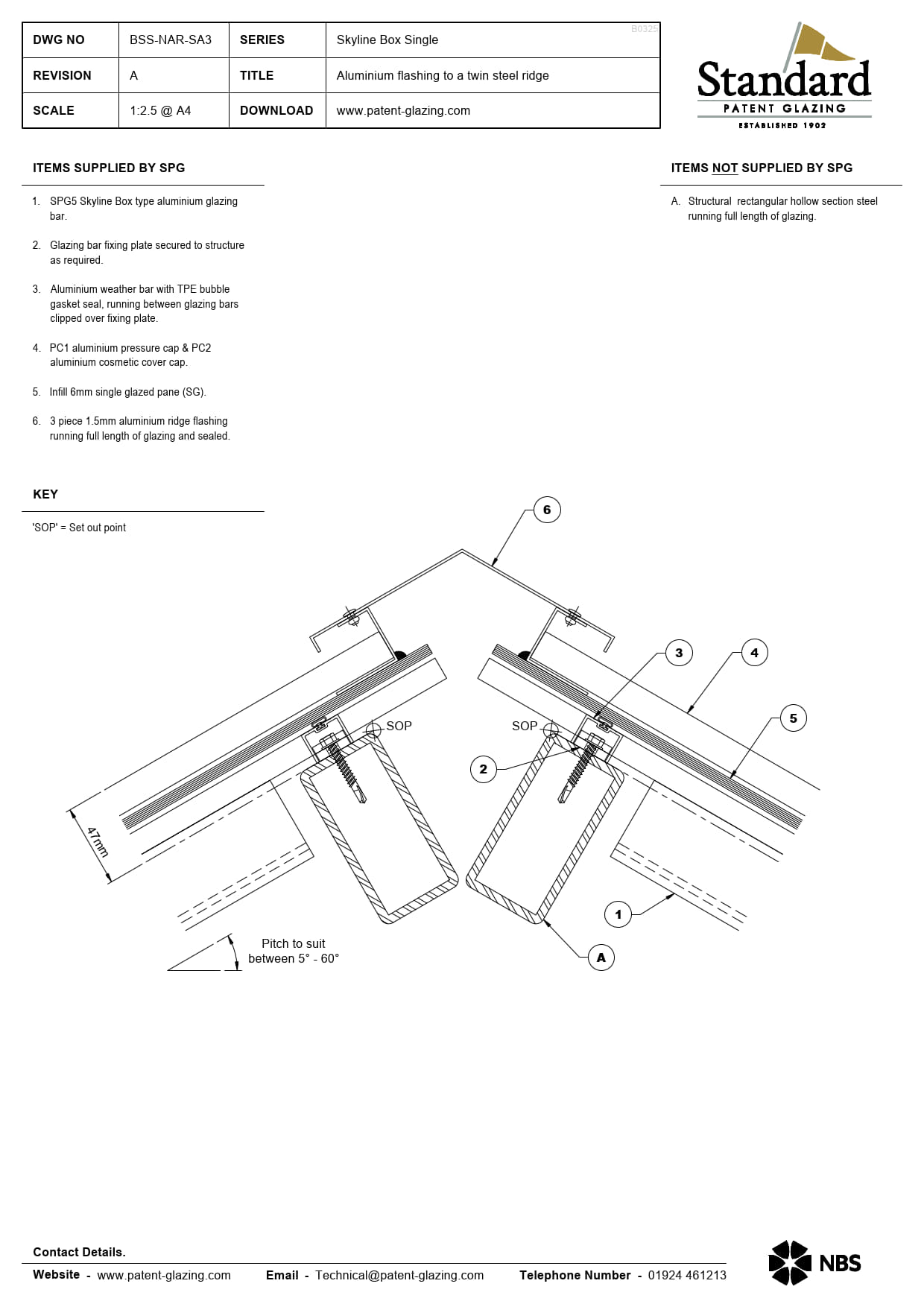 | DWG NO | BSS-NAR-SA3 | SERIES | Skyline Box Single |
|---|---|---|---|
| REVISION | A | TITLE | Aluminium flashing to a twin steel ridge |
| SCALE | 1:2.5 @ A4 | DOWNLOAD | www.patent-glazing.com |

B0325

Standard
PATENT GLAZING
ESTABLISHED 1902

ITEMS SUPPLIED BY SPG

1. SPG5 Skyline Box type aluminium glazing bar.

2. Glazing bar fixing plate secured to structure as required.

3. Aluminium weather bar with TPE bubble gasket seal, running between glazing bars clipped over fixing plate.

4. PC1 aluminium pressure cap & PC2 aluminium cosmetic cover cap.

5. Infill 6mm single glazed pane (SG).

6. 3 piece 1.5mm aluminium ridge flashing running full length of glazing and sealed.

ITEMS NOT SUPPLIED BY SPG

A. Structural rectangular hollow section steel running full length of glazing.

KEY

'SOP' = Set out point

6
3
4
5
SOP
SOP
2
47mm
1
A
Pitch to suit between 5° - 60°

Contact Details.

Website - www.patent-glazing.com Email - Technical@patent-glazing.com Telephone Number - 01924 461213

NBS