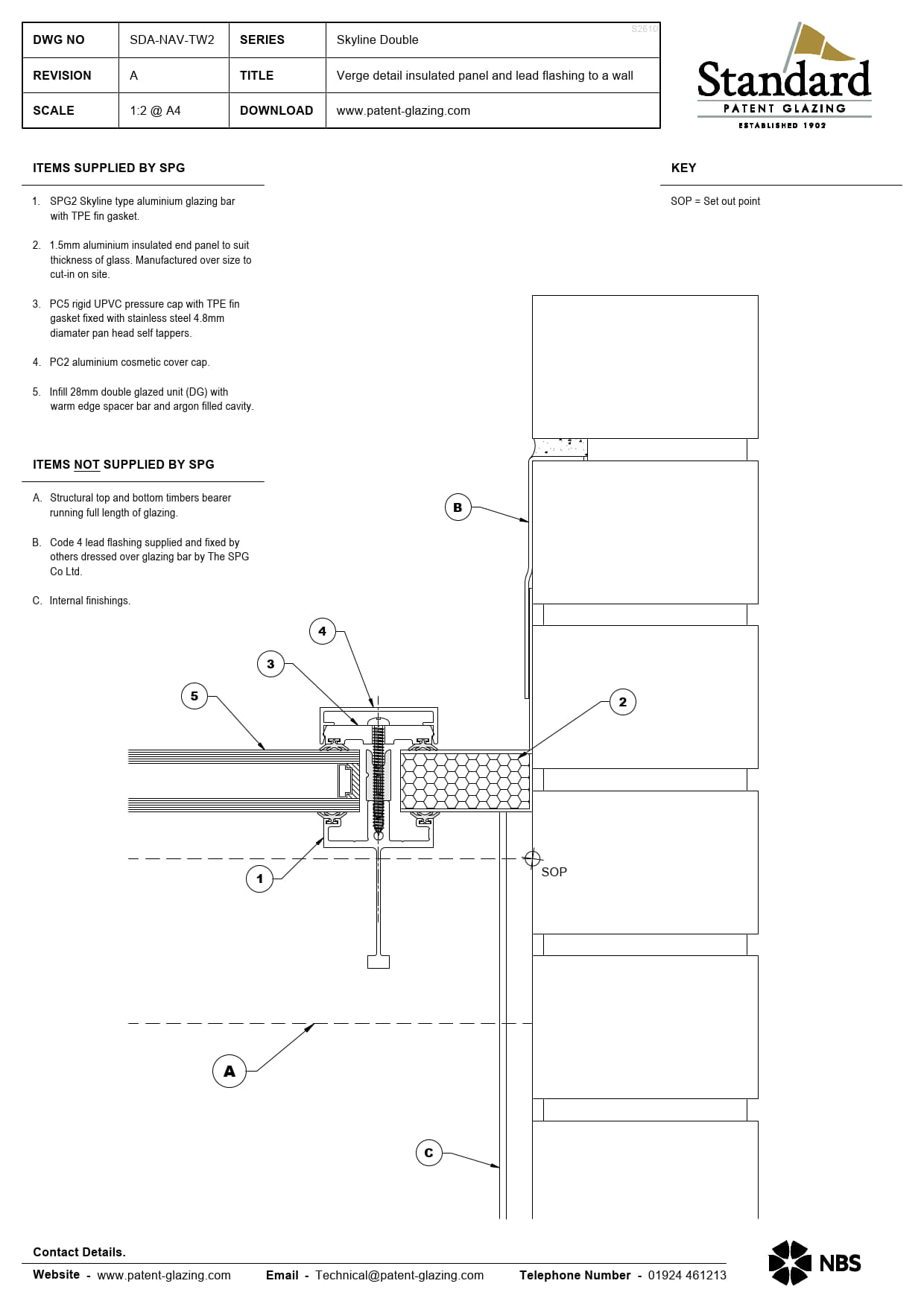 | DWG NO | SDA-NAV-TW2 | SERIES | Skyline Double |
|---|---|---|---|
| REVISION | A | TITLE | Verge detail insulated panel and lead flashing to a wall |
| SCALE | 1:2 @ A4 | DOWNLOAD | www.patent-glazing.com |

S2610

Standard
PATENT GLAZING
ESTABLISHED 1902

ITEMS SUPPLIED BY SPG

1. SPG2 Skyline type aluminium glazing bar with TPE fin gasket.

2. 1.5mm aluminium insulated end panel to suit thickness of glass. Manufactured over size to cut-in on site.

3. PC5 rigid UPVC pressure cap with TPE fin gasket fixed with stainless steel 4.8mm diamater pan head self tappers.

4. PC2 aluminium cosmetic cover cap.

5. Infill 28mm double glazed unit (DG) with warm edge spacer bar and argon filled cavity.

ITEMS NOT SUPPLIED BY SPG

A. Structural top and bottom timbers bearer running full length of glazing.

B. Code 4 lead flashing supplied and fixed by others dressed over glazing bar by The SPG Co Ltd.

C. Internal finishings.

KEY

SOP = Set out point

B

4

3

5

2

1

SOP

A

C

Contact Details.

Website - www.patent-glazing.com Email - Technical@patent-glazing.com Telephone Number - 01924 461213

NBS