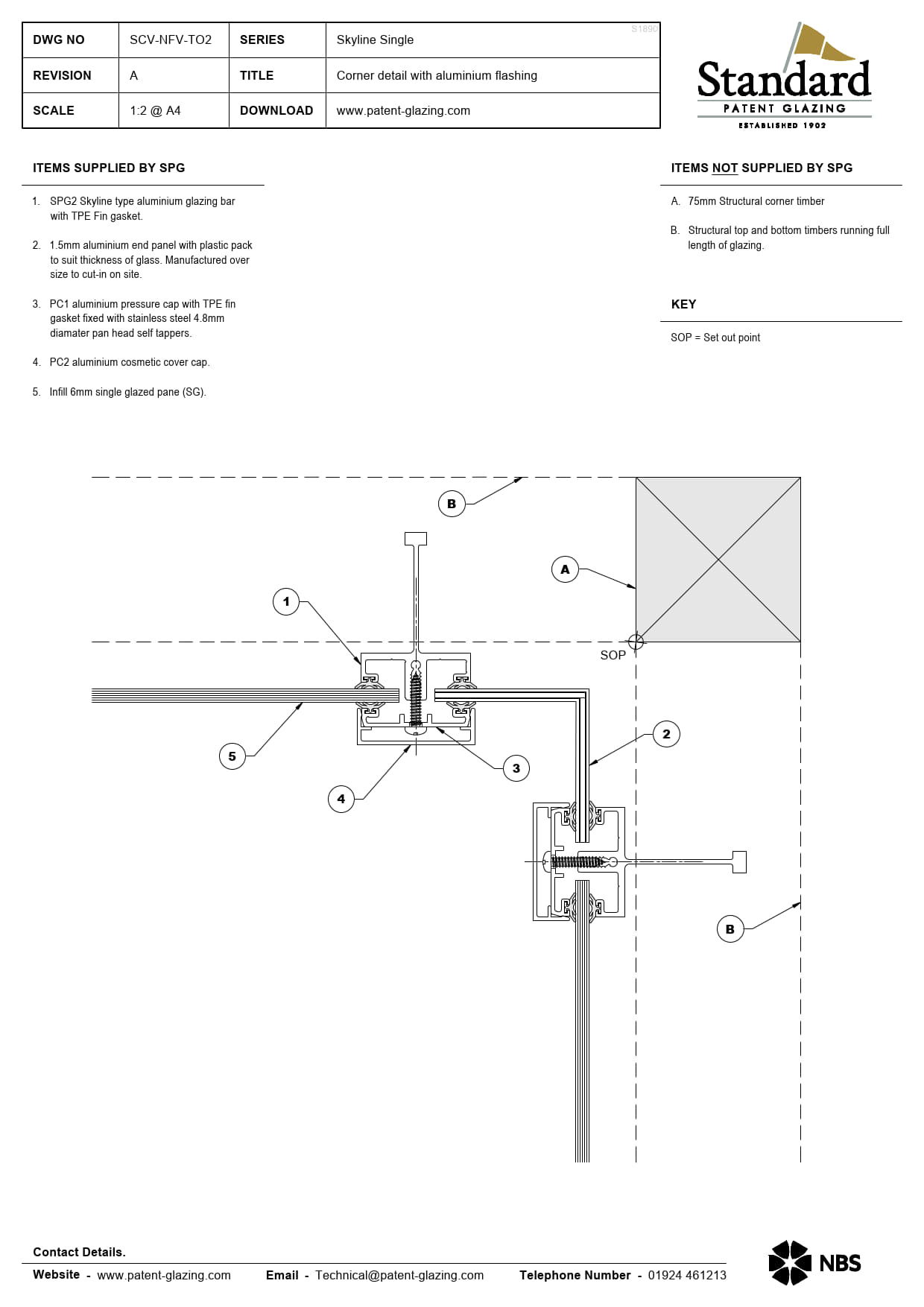 | DWG NO | SCV-NFV-TO2 | SERIES | Skyline Single |
|---|---|---|---|
| REVISION | A | TITLE | Corner detail with aluminium flashing |
| SCALE | 1:2 @ A4 | DOWNLOAD | www.patent-glazing.com |

S1890

Standard
PATENT GLAZING
ESTABLISHED 1902

ITEMS SUPPLIED BY SPG

1. SPG2 Skyline type aluminium glazing bar with TPE Fin gasket.

2. 1.5mm aluminium end panel with plastic pack to suit thickness of glass. Manufactured over size to cut-in on site.

3. PC1 aluminium pressure cap with TPE fin gasket fixed with stainless steel 4.8mm diamater pan head self tappers.

4. PC2 aluminium cosmetic cover cap.

5. Infill 6mm single glazed pane (SG).

ITEMS NOT SUPPLIED BY SPG

A. 75mm Structural corner timber

B. Structural top and bottom timbers running full length of glazing.

KEY

SOP = Set out point

B

A

1

SOP

2

5

3

4

B

Contact Details.

Website - www.patent-glazing.com Email - Technical@patent-glazing.com Telephone Number - 01924 461213

NBS