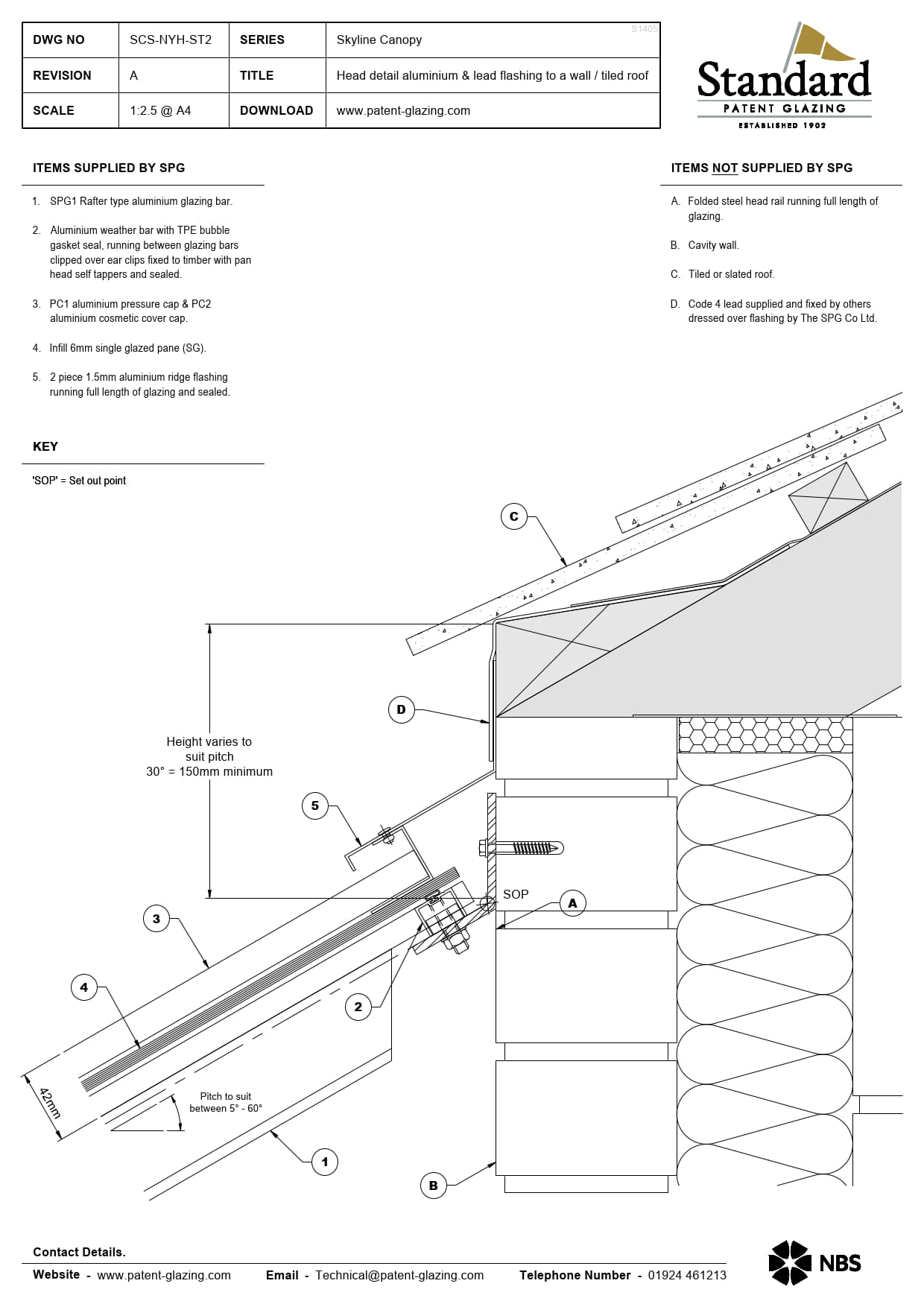 | DWG NO | SCS-NYH-ST2 | SERIES | Skyline Canopy |
|---|---|---|---|
| REVISION | A | TITLE | Head detail aluminium & lead flashing to a wall / tiled roof |
| SCALE | 1:2.5 @ A4 | DOWNLOAD | www.patent-glazing.com |

S1405

Standard
PATENT GLAZING
ESTABLISHED 1902

ITEMS SUPPLIED BY SPG

1. SPG1 Rafter type aluminium glazing bar.

2. Aluminium weather bar with TPE bubble gasket seal, running between glazing bars clipped over ear clips fixed to timber with pan head self tappers and sealed.

3. PC1 aluminium pressure cap & PC2 aluminium cosmetic cover cap.

4. Infill 6mm single glazed pane (SG).

5. 2 piece 1.5mm aluminium ridge flashing running full length of glazing and sealed.

KEY

'SOP' = Set out point

ITEMS NOT SUPPLIED BY SPG

A. Folded steel head rail running full length of glazing.

B. Cavity wall.

C. Tiled or slated roof.

D. Code 4 lead supplied and fixed by others dressed over flashing by The SPG Co Ltd.

C

D

Height varies to suit pitch
30° = 150mm minimum

5

SOP

A

3

4

2

42mm

Pitch to suit between 5° - 60°

1

B

Contact Details.

Website - www.patent-glazing.com Email - Technical@patent-glazing.com Telephone Number - 01924 461213

NBS