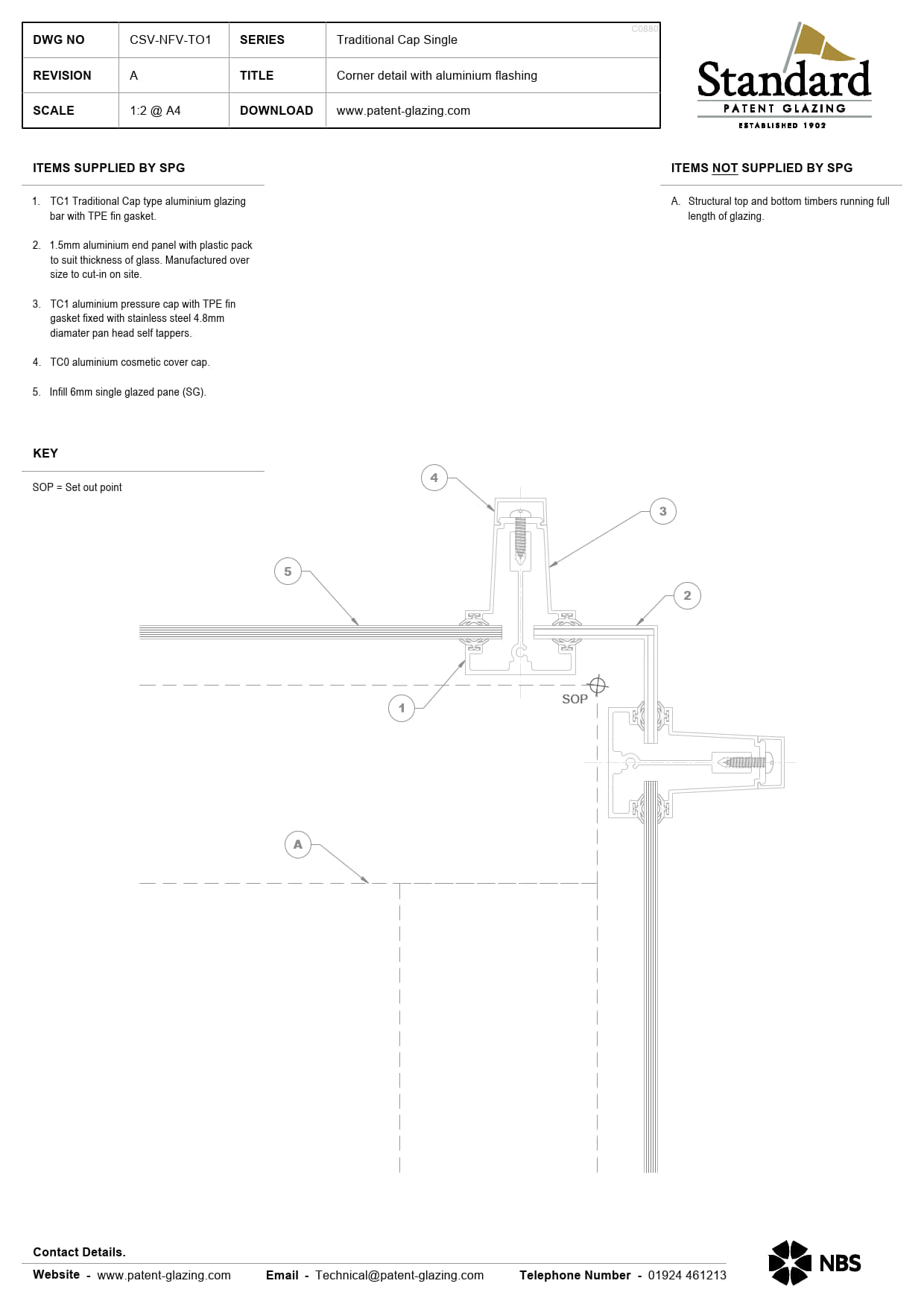 | DWG NO | CSV-NFV-TO1 | SERIES | Traditional Cap Single |
|---|---|---|---|
| REVISION | A | TITLE | Corner detail with aluminium flashing |
| SCALE | 1:2 @ A4 | DOWNLOAD | www.patent-glazing.com |

C0880

Standard
PATENT GLAZING
ESTABLISHED 1902

ITEMS SUPPLIED BY SPG

1. TC1 Traditional Cap type aluminium glazing bar with TPE fin gasket.

2. 1.5mm aluminium end panel with plastic pack to suit thickness of glass. Manufactured over size to cut-in on site.

3. TC1 aluminium pressure cap with TPE fin gasket fixed with stainless steel 4.8mm diamater pan head self tappers.

4. TC0 aluminium cosmetic cover cap.

5. Infill 6mm single glazed pane (SG).

ITEMS NOT SUPPLIED BY SPG

A. Structural top and bottom timbers running full length of glazing.

KEY

SOP = Set out point

4
3
5
2
1
SOP
A

Contact Details.

Website - www.patent-glazing.com Email - Technical@patent-glazing.com Telephone Number - 01924 461213

NBS