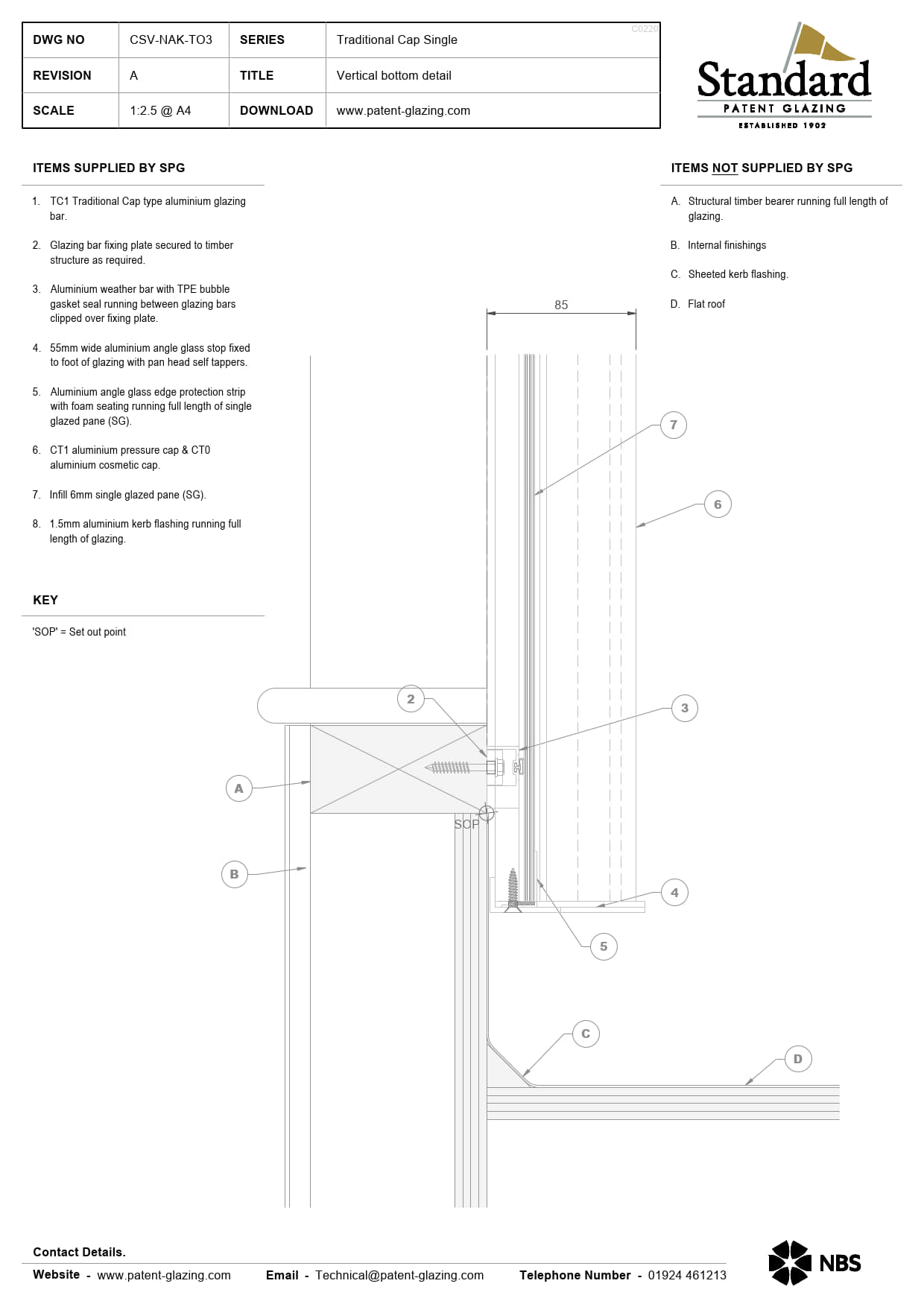 | DWG NO | CSV-NAK-TO3 | SERIES | Traditional Cap Single |
|---|---|---|---|
| REVISION | A | TITLE | Vertical bottom detail |
| SCALE | 1:2.5 @ A4 | DOWNLOAD | www.patent-glazing.com |

C0220

Standard
PATENT GLAZING
ESTABLISHED 1902

ITEMS SUPPLIED BY SPG

1. TC1 Traditional Cap type aluminium glazing bar.

2. Glazing bar fixing plate secured to timber structure as required.

3. Aluminium weather bar with TPE bubble gasket seal running between glazing bars clipped over fixing plate.

4. 55mm wide aluminium angle glass stop fixed to foot of glazing with pan head self tappers.

5. Aluminium angle glass edge protection strip with foam seating running full length of single glazed pane (SG).

6. CT1 aluminium pressure cap & CT0 aluminium cosmetic cap.

7. Infill 6mm single glazed pane (SG).

8. 1.5mm aluminium kerb flashing running full length of glazing.

KEY

'SOP' = Set out point

ITEMS NOT SUPPLIED BY SPG

A. Structural timber bearer running full length of glazing.

B. Internal finishings

C. Sheeted kerb flashing.

D. Flat roof

85

7

6

2

3

A

SOP

B

4

5

C

D

Contact Details.

Website - www.patent-glazing.com Email - Technical@patent-glazing.com Telephone Number - 01924 461213

NBS