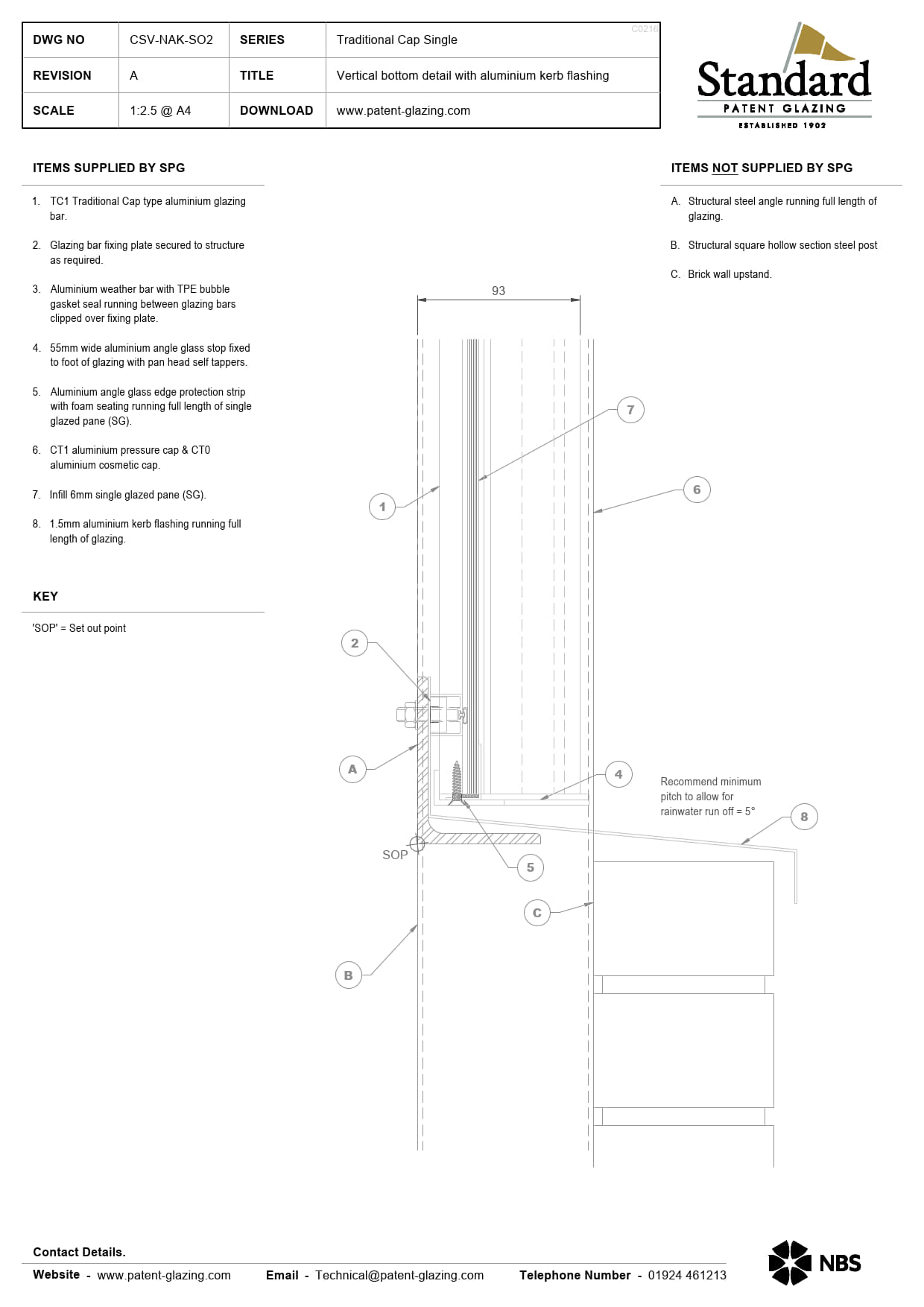 | DWG NO | CSV-NAK-SO2 | SERIES | Traditional Cap Single |
|---|---|---|---|
| REVISION | A | TITLE | Vertical bottom detail with aluminium kerb flashing |
| SCALE | 1:2.5 @ A4 | DOWNLOAD | www.patent-glazing.com |

C0216

Standard
PATENT GLAZING
ESTABLISHED 1902

ITEMS SUPPLIED BY SPG

1. TC1 Traditional Cap type aluminium glazing bar.

2. Glazing bar fixing plate secured to structure as required.

3. Aluminium weather bar with TPE bubble gasket seal running between glazing bars clipped over fixing plate.

4. 55mm wide aluminium angle glass stop fixed to foot of glazing with pan head self tappers.

5. Aluminium angle glass edge protection strip with foam seating running full length of single glazed pane (SG).

6. CT1 aluminium pressure cap & CT0 aluminium cosmetic cap.

7. Infill 6mm single glazed pane (SG).

8. 1.5mm aluminium kerb flashing running full length of glazing.

KEY

'SOP' = Set out point

ITEMS NOT SUPPLIED BY SPG

A. Structural steel angle running full length of glazing.

B. Structural square hollow section steel post

C. Brick wall upstand.

93

7

6

1

2

A

4

Recommend minimum pitch to allow for rainwater run off = 5°

8

SOP

5

C

B

Contact Details.

Website - www.patent-glazing.com Email - Technical@patent-glazing.com Telephone Number - 01924 461213

NBS