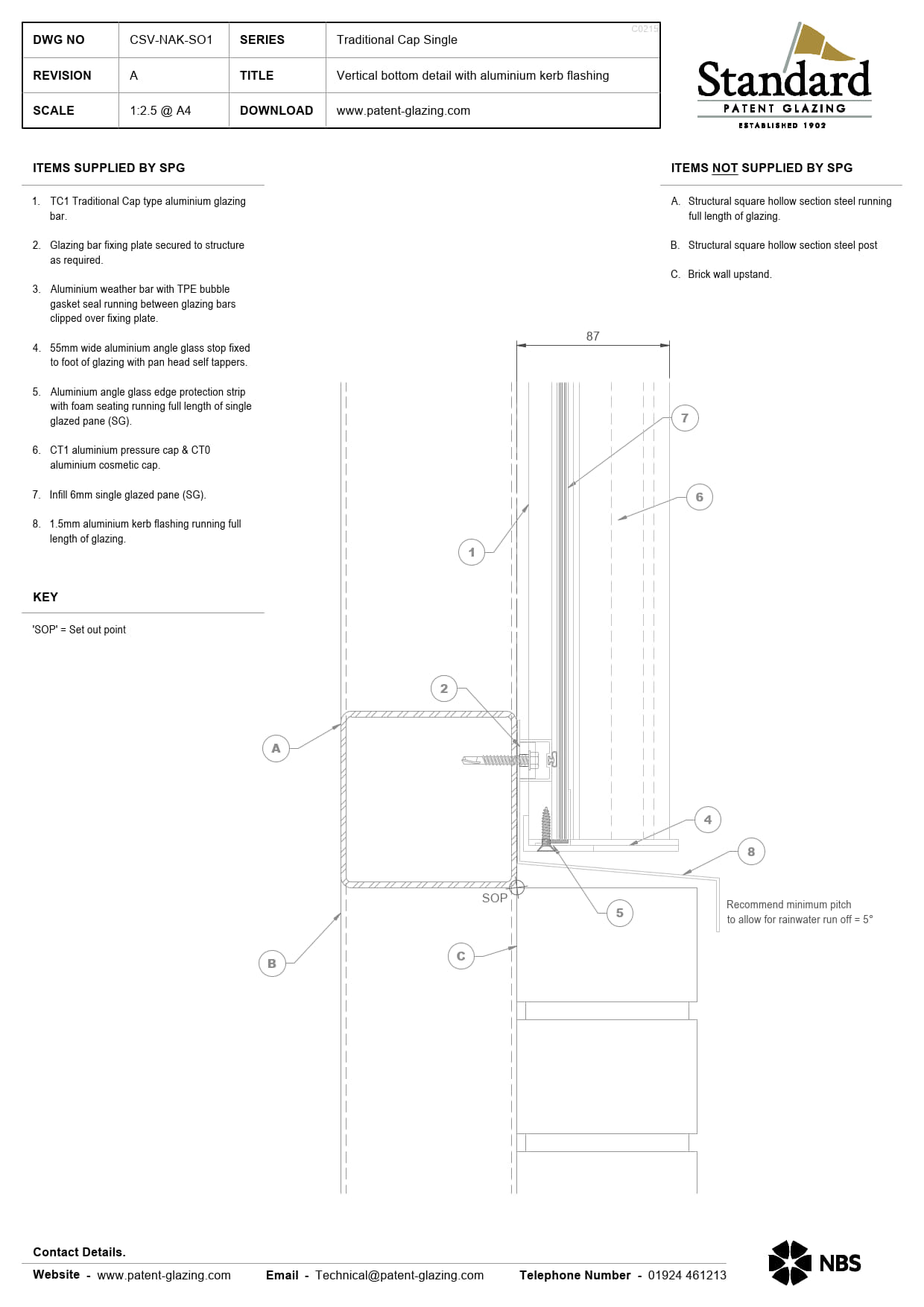 | DWG NO | CSV-NAK-SO1 | SERIES | Traditional Cap Single |
|---|---|---|---|
| REVISION | A | TITLE | Vertical bottom detail with aluminium kerb flashing |
| SCALE | 1:2.5 @ A4 | DOWNLOAD | www.patent-glazing.com |

C0215

Standard
PATENT GLAZING
ESTABLISHED 1902

ITEMS SUPPLIED BY SPG

1. TC1 Traditional Cap type aluminium glazing bar.

2. Glazing bar fixing plate secured to structure as required.

3. Aluminium weather bar with TPE bubble gasket seal running between glazing bars clipped over fixing plate.

4. 55mm wide aluminium angle glass stop fixed to foot of glazing with pan head self tappers.

5. Aluminium angle glass edge protection strip with foam seating running full length of single glazed pane (SG).

6. CT1 aluminium pressure cap & CT0 aluminium cosmetic cap.

7. Infill 6mm single glazed pane (SG).

8. 1.5mm aluminium kerb flashing running full length of glazing.

KEY

'SOP' = Set out point

ITEMS NOT SUPPLIED BY SPG

A. Structural square hollow section steel running full length of glazing.

B. Structural square hollow section steel post

C. Brick wall upstand.

87

7

6

1

2

A

4

8

SOP

5

Recommend minimum pitch to allow for rainwater run off = 5°

B

C

Contact Details.

Website - www.patent-glazing.com Email - Technical@patent-glazing.com Telephone Number - 01924 461213

NBS