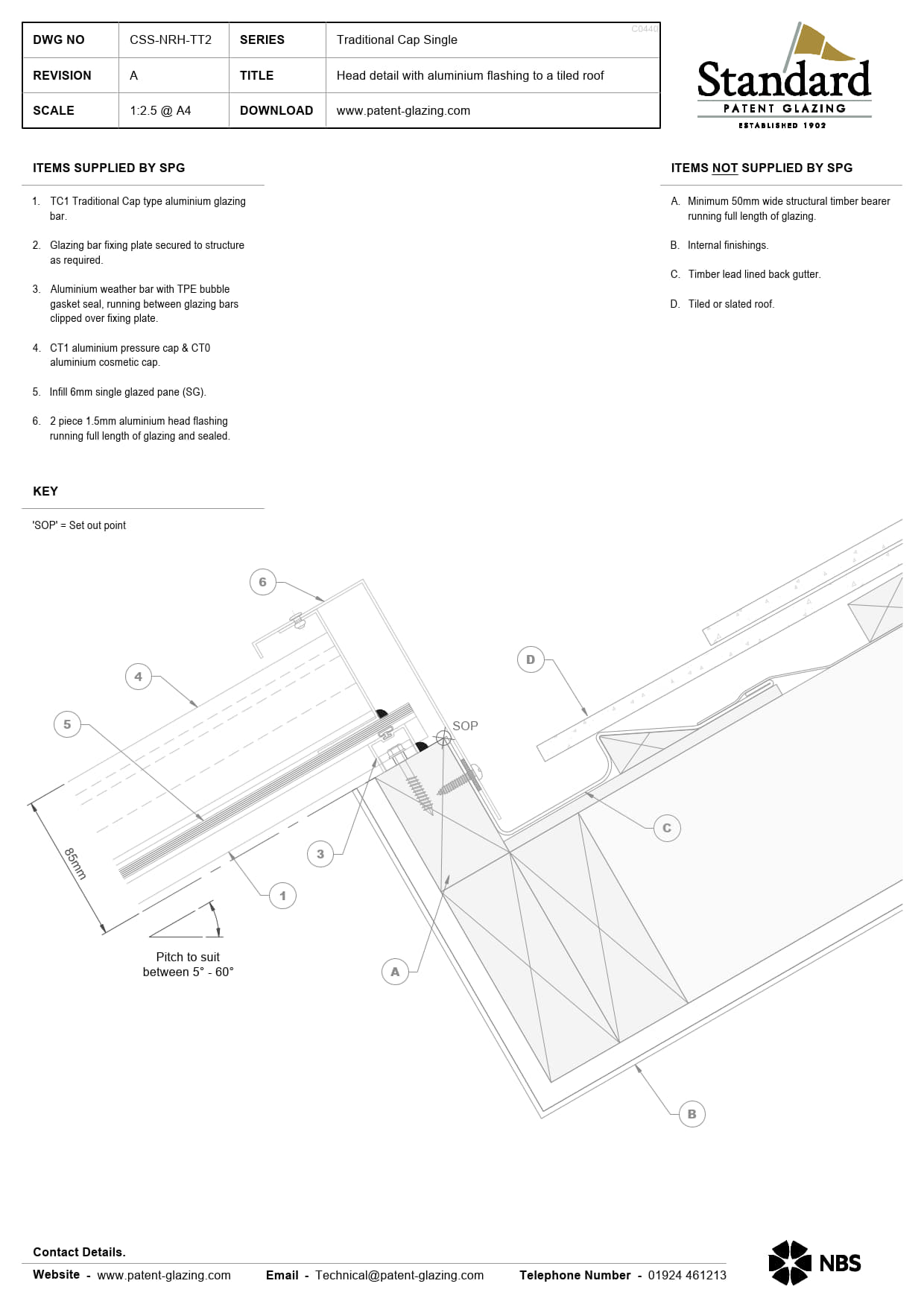 | DWG NO | CSS-NRH-TT2 | SERIES | Traditional Cap Single |
|---|---|---|---|
| REVISION | A | TITLE | Head detail with aluminium flashing to a tiled roof |
| SCALE | 1:2.5 @ A4 | DOWNLOAD | www.patent-glazing.com |

C0440

Standard
PATENT GLAZING
ESTABLISHED 1902

ITEMS SUPPLIED BY SPG

1. TC1 Traditional Cap type aluminium glazing bar.

2. Glazing bar fixing plate secured to structure as required.

3. Aluminium weather bar with TPE bubble gasket seal, running between glazing bars clipped over fixing plate.

4. CT1 aluminium pressure cap & CT0 aluminium cosmetic cap.

5. Infill 6mm single glazed pane (SG).

6. 2 piece 1.5mm aluminium head flashing running full length of glazing and sealed.

ITEMS NOT SUPPLIED BY SPG

A. Minimum 50mm wide structural timber bearer running full length of glazing.

B. Internal finishings.

C. Timber lead lined back gutter.

D. Tiled or slated roof.

KEY

'SOP' = Set out point

6
4
5
D
SOP
C
3
1
85mm
Pitch to suit between 5° - 60°
A
B

Contact Details.

Website - www.patent-glazing.com Email - Technical@patent-glazing.com Telephone Number - 01924 461213

NBS