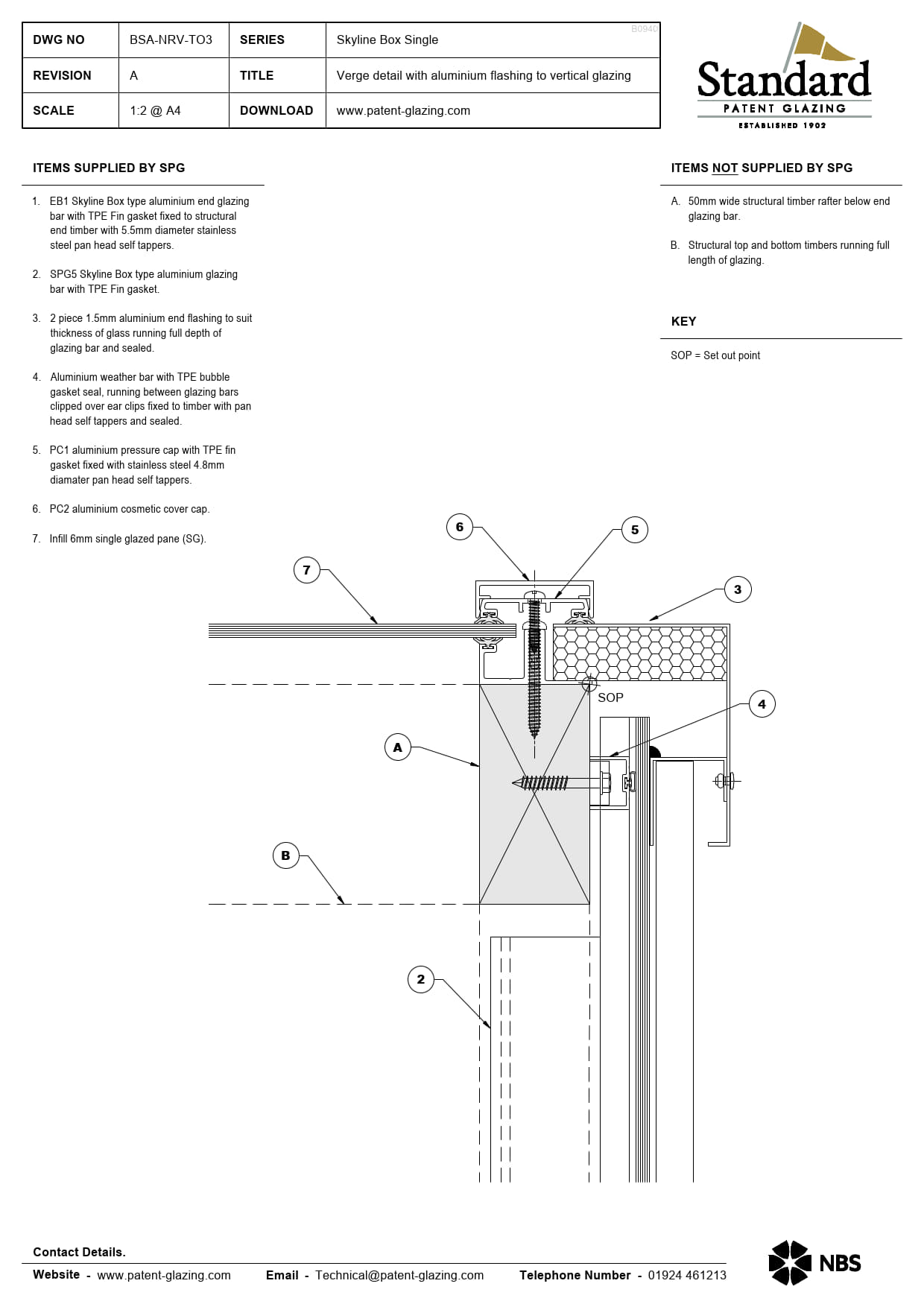 | DWG NO | BSA-NRV-TO3 | SERIES | Skyline Box Single |
|---|---|---|---|
| REVISION | A | TITLE | Verge detail with aluminium flashing to vertical glazing |
| SCALE | 1:2 @ A4 | DOWNLOAD | www.patent-glazing.com |

B0940

Standard
PATENT GLAZING
ESTABLISHED 1902

ITEMS SUPPLIED BY SPG

1. EB1 Skyline Box type aluminium end glazing bar with TPE Fin gasket fixed to structural end timber with 5.5mm diameter stainless steel pan head self tappers.

2. SPG5 Skyline Box type aluminium glazing bar with TPE Fin gasket.

3. 2 piece 1.5mm aluminium end flashing to suit thickness of glass running full depth of glazing bar and sealed.

4. Aluminium weather bar with TPE bubble gasket seal, running between glazing bars clipped over ear clips fixed to timber with pan head self tappers and sealed.

5. PC1 aluminium pressure cap with TPE fin gasket fixed with stainless steel 4.8mm diamater pan head self tappers.

6. PC2 aluminium cosmetic cover cap.

7. Infill 6mm single glazed pane (SG).

ITEMS NOT SUPPLIED BY SPG

A. 50mm wide structural timber rafter below end glazing bar.

B. Structural top and bottom timbers running full length of glazing.

KEY

SOP = Set out point

6
5
7
3
SOP
4
A
B
2

Contact Details.

Website - www.patent-glazing.com Email - Technical@patent-glazing.com Telephone Number - 01924 461213

NBS