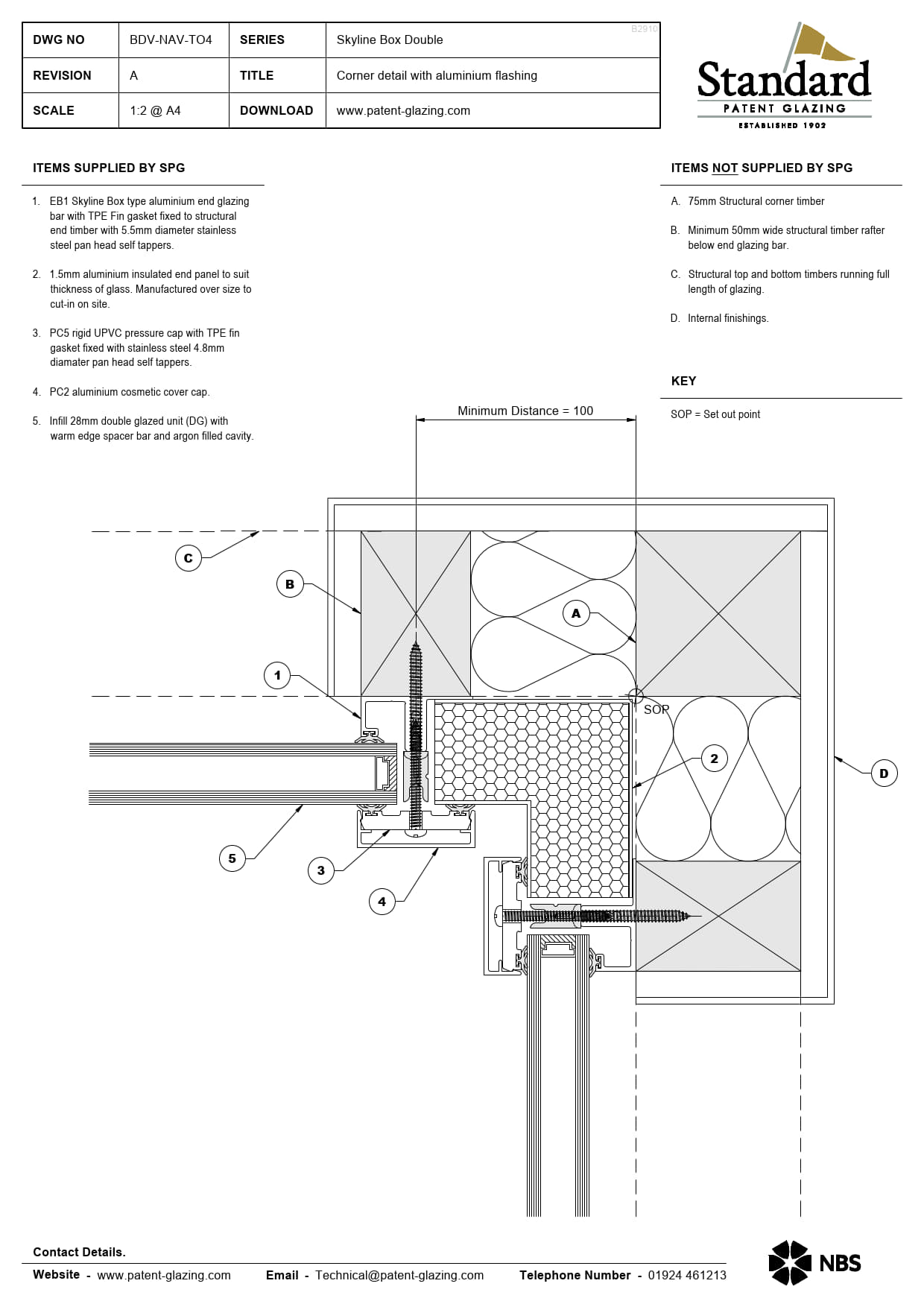 | DWG NO | BDV-NAV-TO4 | SERIES | Skyline Box Double |
|---|---|---|---|
| REVISION | A | TITLE | Corner detail with aluminium flashing |
| SCALE | 1:2 @ A4 | DOWNLOAD | www.patent-glazing.com |

B2910

Standard
PATENT GLAZING
ESTABLISHED 1902

ITEMS SUPPLIED BY SPG

1. EB1 Skyline Box type aluminium end glazing bar with TPE Fin gasket fixed to structural end timber with 5.5mm diameter stainless steel pan head self tappers.

2. 1.5mm aluminium insulated end panel to suit thickness of glass. Manufactured over size to cut-in on site.

3. PC5 rigid UPVC pressure cap with TPE fin gasket fixed with stainless steel 4.8mm diamater pan head self tappers.

4. PC2 aluminium cosmetic cover cap.

5. Infill 28mm double glazed unit (DG) with warm edge spacer bar and argon filled cavity.

ITEMS NOT SUPPLIED BY SPG

A. 75mm Structural corner timber

B. Minimum 50mm wide structural timber rafter below end glazing bar.

C. Structural top and bottom timbers running full length of glazing.

D. Internal finishings.

KEY

SOP = Set out point

Minimum Distance = 100

C

B

A

1

SOP

2

D

5

3

4

Contact Details.

Website - www.patent-glazing.com Email - Technical@patent-glazing.com Telephone Number - 01924 461213

NBS