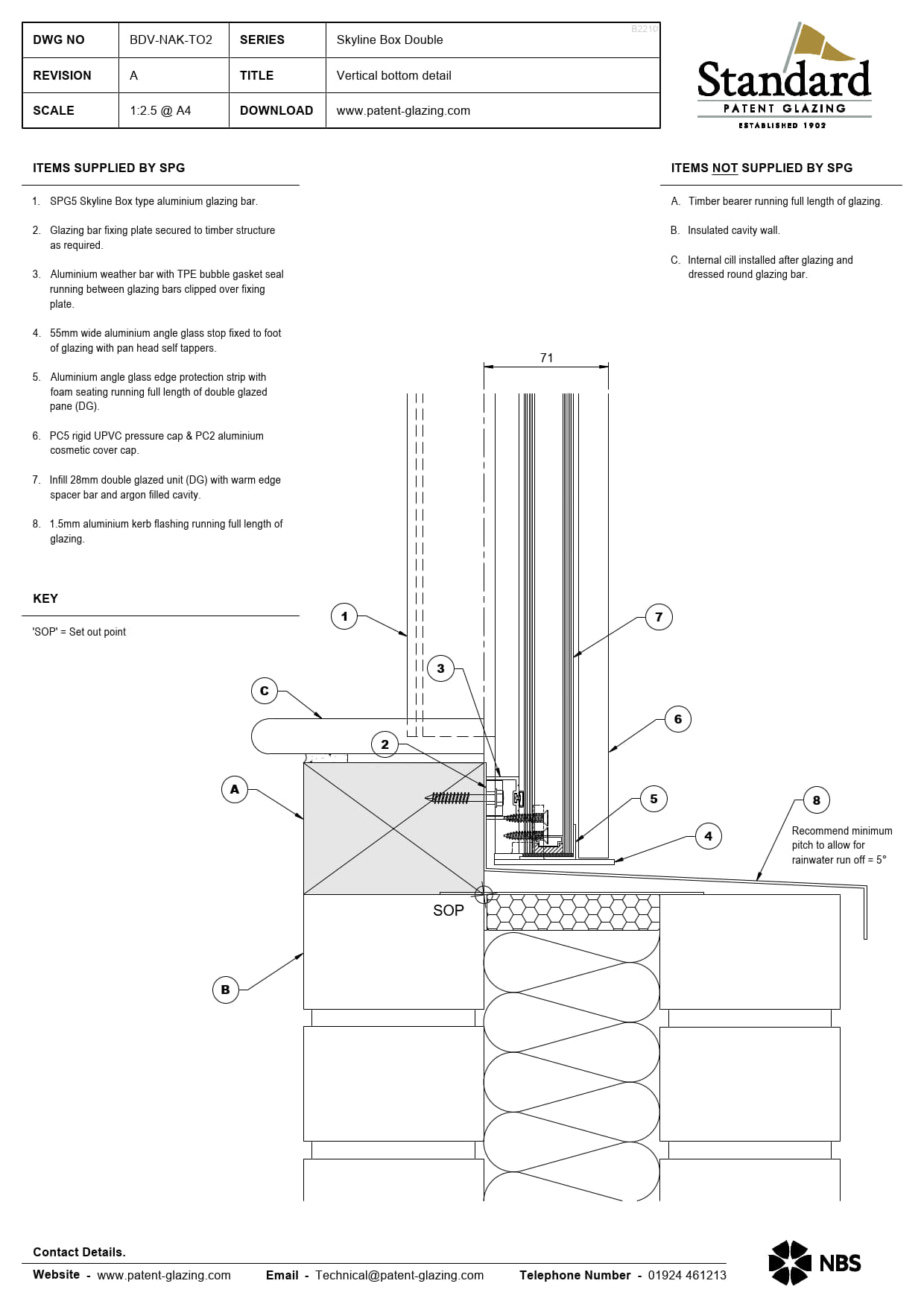 | DWG NO | BDV-NAK-TO2 | SERIES | Skyline Box Double |
|---|---|---|---|
| REVISION | A | TITLE | Vertical bottom detail |
| SCALE | 1:2.5 @ A4 | DOWNLOAD | www.patent-glazing.com |

B2210

Standard
PATENT GLAZING
ESTABLISHED 1902

ITEMS SUPPLIED BY SPG

1. SPG5 Skyline Box type aluminium glazing bar.

2. Glazing bar fixing plate secured to timber structure as required.

3. Aluminium weather bar with TPE bubble gasket seal running between glazing bars clipped over fixing plate.

4. 55mm wide aluminium angle glass stop fixed to foot of glazing with pan head self tappers.

5. Aluminium angle glass edge protection strip with foam seating running full length of double glazed pane (DG).

6. PC5 rigid UPVC pressure cap & PC2 aluminium cosmetic cover cap.

7. Infill 28mm double glazed unit (DG) with warm edge spacer bar and argon filled cavity.

8. 1.5mm aluminium kerb flashing running full length of glazing.

KEY

'SOP' = Set out point

ITEMS NOT SUPPLIED BY SPG

A. Timber bearer running full length of glazing.

B. Insulated cavity wall.

C. Internal cill installed after glazing and dressed round glazing bar.

71

1
7
3
C
6
2
A
5
8
4

Recommend minimum pitch to allow for rainwater run off = 5°

SOP

B

Contact Details.

Website - www.patent-glazing.com Email - Technical@patent-glazing.com Telephone Number - 01924 461213

NBS