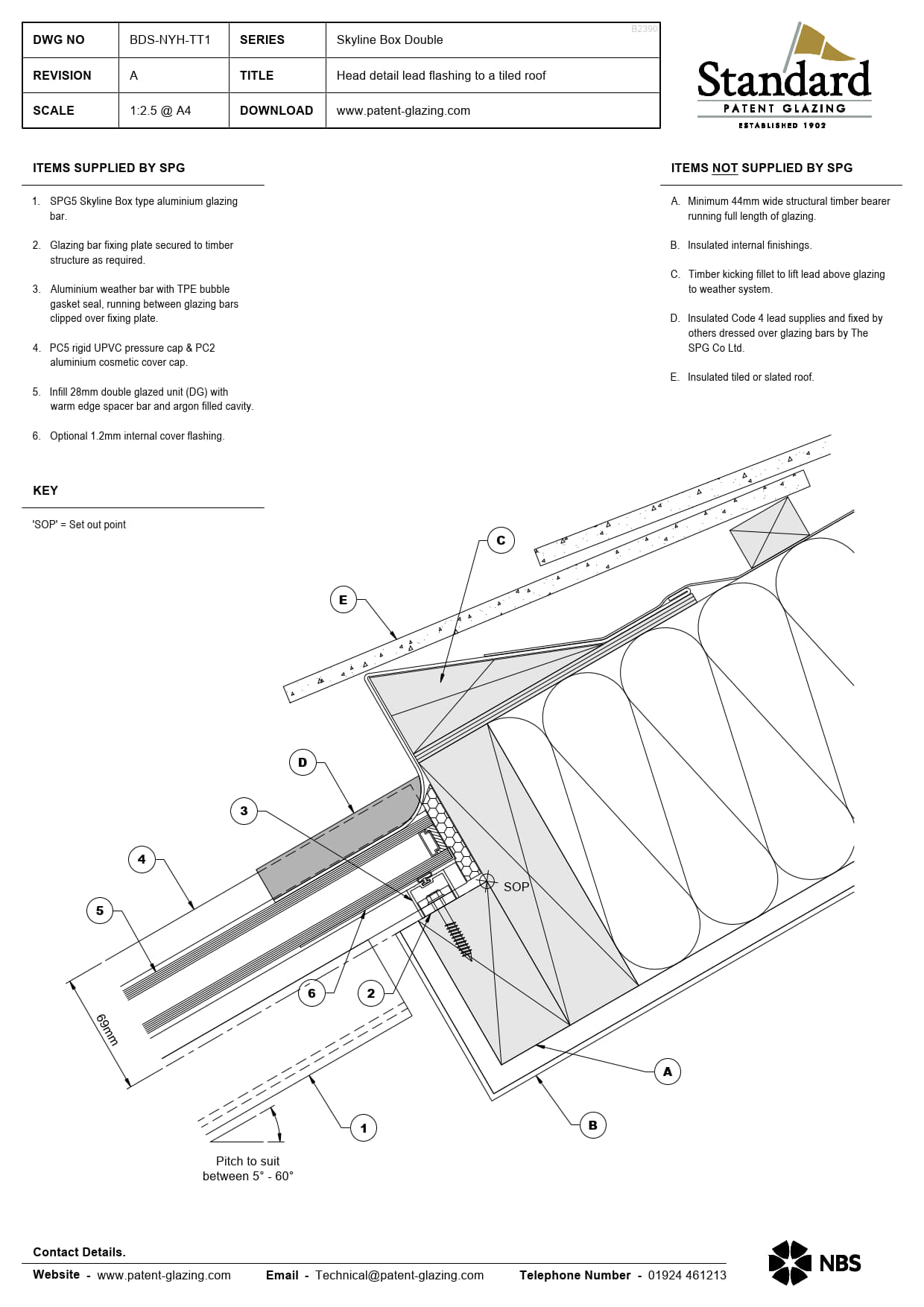 | DWG NO | BDS-NYH-TT1 | SERIES | Skyline Box Double |
|---|---|---|---|
| REVISION | A | TITLE | Head detail lead flashing to a tiled roof |
| SCALE | 1:2.5 @ A4 | DOWNLOAD | www.patent-glazing.com |

B2390

Standard
PATENT GLAZING
ESTABLISHED 1902

ITEMS SUPPLIED BY SPG

1. SPG5 Skyline Box type aluminium glazing bar.

2. Glazing bar fixing plate secured to timber structure as required.

3. Aluminium weather bar with TPE bubble gasket seal, running between glazing bars clipped over fixing plate.

4. PC5 rigid UPVC pressure cap & PC2 aluminium cosmetic cover cap.

5. Infill 28mm double glazed unit (DG) with warm edge spacer bar and argon filled cavity.

6. Optional 1.2mm internal cover flashing.

KEY

'SOP' = Set out point

ITEMS NOT SUPPLIED BY SPG

A. Minimum 44mm wide structural timber bearer running full length of glazing.

B. Insulated internal finishings.

C. Timber kicking fillet to lift lead above glazing to weather system.

D. Insulated Code 4 lead supplies and fixed by others dressed over glazing bars by The SPG Co Ltd.

E. Insulated tiled or slated roof.

C

E

D

3

4

5

SOP

6

2

69mm

A

B

1

Pitch to suit between 5° - 60°

Contact Details.

Website - www.patent-glazing.com Email - Technical@patent-glazing.com Telephone Number - 01924 461213

NBS