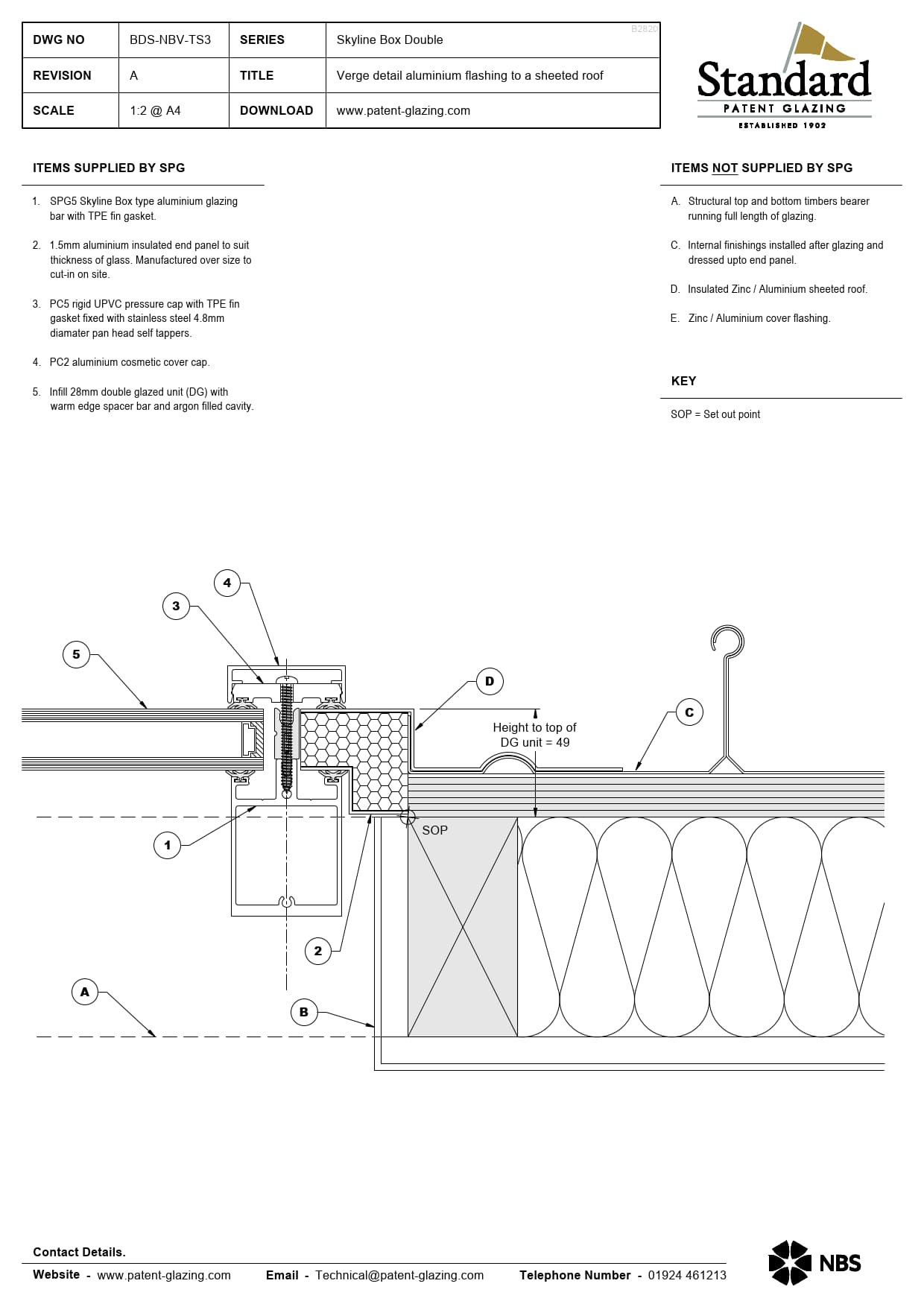 | DWG NO | BDS-NBV-TS3 | SERIES | Skyline Box Double |
|---|---|---|---|
| REVISION | A | TITLE | Verge detail aluminium flashing to a sheeted roof |
| SCALE | 1:2 @ A4 | DOWNLOAD | www.patent-glazing.com |

B2820

Standard
PATENT GLAZING
ESTABLISHED 1902

ITEMS SUPPLIED BY SPG

1. SPG5 Skyline Box type aluminium glazing bar with TPE fin gasket.

2. 1.5mm aluminium insulated end panel to suit thickness of glass. Manufactured over size to cut-in on site.

3. PC5 rigid UPVC pressure cap with TPE fin gasket fixed with stainless steel 4.8mm diamater pan head self tappers.

4. PC2 aluminium cosmetic cover cap.

5. Infill 28mm double glazed unit (DG) with warm edge spacer bar and argon filled cavity.

ITEMS NOT SUPPLIED BY SPG

A. Structural top and bottom timbers bearer running full length of glazing.

C. Internal finishings installed after glazing and dressed upto end panel.

D. Insulated Zinc / Aluminium sheeted roof.

E. Zinc / Aluminium cover flashing.

KEY

SOP = Set out point

4
3
5
D
C
Height to top of DG unit = 49
SOP
1
2
A
B

Contact Details.

Website - www.patent-glazing.com Email - Technical@patent-glazing.com Telephone Number - 01924 461213

NBS