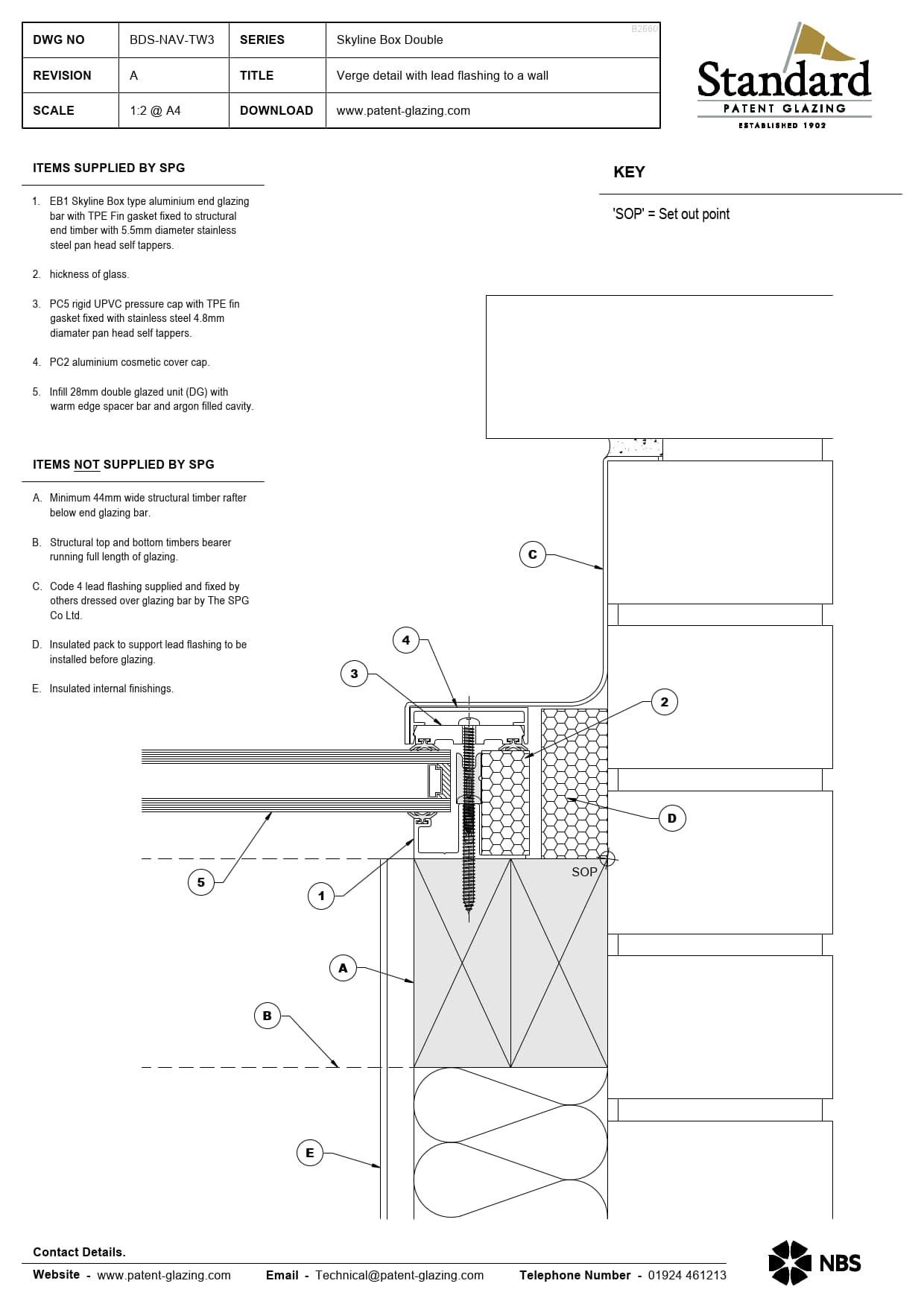 | DWG NO | BDS-NAV-TW3 | SERIES | Skyline Box Double |
|---|---|---|---|
| REVISION | A | TITLE | Verge detail with lead flashing to a wall |
| SCALE | 1:2 @ A4 | DOWNLOAD | www.patent-glazing.com |

B2660

Standard
PATENT GLAZING
ESTABLISHED 1902

ITEMS SUPPLIED BY SPG

1. EB1 Skyline Box type aluminium end glazing bar with TPE Fin gasket fixed to structural end timber with 5.5mm diameter stainless steel pan head self tappers.

2. hickness of glass.

3. PC5 rigid UPVC pressure cap with TPE fin gasket fixed with stainless steel 4.8mm diamater pan head self tappers.

4. PC2 aluminium cosmetic cover cap.

5. Infill 28mm double glazed unit (DG) with warm edge spacer bar and argon filled cavity.

ITEMS NOT SUPPLIED BY SPG

A. Minimum 44mm wide structural timber rafter below end glazing bar.

B. Structural top and bottom timbers bearer running full length of glazing.

C. Code 4 lead flashing supplied and fixed by others dressed over glazing bar by The SPG Co Ltd.

D. Insulated pack to support lead flashing to be installed before glazing.

E. Insulated internal finishings.

KEY

'SOP' = Set out point

C
4
3
2
D
SOP
5
1
A
B
E

Contact Details.

Website - www.patent-glazing.com Email - Technical@patent-glazing.com Telephone Number - 01924 461213

NBS