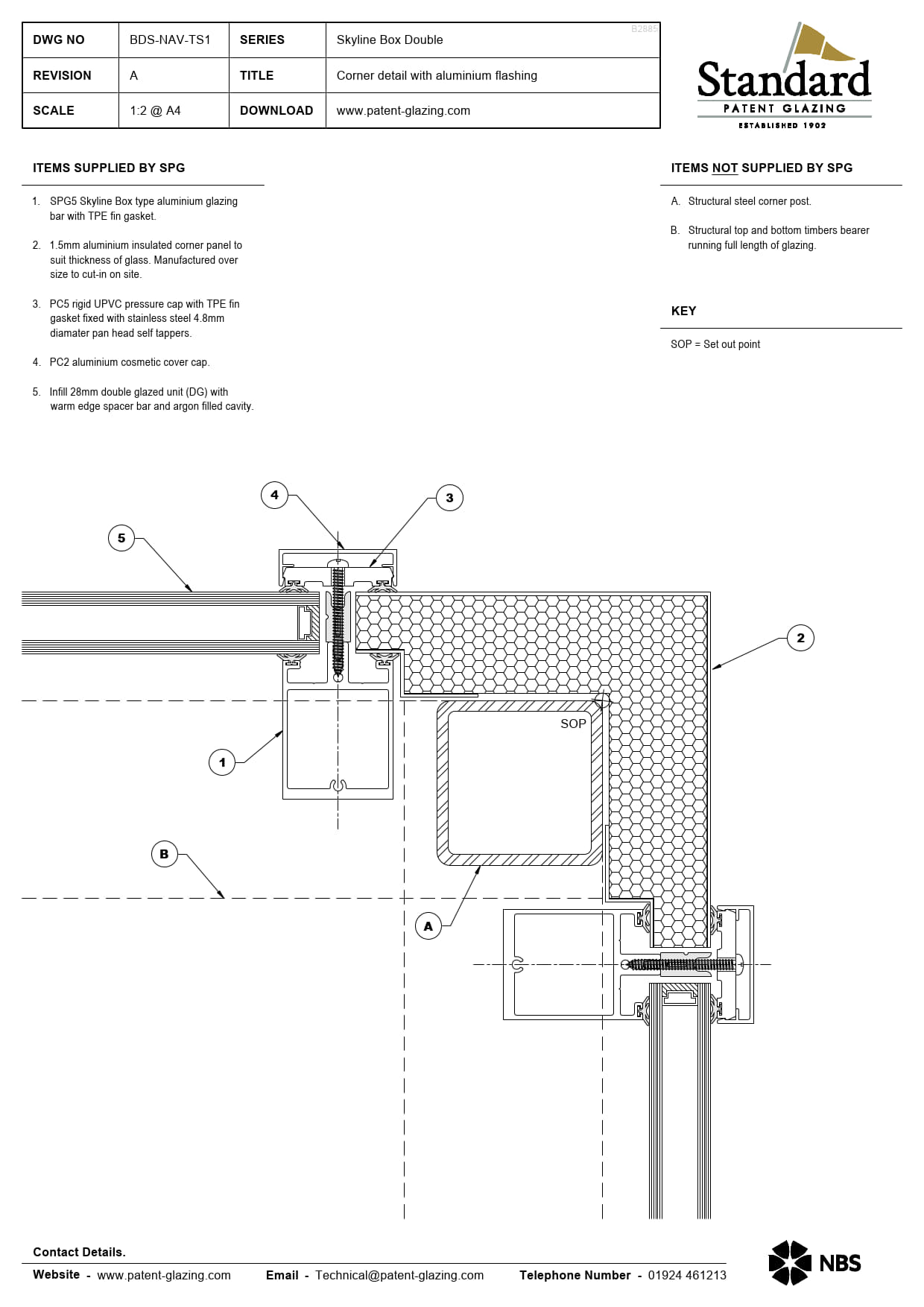 | DWG NO | BDS-NAV-TS1 | SERIES | Skyline Box Double |
|---|---|---|---|
| REVISION | A | TITLE | Corner detail with aluminium flashing |
| SCALE | 1:2 @ A4 | DOWNLOAD | www.patent-glazing.com |

B2885

Standard
PATENT GLAZING
ESTABLISHED 1902

ITEMS SUPPLIED BY SPG

1. SPG5 Skyline Box type aluminium glazing bar with TPE fin gasket.

2. 1.5mm aluminium insulated corner panel to suit thickness of glass. Manufactured over size to cut-in on site.

3. PC5 rigid UPVC pressure cap with TPE fin gasket fixed with stainless steel 4.8mm diamater pan head self tappers.

4. PC2 aluminium cosmetic cover cap.

5. Infill 28mm double glazed unit (DG) with warm edge spacer bar and argon filled cavity.

ITEMS NOT SUPPLIED BY SPG

A. Structural steel corner post.

B. Structural top and bottom timbers bearer running full length of glazing.

KEY

SOP = Set out point

4
3
5
2
SOP
1
B
A

Contact Details.

Website - www.patent-glazing.com Email - Technical@patent-glazing.com Telephone Number - 01924 461213

NBS