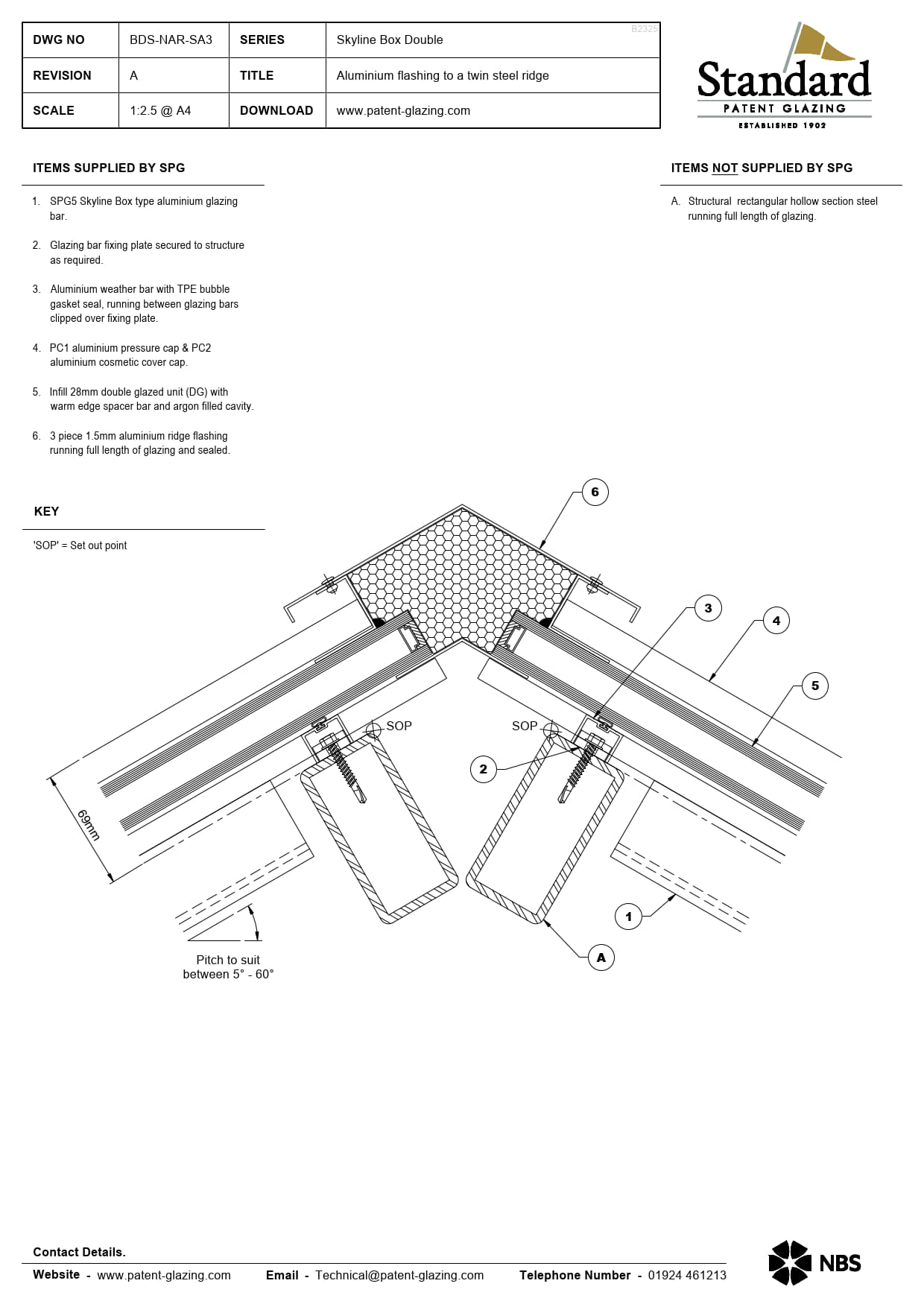 | DWG NO | BDS-NAR-SA3 | SERIES | Skyline Box Double |
|---|---|---|---|
| REVISION | A | TITLE | Aluminium flashing to a twin steel ridge |
| SCALE | 1:2.5 @ A4 | DOWNLOAD | www.patent-glazing.com |

B2325

Standard
PATENT GLAZING
ESTABLISHED 1902

ITEMS SUPPLIED BY SPG

1. SPG5 Skyline Box type aluminium glazing bar.

2. Glazing bar fixing plate secured to structure as required.

3. Aluminium weather bar with TPE bubble gasket seal, running between glazing bars clipped over fixing plate.

4. PC1 aluminium pressure cap & PC2 aluminium cosmetic cover cap.

5. Infill 28mm double glazed unit (DG) with warm edge spacer bar and argon filled cavity.

6. 3 piece 1.5mm aluminium ridge flashing running full length of glazing and sealed.

ITEMS NOT SUPPLIED BY SPG

A. Structural rectangular hollow section steel running full length of glazing.

KEY

'SOP' = Set out point

6
3
4
5
SOP
SOP
2
69mm
1
A
Pitch to suit between 5° - 60°

Contact Details.

Website - www.patent-glazing.com Email - Technical@patent-glazing.com Telephone Number - 01924 461213

NBS