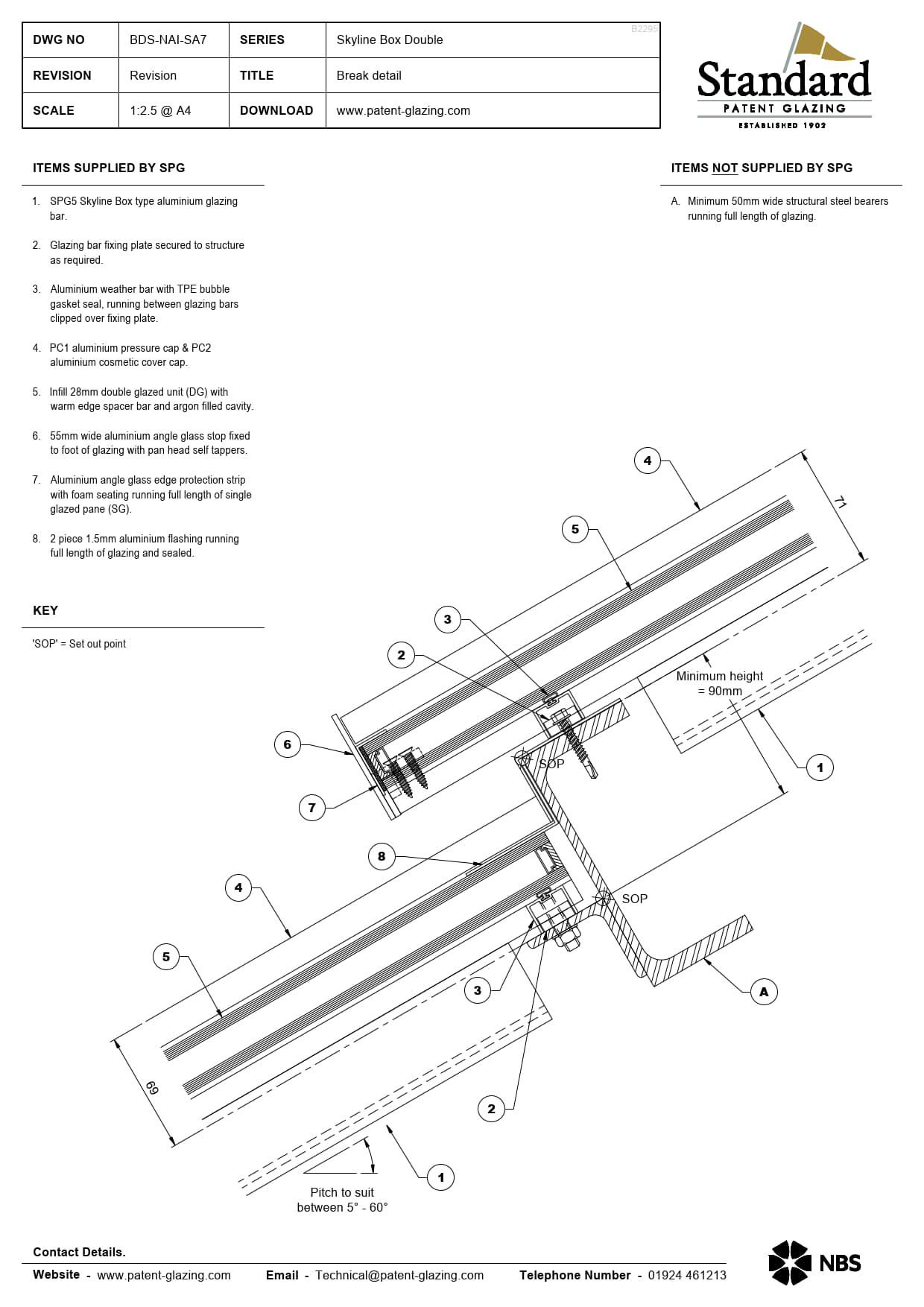 | DWG NO | BDS-NAI-SA7 | SERIES | Skyline Box Double |
|---|---|---|---|
| REVISION | Revision | TITLE | Break detail |
| SCALE | 1:2.5 @ A4 | DOWNLOAD | www.patent-glazing.com |

B2295

Standard
PATENT GLAZING
ESTABLISHED 1902

ITEMS SUPPLIED BY SPG

1. SPG5 Skyline Box type aluminium glazing bar.

2. Glazing bar fixing plate secured to structure as required.

3. Aluminium weather bar with TPE bubble gasket seal, running between glazing bars clipped over fixing plate.

4. PC1 aluminium pressure cap & PC2 aluminium cosmetic cover cap.

5. Infill 28mm double glazed unit (DG) with warm edge spacer bar and argon filled cavity.

6. 55mm wide aluminium angle glass stop fixed to foot of glazing with pan head self tappers.

7. Aluminium angle glass edge protection strip with foam seating running full length of single glazed pane (SG).

8. 2 piece 1.5mm aluminium flashing running full length of glazing and sealed.

KEY

'SOP' = Set out point

ITEMS NOT SUPPLIED BY SPG

A. Minimum 50mm wide structural steel bearers running full length of glazing.

4
71
5
3
2
Minimum height = 90mm
6
SOP
1
7
8
4
SOP
5
3
A
69
2
1
Pitch to suit between 5° - 60°

Contact Details.
Website - www.patent-glazing.com Email - Technical@patent-glazing.com Telephone Number - 01924 461213

NBS