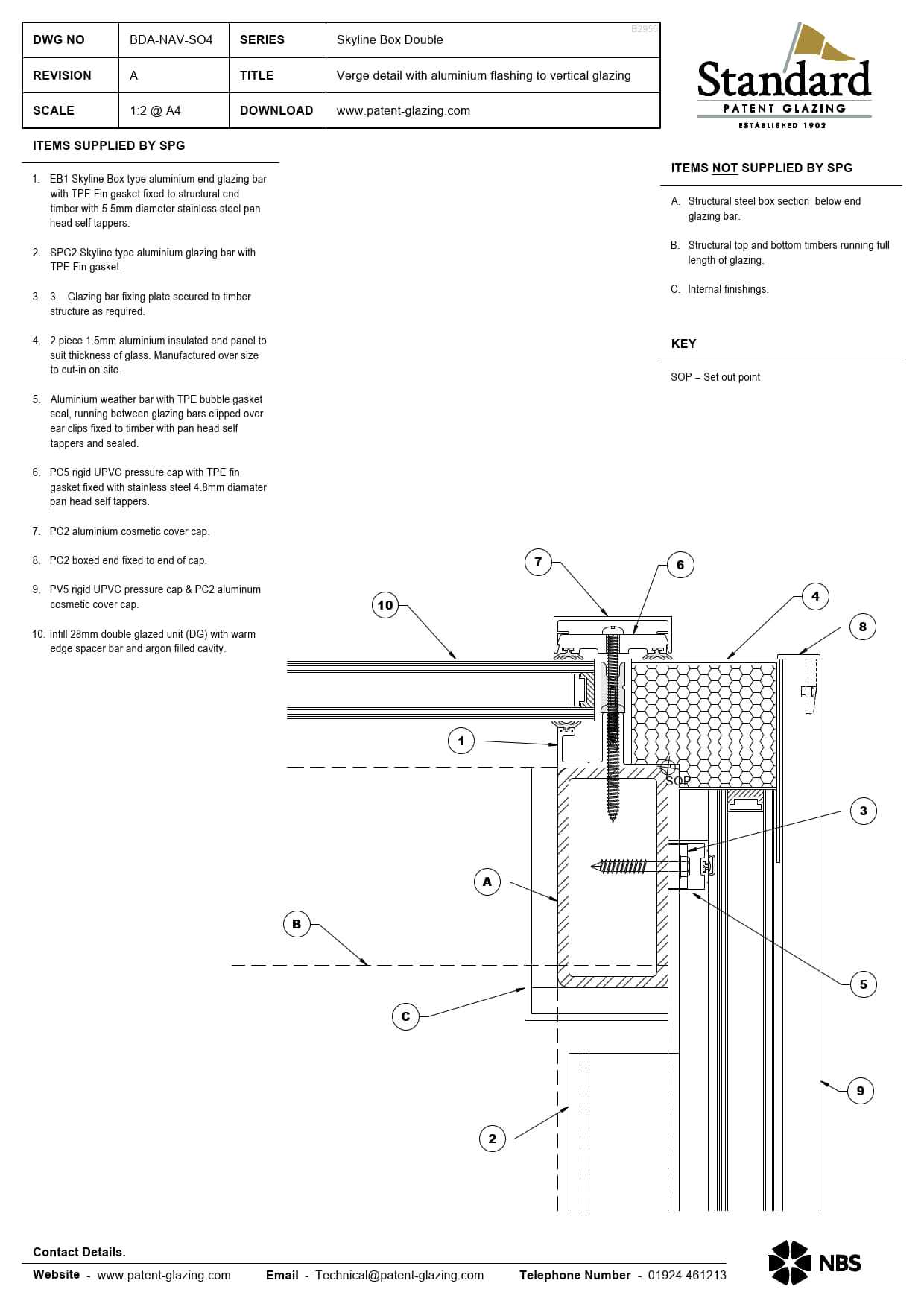 | DWG NO | BDA-NAV-SO4 | SERIES | Skyline Box Double |
|---|---|---|---|
| REVISION | A | TITLE | Verge detail with aluminium flashing to vertical glazing |
| SCALE | 1:2 @ A4 | DOWNLOAD | www.patent-glazing.com |

B2955

Standard
PATENT GLAZING
ESTABLISHED 1902

ITEMS SUPPLIED BY SPG

1. EB1 Skyline Box type aluminium end glazing bar with TPE Fin gasket fixed to structural end timber with 5.5mm diameter stainless steel pan head self tappers.

2. SPG2 Skyline type aluminium glazing bar with TPE Fin gasket.

3. 3. Glazing bar fixing plate secured to timber structure as required.

4. 2 piece 1.5mm aluminium insulated end panel to suit thickness of glass. Manufactured over size to cut-in on site.

5. Aluminium weather bar with TPE bubble gasket seal, running between glazing bars clipped over ear clips fixed to timber with pan head self tappers and sealed.

6. PC5 rigid UPVC pressure cap with TPE fin gasket fixed with stainless steel 4.8mm diamater pan head self tappers.

7. PC2 aluminium cosmetic cover cap.

8. PC2 boxed end fixed to end of cap.

9. PV5 rigid UPVC pressure cap & PC2 aluminum cosmetic cover cap.

10. Infill 28mm double glazed unit (DG) with warm edge spacer bar and argon filled cavity.

ITEMS NOT SUPPLIED BY SPG

A. Structural steel box section below end glazing bar.

B. Structural top and bottom timbers running full length of glazing.

C. Internal finishings.

KEY

SOP = Set out point

7 6 10 4 8 1 SOP 3 A B 5 C 9 2

Contact Details.

Website - www.patent-glazing.com Email - Technical@patent-glazing.com Telephone Number - 01924 461213

NBS