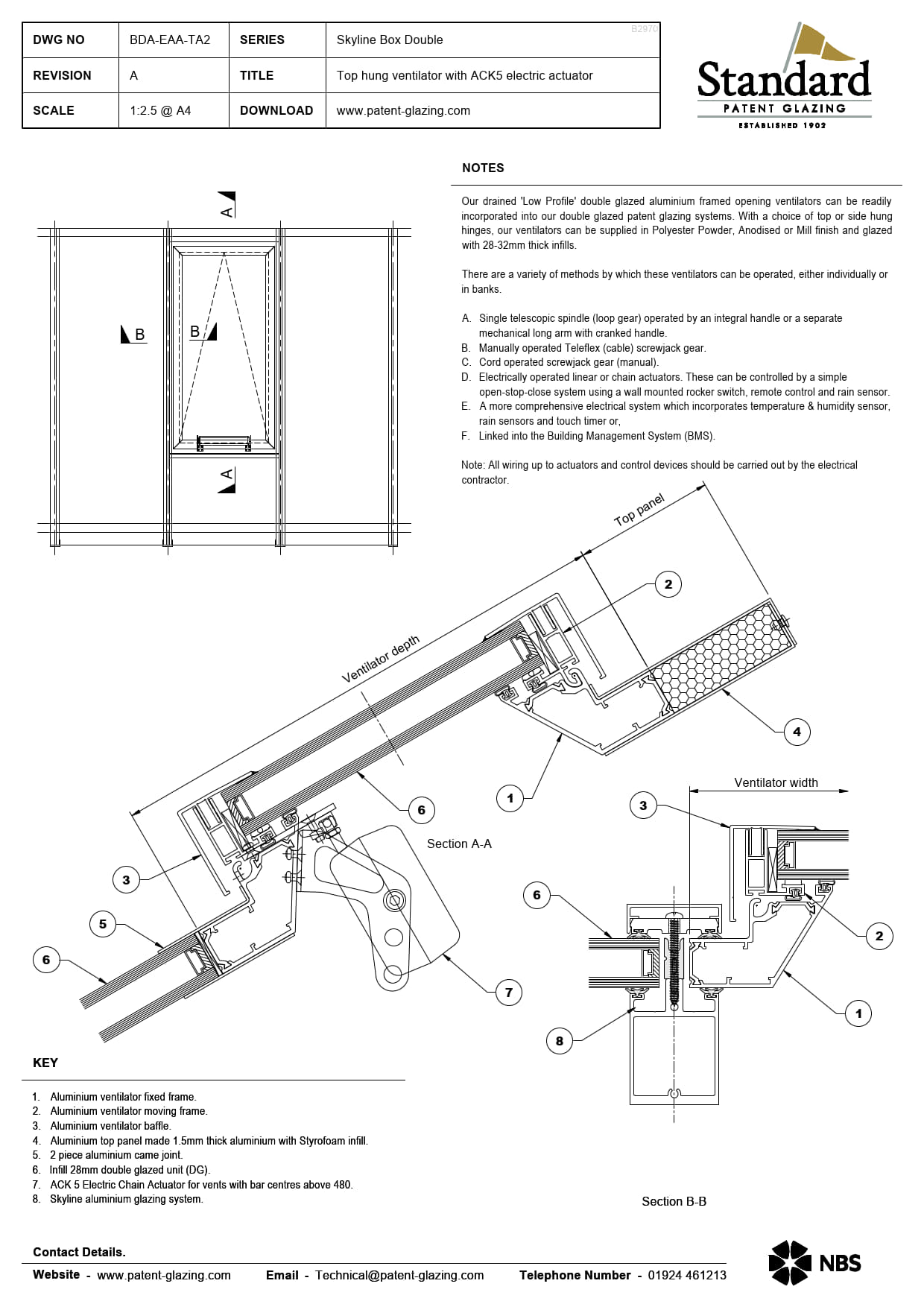 | DWG NO | BDA-EAA-TA2 | SERIES | Skyline Box Double |
|---|---|---|---|
| REVISION | A | TITLE | Top hung ventilator with ACK5 electric actuator |
| SCALE | 1:2.5 @ A4 | DOWNLOAD | www.patent-glazing.com |

B2970

Standard
PATENT GLAZING
ESTABLISHED 1902

NOTES

Our drained 'Low Profile' double glazed aluminium framed opening ventilators can be readily incorporated into our double glazed patent glazing systems. With a choice of top or side hung hinges, our ventilators can be supplied in Polyester Powder, Anodised or Mill finish and glazed with 28-32mm thick infills.

There are a variety of methods by which these ventilators can be operated, either individually or in banks.

A. Single telescopic spindle (loop gear) operated by an integral handle or a separate mechanical long arm with cranked handle.
B. Manually operated Teleflex (cable) screwjack gear.
C. Cord operated screwjack gear (manual).
D. Electrically operated linear or chain actuators. These can be controlled by a simple open-stop-close system using a wall mounted rocker switch, remote control and rain sensor.
E. A more comprehensive electrical system which incorporates temperature & humidity sensor, rain sensors and touch timer or,
F. Linked into the Building Management System (BMS).

Note: All wiring up to actuators and control devices should be carried out by the electrical contractor.

A
B
B
A

Top panel
Ventilator depth
2
4
1
6
3
5
6
7
Section A-A

Ventilator width
3
6
2
1
8
Section B-B

KEY

1. Aluminium ventilator fixed frame.
2. Aluminium ventilator moving frame.
3. Aluminium ventilator baffle.
4. Aluminium top panel made 1.5mm thick aluminium with Styrofoam infill.
5. 2 piece aluminium came joint.
6. Infill 28mm double glazed unit (DG).
7. ACK 5 Electric Chain Actuator for vents with bar centres above 480.
8. Skyline aluminium glazing system.

Contact Details.

Website - www.patent-glazing.com Email - Technical@patent-glazing.com Telephone Number - 01924 461213

NBS