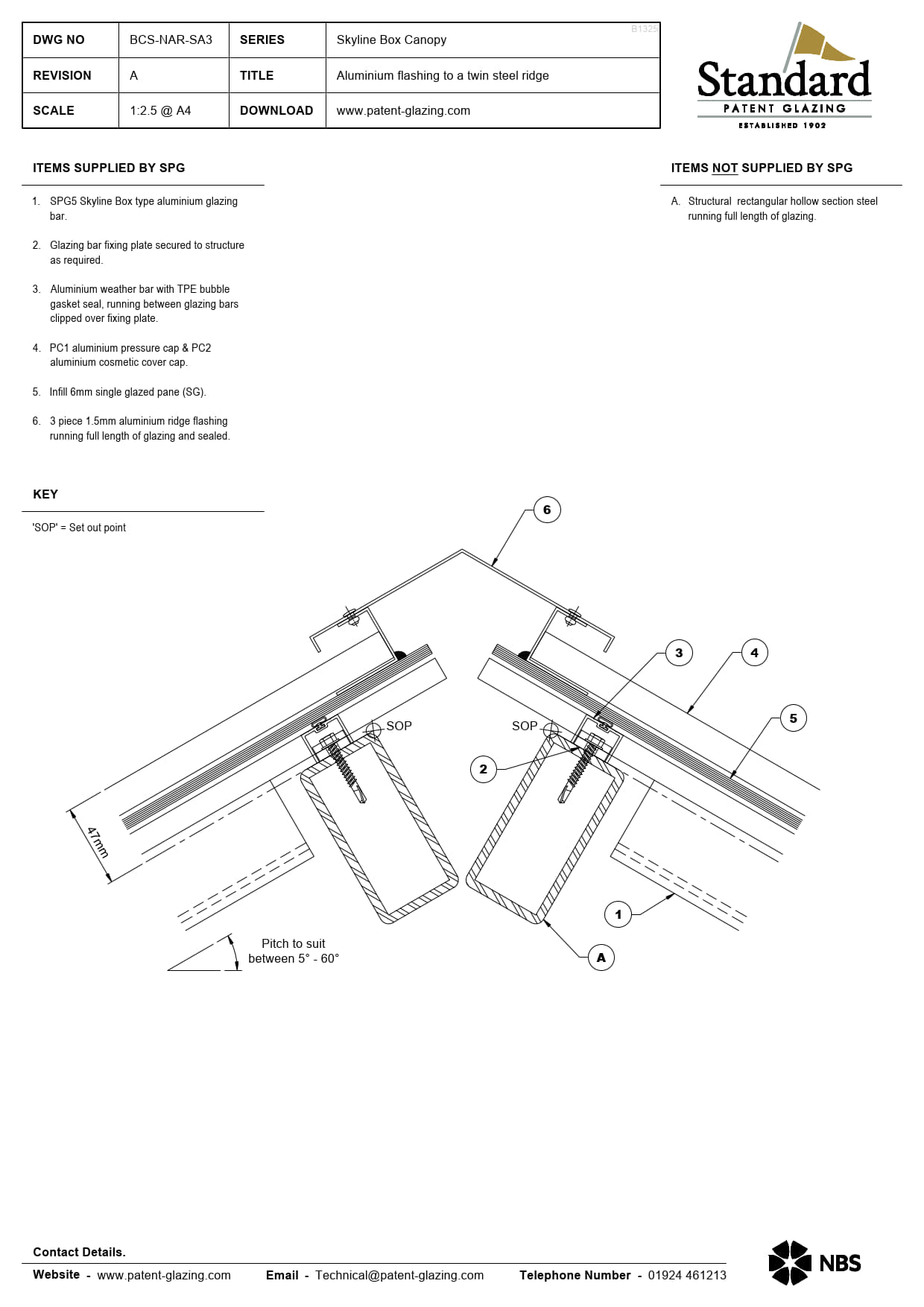 | DWG NO | BCS-NAR-SA3 | SERIES | Skyline Box Canopy |
|---|---|---|---|
| REVISION | A | TITLE | Aluminium flashing to a twin steel ridge |
| SCALE | 1:2.5 @ A4 | DOWNLOAD | www.patent-glazing.com |

B1325

Standard
PATENT GLAZING
ESTABLISHED 1902

ITEMS SUPPLIED BY SPG

1. SPG5 Skyline Box type aluminium glazing bar.

2. Glazing bar fixing plate secured to structure as required.

3. Aluminium weather bar with TPE bubble gasket seal, running between glazing bars clipped over fixing plate.

4. PC1 aluminium pressure cap & PC2 aluminium cosmetic cover cap.

5. Infill 6mm single glazed pane (SG).

6. 3 piece 1.5mm aluminium ridge flashing running full length of glazing and sealed.

ITEMS NOT SUPPLIED BY SPG

A. Structural rectangular hollow section steel running full length of glazing.

KEY

'SOP' = Set out point

6
3
4
5
SOP
SOP
2
47mm
1
A
Pitch to suit between 5° - 60°

Contact Details.

Website - www.patent-glazing.com Email - Technical@patent-glazing.com Telephone Number - 01924 461213

NBS