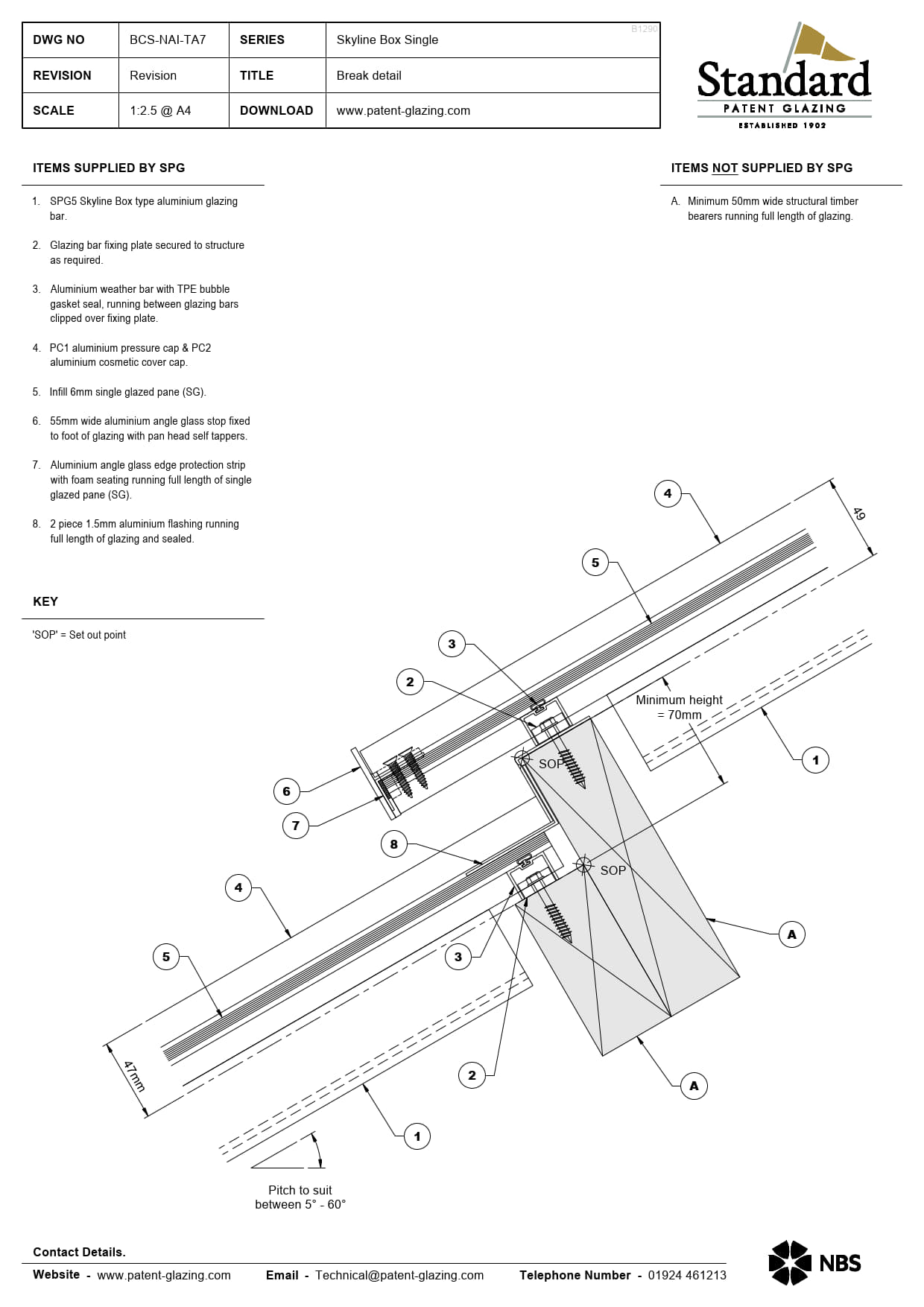 | DWG NO | BCS-NAI-TA7 | SERIES | Skyline Box Single |
|---|---|---|---|
| REVISION | Revision | TITLE | Break detail |
| SCALE | 1:2.5 @ A4 | DOWNLOAD | www.patent-glazing.com |

B1290

Standard
PATENT GLAZING
ESTABLISHED 1902

ITEMS SUPPLIED BY SPG

1. SPG5 Skyline Box type aluminium glazing bar.

2. Glazing bar fixing plate secured to structure as required.

3. Aluminium weather bar with TPE bubble gasket seal, running between glazing bars clipped over fixing plate.

4. PC1 aluminium pressure cap & PC2 aluminium cosmetic cover cap.

5. Infill 6mm single glazed pane (SG).

6. 55mm wide aluminium angle glass stop fixed to foot of glazing with pan head self tappers.

7. Aluminium angle glass edge protection strip with foam seating running full length of single glazed pane (SG).

8. 2 piece 1.5mm aluminium flashing running full length of glazing and sealed.

KEY

'SOP' = Set out point

ITEMS NOT SUPPLIED BY SPG

A. Minimum 50mm wide structural timber bearers running full length of glazing.

4
49
5
3
2
Minimum height = 70mm
1
SOP
6
7
8
SOP
4
A
5
3
47mm
2
A
1
Pitch to suit between 5° - 60°

Contact Details.

Website - www.patent-glazing.com Email - Technical@patent-glazing.com Telephone Number - 01924 461213

NBS