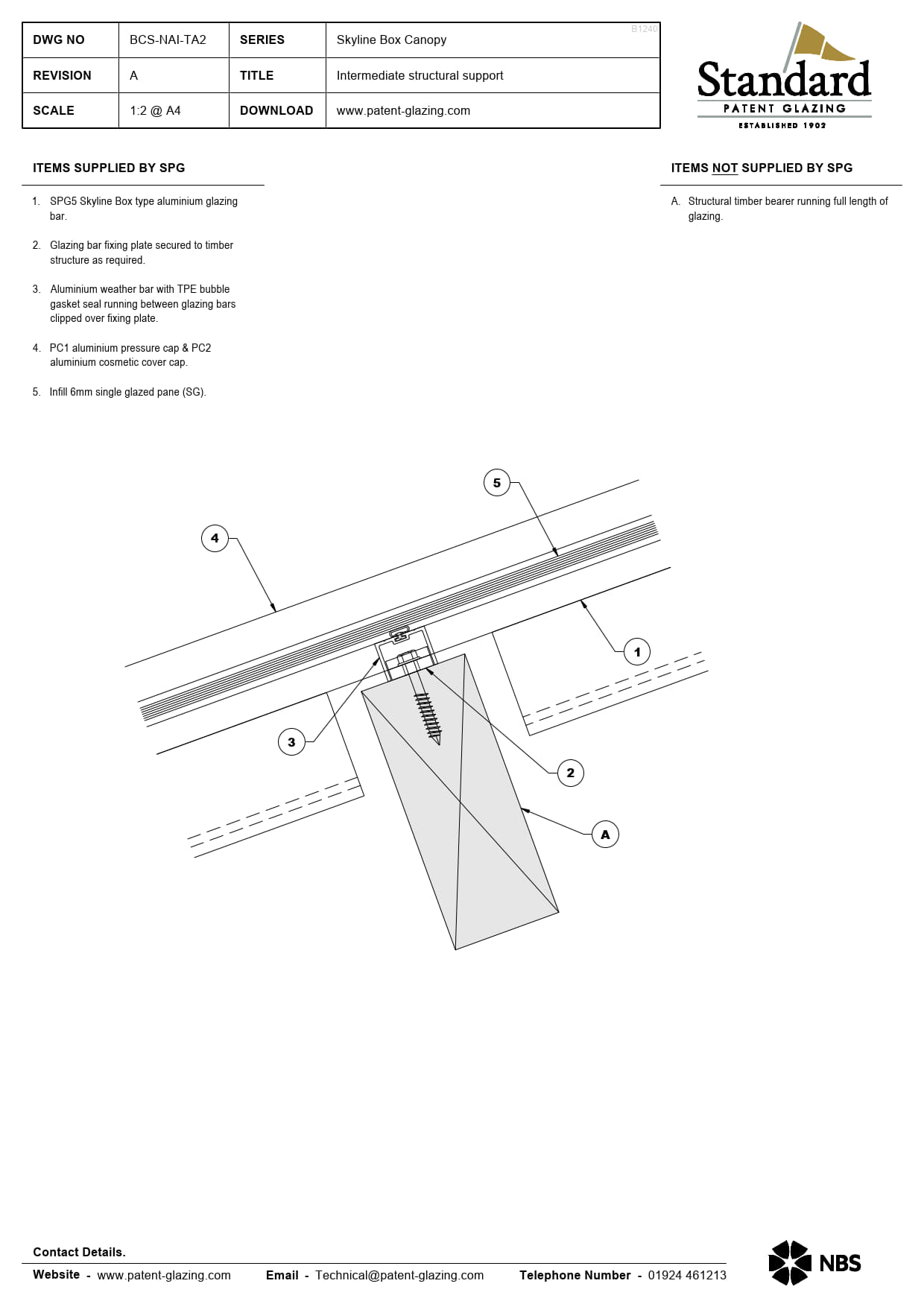 | DWG NO | BCS-NAI-TA2 | SERIES | Skyline Box Canopy |
|---|---|---|---|
| REVISION | A | TITLE | Intermediate structural support |
| SCALE | 1:2 @ A4 | DOWNLOAD | www.patent-glazing.com |

B1240

Standard
PATENT GLAZING
ESTABLISHED 1902

ITEMS SUPPLIED BY SPG

1. SPG5 Skyline Box type aluminium glazing bar.

2. Glazing bar fixing plate secured to timber structure as required.

3. Aluminium weather bar with TPE bubble gasket seal running between glazing bars clipped over fixing plate.

4. PC1 aluminium pressure cap & PC2 aluminium cosmetic cover cap.

5. Infill 6mm single glazed pane (SG).

ITEMS NOT SUPPLIED BY SPG

A. Structural timber bearer running full length of glazing.

5

4

1

3

2

A

Contact Details.

Website - www.patent-glazing.com Email - Technical@patent-glazing.com Telephone Number - 01924 461213

NBS