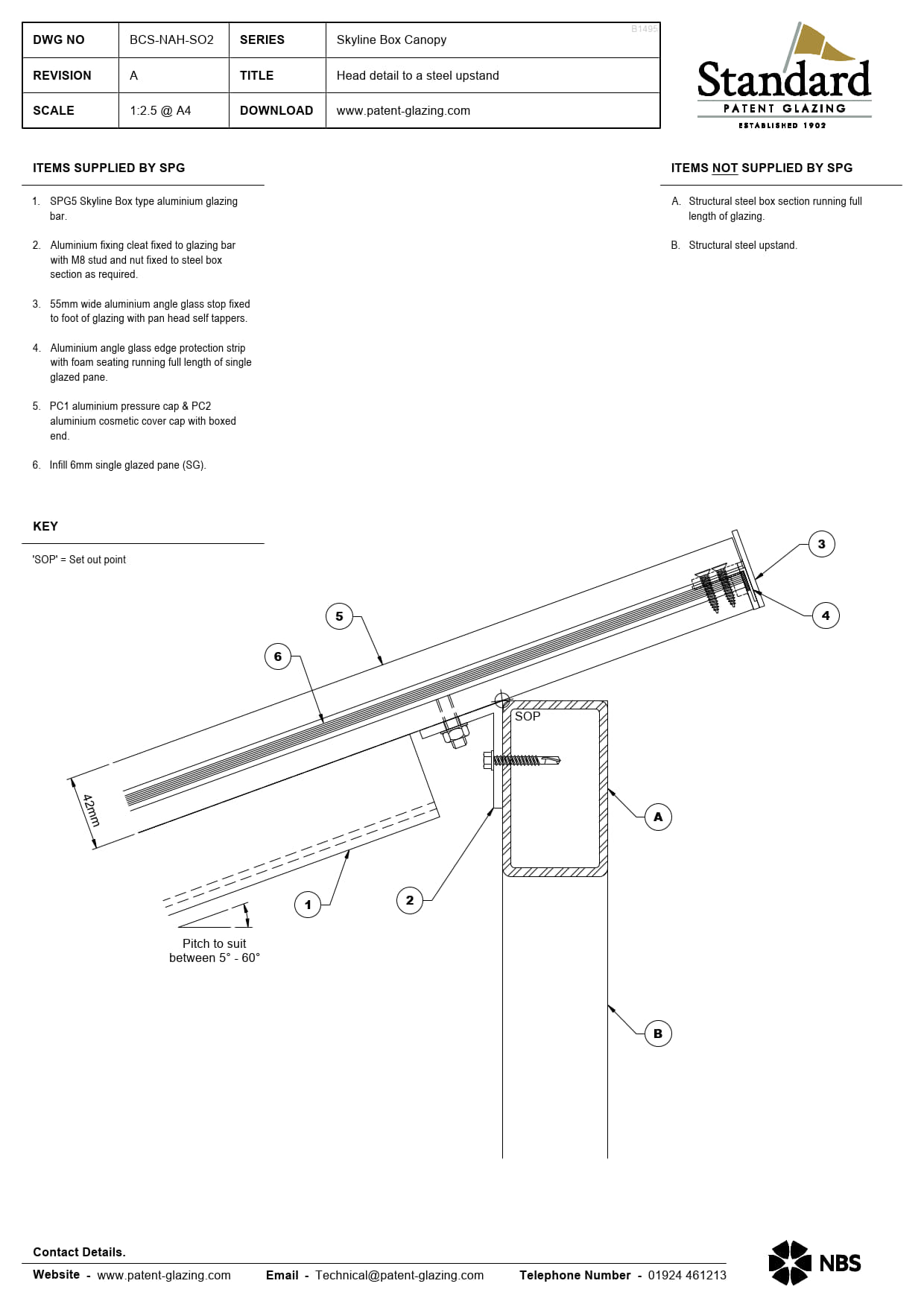 | DWG NO | BCS-NAH-SO2 | SERIES | Skyline Box Canopy |
|---|---|---|---|
| REVISION | A | TITLE | Head detail to a steel upstand |
| SCALE | 1:2.5 @ A4 | DOWNLOAD | www.patent-glazing.com |

B1495

Standard
PATENT GLAZING
ESTABLISHED 1902

ITEMS SUPPLIED BY SPG

1. SPG5 Skyline Box type aluminium glazing bar.

2. Aluminium fixing cleat fixed to glazing bar with M8 stud and nut fixed to steel box section as required.

3. 55mm wide aluminium angle glass stop fixed to foot of glazing with pan head self tappers.

4. Aluminium angle glass edge protection strip with foam seating running full length of single glazed pane.

5. PC1 aluminium pressure cap & PC2 aluminium cosmetic cover cap with boxed end.

6. Infill 6mm single glazed pane (SG).

ITEMS NOT SUPPLIED BY SPG

A. Structural steel box section running full length of glazing.

B. Structural steel upstand.

KEY

'SOP' = Set out point

3
4
5
6
SOP
42mm
A
1
2
Pitch to suit between 5° - 60°
B

Contact Details.

Website - www.patent-glazing.com Email - Technical@patent-glazing.com Telephone Number - 01924 461213

NBS