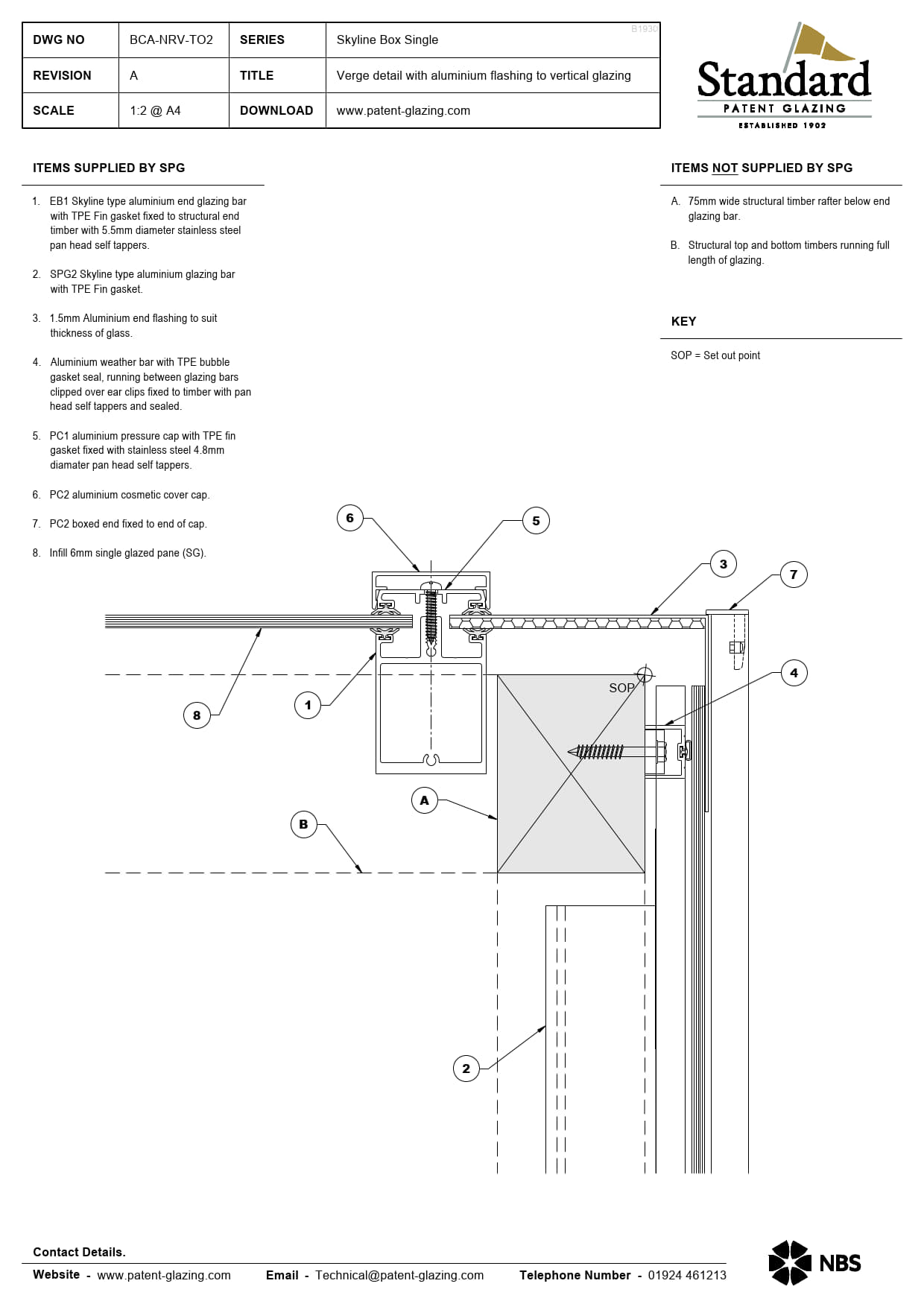 | DWG NO | BCA-NRV-TO2 | SERIES | Skyline Box Single |
|---|---|---|---|
| REVISION | A | TITLE | Verge detail with aluminium flashing to vertical glazing |
| SCALE | 1:2 @ A4 | DOWNLOAD | www.patent-glazing.com |

B1930

Standard
PATENT GLAZING
ESTABLISHED 1902

ITEMS SUPPLIED BY SPG

1. EB1 Skyline type aluminium end glazing bar with TPE Fin gasket fixed to structural end timber with 5.5mm diameter stainless steel pan head self tappers.

2. SPG2 Skyline type aluminium glazing bar with TPE Fin gasket.

3. 1.5mm Aluminium end flashing to suit thickness of glass.

4. Aluminium weather bar with TPE bubble gasket seal, running between glazing bars clipped over ear clips fixed to timber with pan head self tappers and sealed.

5. PC1 aluminium pressure cap with TPE fin gasket fixed with stainless steel 4.8mm diamater pan head self tappers.

6. PC2 aluminium cosmetic cover cap.

7. PC2 boxed end fixed to end of cap.

8. Infill 6mm single glazed pane (SG).

ITEMS NOT SUPPLIED BY SPG

A. 75mm wide structural timber rafter below end glazing bar.

B. Structural top and bottom timbers running full length of glazing.

KEY

SOP = Set out point

6
5
3
7
4
SOP
8
1
A
B
2

Contact Details.

Website - www.patent-glazing.com Email - Technical@patent-glazing.com Telephone Number - 01924 461213

NBS