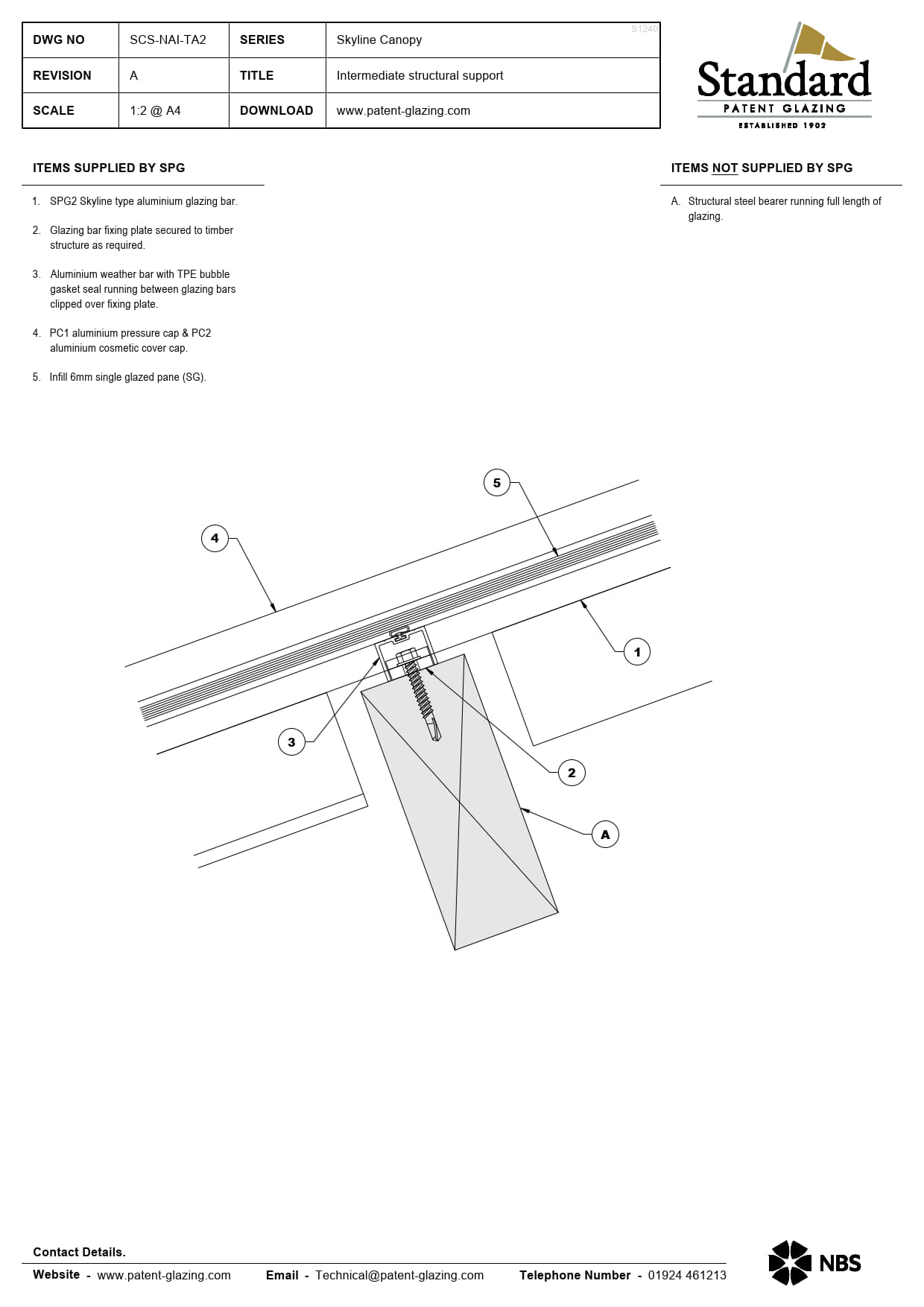 | DWG NO | SCS-NAI-TA2 | SERIES | Skyline Canopy |
|---|---|---|---|
| REVISION | A | TITLE | Intermediate structural support |
| SCALE | 1:2 @ A4 | DOWNLOAD | www.patent-glazing.com |

S1240

Standard
PATENT GLAZING
ESTABLISHED 1902

ITEMS SUPPLIED BY SPG

1. SPG2 Skyline type aluminium glazing bar.

2. Glazing bar fixing plate secured to timber structure as required.

3. Aluminium weather bar with TPE bubble gasket seal running between glazing bars clipped over fixing plate.

4. PC1 aluminium pressure cap & PC2 aluminium cosmetic cover cap.

5. Infill 6mm single glazed pane (SG).

ITEMS NOT SUPPLIED BY SPG

A. Structural steel bearer running full length of glazing.

5

4

1

3

2

A

Contact Details.

Website - www.patent-glazing.com Email - Technical@patent-glazing.com Telephone Number - 01924 461213

NBS