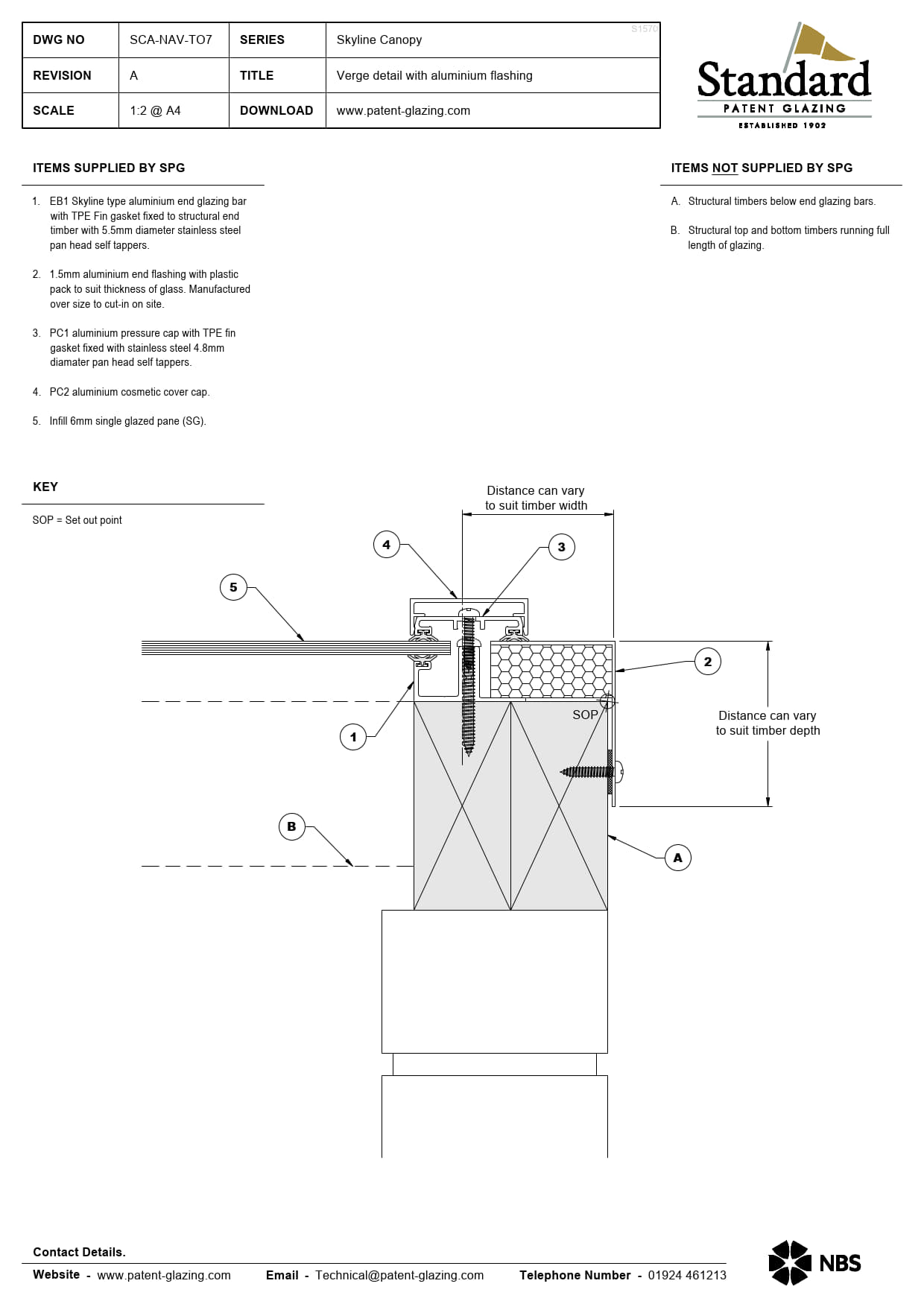 | DWG NO | SCA-NAV-TO7 | SERIES | Skyline Canopy |
|---|---|---|---|
| REVISION | A | TITLE | Verge detail with aluminium flashing |
| SCALE | 1:2 @ A4 | DOWNLOAD | www.patent-glazing.com |

S1570

Standard
PATENT GLAZING
ESTABLISHED 1902

ITEMS SUPPLIED BY SPG

1. EB1 Skyline type aluminium end glazing bar with TPE Fin gasket fixed to structural end timber with 5.5mm diameter stainless steel pan head self tappers.

2. 1.5mm aluminium end flashing with plastic pack to suit thickness of glass. Manufactured over size to cut-in on site.

3. PC1 aluminium pressure cap with TPE fin gasket fixed with stainless steel 4.8mm diamater pan head self tappers.

4. PC2 aluminium cosmetic cover cap.

5. Infill 6mm single glazed pane (SG).

ITEMS NOT SUPPLIED BY SPG

A. Structural timbers below end glazing bars.

B. Structural top and bottom timbers running full length of glazing.

KEY

SOP = Set out point

Distance can vary to suit timber width

4

3

5

2

SOP

Distance can vary to suit timber depth

1

B

A

Contact Details.

Website - www.patent-glazing.com Email - Technical@patent-glazing.com Telephone Number - 01924 461213

NBS