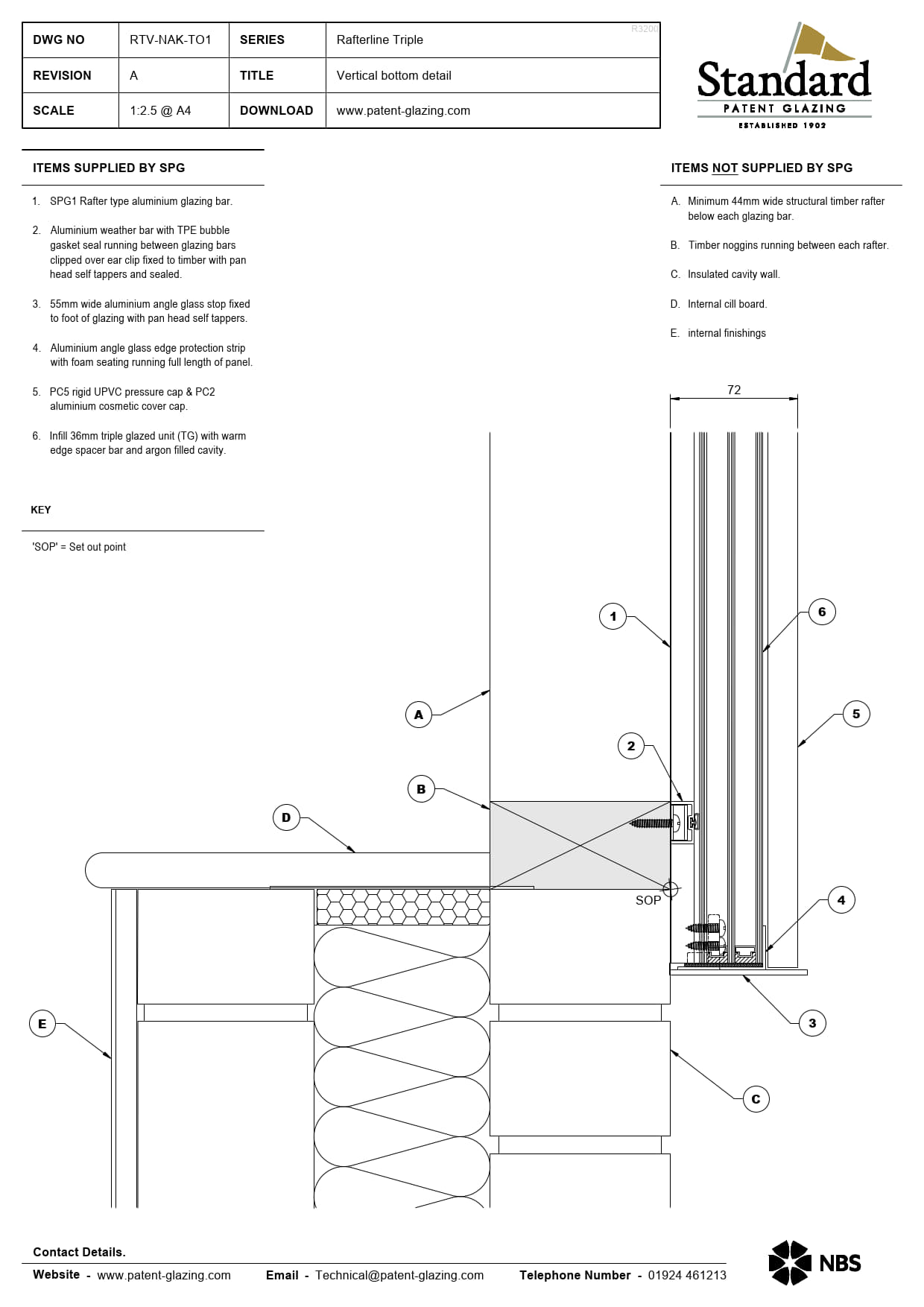 | DWG NO | RTV-NAK-TO1 | SERIES | Rafterline Triple |
|---|---|---|---|
| REVISION | A | TITLE | Vertical bottom detail |
| SCALE | 1:2.5 @ A4 | DOWNLOAD | www.patent-glazing.com |

R3200

Standard
PATENT GLAZING
ESTABLISHED 1902

ITEMS SUPPLIED BY SPG

1. SPG1 Rafter type aluminium glazing bar.

2. Aluminium weather bar with TPE bubble gasket seal running between glazing bars clipped over ear clip fixed to timber with pan head self tappers and sealed.

3. 55mm wide aluminium angle glass stop fixed to foot of glazing with pan head self tappers.

4. Aluminium angle glass edge protection strip with foam seating running full length of panel.

5. PC5 rigid UPVC pressure cap & PC2 aluminium cosmetic cover cap.

6. Infill 36mm triple glazed unit (TG) with warm edge spacer bar and argon filled cavity.

KEY

'SOP' = Set out point

ITEMS NOT SUPPLIED BY SPG

A. Minimum 44mm wide structural timber rafter below each glazing bar.

B. Timber noggins running between each rafter.

C. Insulated cavity wall.

D. Internal cill board.

E. internal finishings

72

1
6
A
5
2
B
D
SOP
4
E
3
C

Contact Details.

Website - www.patent-glazing.com Email - Technical@patent-glazing.com Telephone Number - 01924 461213

NBS