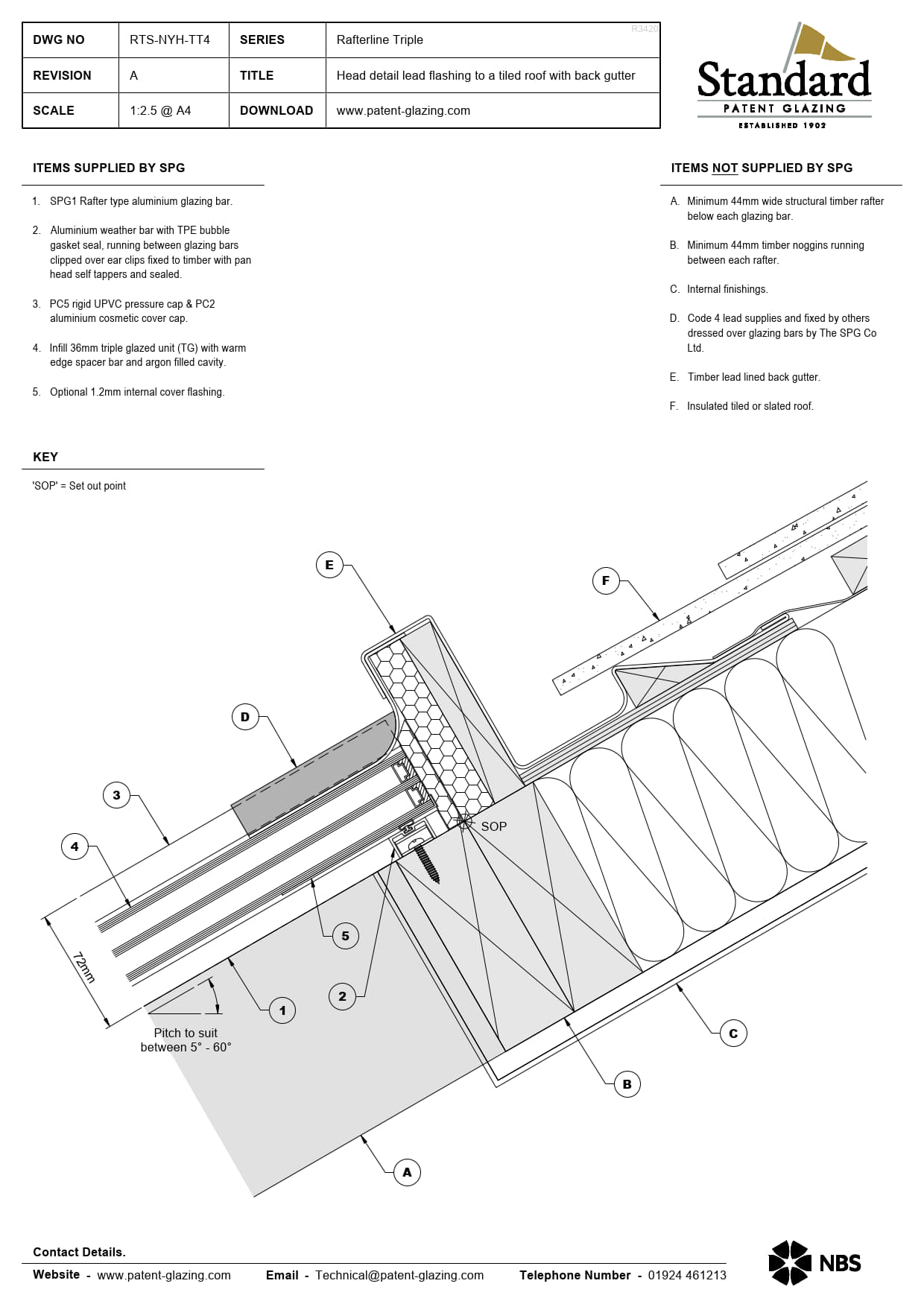 | DWG NO | RTS-NYH-TT4 | SERIES | Rafterline Triple |
|---|---|---|---|
| REVISION | A | TITLE | Head detail lead flashing to a tiled roof with back gutter |
| SCALE | 1:2.5 @ A4 | DOWNLOAD | www.patent-glazing.com |

R3420

Standard
PATENT GLAZING
ESTABLISHED 1902

ITEMS SUPPLIED BY SPG

1. SPG1 Rafter type aluminium glazing bar.

2. Aluminium weather bar with TPE bubble gasket seal, running between glazing bars clipped over ear clips fixed to timber with pan head self tappers and sealed.

3. PC5 rigid UPVC pressure cap & PC2 aluminium cosmetic cover cap.

4. Infill 36mm triple glazed unit (TG) with warm edge spacer bar and argon filled cavity.

5. Optional 1.2mm internal cover flashing.

ITEMS NOT SUPPLIED BY SPG

A. Minimum 44mm wide structural timber rafter below each glazing bar.

B. Minimum 44mm timber noggins running between each rafter.

C. Internal finishings.

D. Code 4 lead supplies and fixed by others dressed over glazing bars by The SPG Co Ltd.

E. Timber lead lined back gutter.

F. Insulated tiled or slated roof.

KEY

'SOP' = Set out point

E
F
D
3
4
SOP
5
2
1
72mm
Pitch to suit between 5° - 60°
C
B
A

Contact Details.

Website - www.patent-glazing.com Email - Technical@patent-glazing.com Telephone Number - 01924 461213

NBS