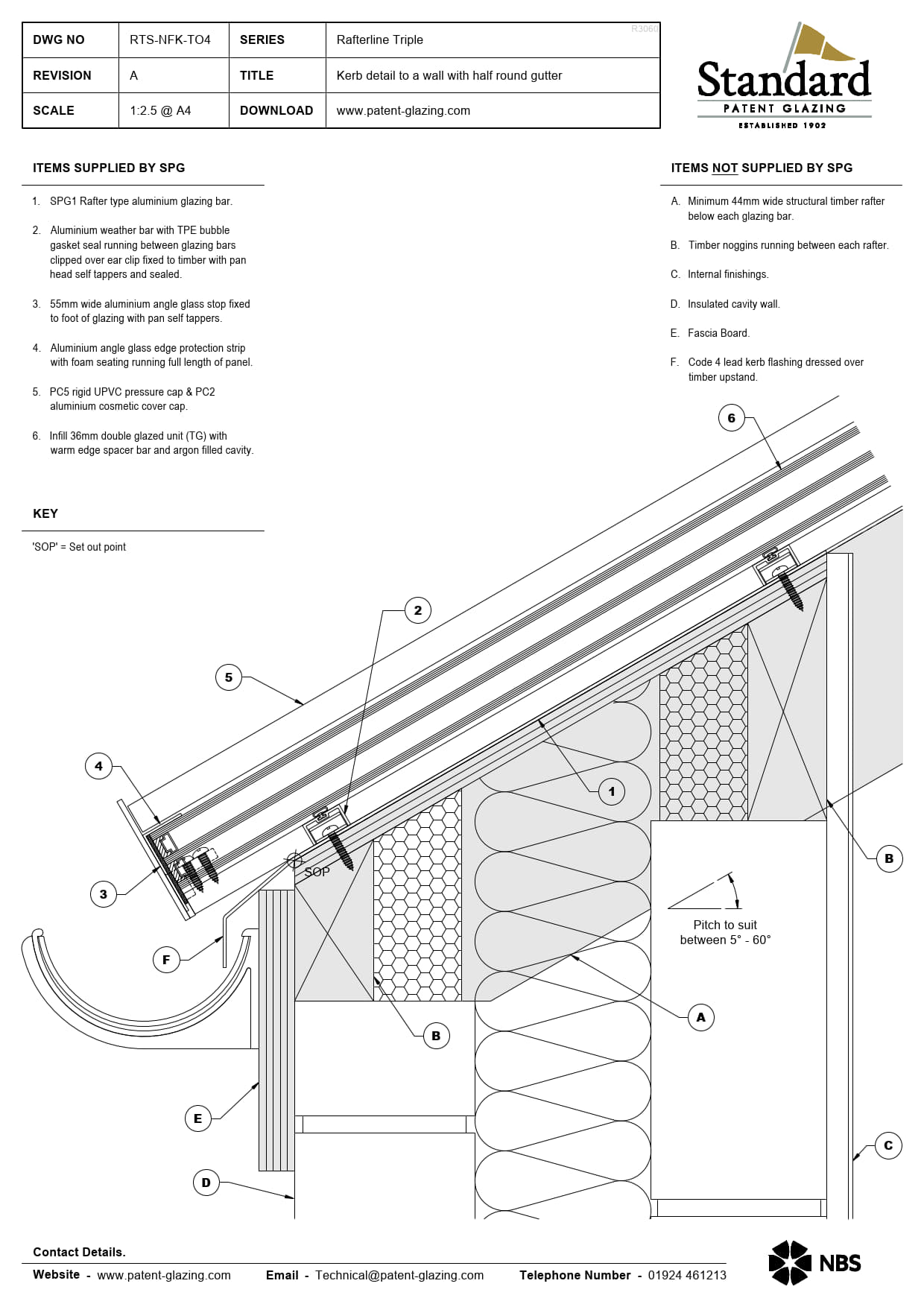 | DWG NO | RTS-NFK-TO4 | SERIES | Rafterline Triple |
|---|---|---|---|
| REVISION | A | TITLE | Kerb detail to a wall with half round gutter |
| SCALE | 1:2.5 @ A4 | DOWNLOAD | www.patent-glazing.com |

R3060

Standard
PATENT GLAZING
ESTABLISHED 1902

ITEMS SUPPLIED BY SPG

1. SPG1 Rafter type aluminium glazing bar.

2. Aluminium weather bar with TPE bubble gasket seal running between glazing bars clipped over ear clip fixed to timber with pan head self tappers and sealed.

3. 55mm wide aluminium angle glass stop fixed to foot of glazing with pan self tappers.

4. Aluminium angle glass edge protection strip with foam seating running full length of panel.

5. PC5 rigid UPVC pressure cap & PC2 aluminium cosmetic cover cap.

6. Infill 36mm double glazed unit (TG) with warm edge spacer bar and argon filled cavity.

KEY

'SOP' = Set out point

ITEMS NOT SUPPLIED BY SPG

A. Minimum 44mm wide structural timber rafter below each glazing bar.

B. Timber noggins running between each rafter.

C. Internal finishings.

D. Insulated cavity wall.

E. Fascia Board.

F. Code 4 lead kerb flashing dressed over timber upstand.

6

2

5

4

1

3

SOP

B

F

Pitch to suit between 5° - 60°

A

B

E

C

D

Contact Details.

Website - www.patent-glazing.com Email - Technical@patent-glazing.com Telephone Number - 01924 461213

NBS