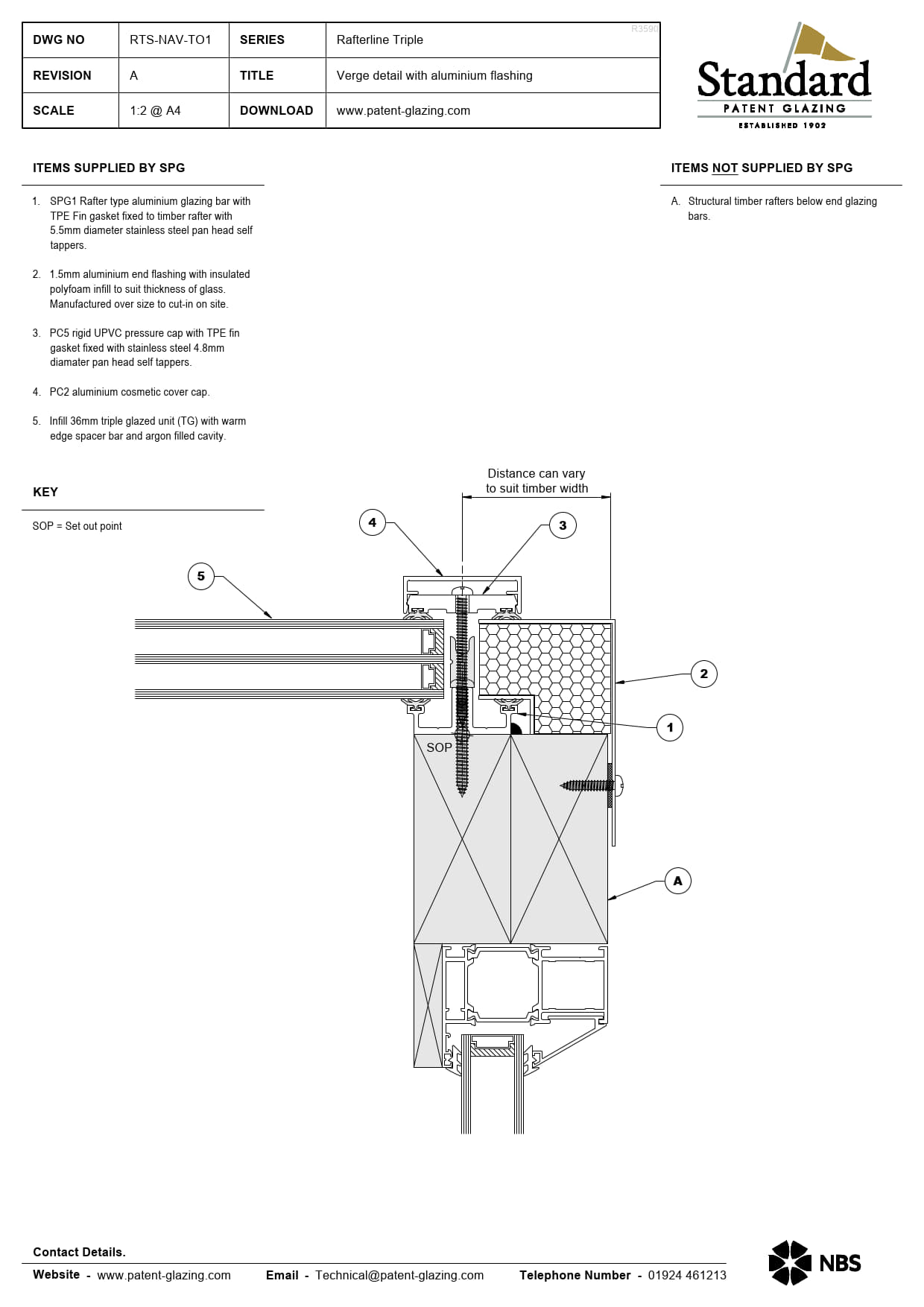 | DWG NO | RTS-NAV-TO1 | SERIES | Rafterline Triple |
|---|---|---|---|
| REVISION | A | TITLE | Verge detail with aluminium flashing |
| SCALE | 1:2 @ A4 | DOWNLOAD | www.patent-glazing.com |

R3590

Standard
PATENT GLAZING
ESTABLISHED 1902

ITEMS SUPPLIED BY SPG

1. SPG1 Rafter type aluminium glazing bar with TPE Fin gasket fixed to timber rafter with 5.5mm diameter stainless steel pan head self tappers.

2. 1.5mm aluminium end flashing with insulated polyfoam infill to suit thickness of glass. Manufactured over size to cut-in on site.

3. PC5 rigid UPVC pressure cap with TPE fin gasket fixed with stainless steel 4.8mm diamater pan head self tappers.

4. PC2 aluminium cosmetic cover cap.

5. Infill 36mm triple glazed unit (TG) with warm edge spacer bar and argon filled cavity.

ITEMS NOT SUPPLIED BY SPG

A. Structural timber rafters below end glazing bars.

KEY

SOP = Set out point

Distance can vary to suit timber width

4

3

5

2

1

SOP

A

Contact Details.

Website - www.patent-glazing.com Email - Technical@patent-glazing.com Telephone Number - 01924 461213

NBS