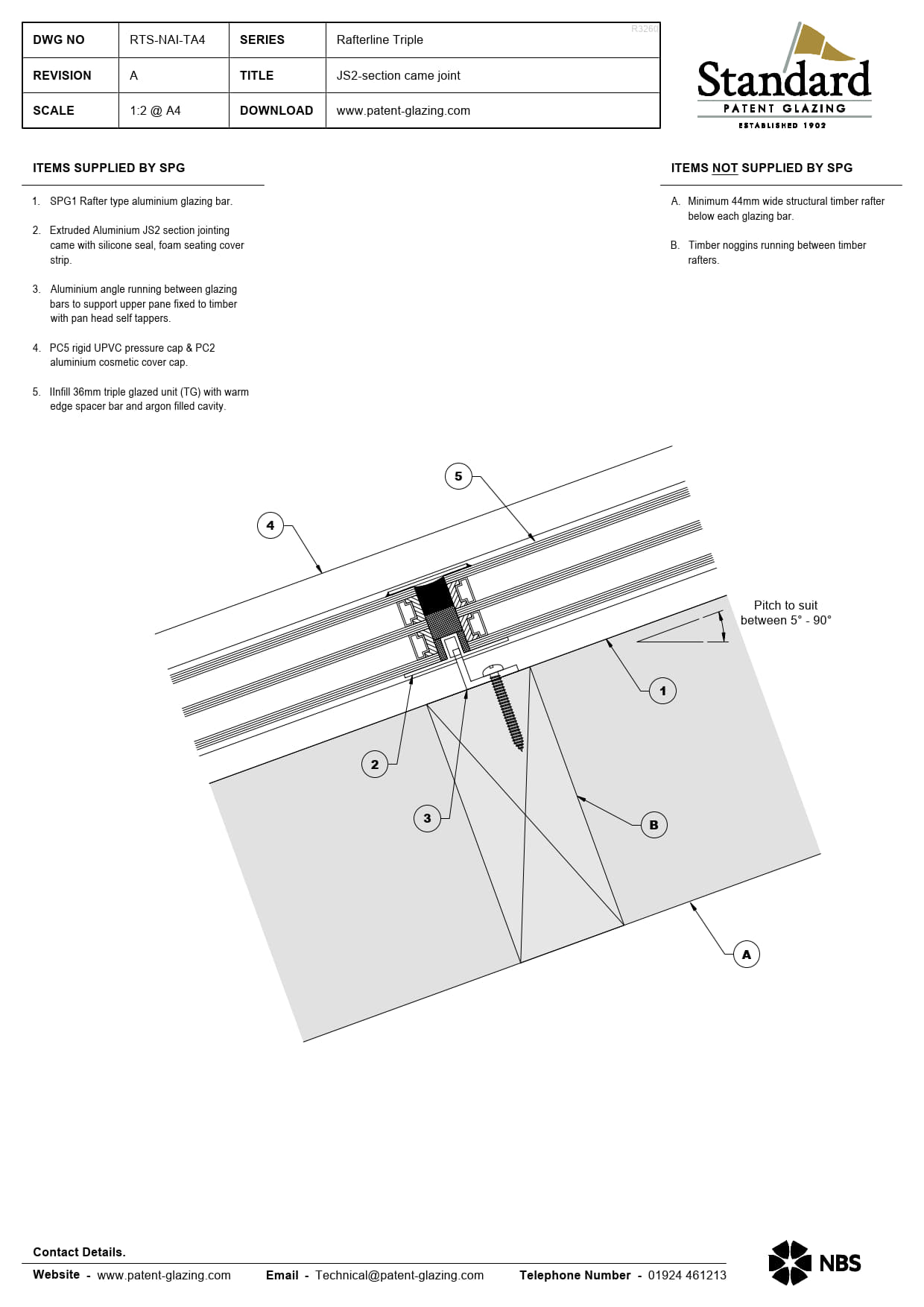 | DWG NO | RTS-NAI-TA4 | SERIES | Rafterline Triple |
|---|---|---|---|
| REVISION | A | TITLE | JS2-section came joint |
| SCALE | 1:2 @ A4 | DOWNLOAD | www.patent-glazing.com |

R3260

Standard
PATENT GLAZING
ESTABLISHED 1902

ITEMS SUPPLIED BY SPG

1. SPG1 Rafter type aluminium glazing bar.

2. Extruded Aluminium JS2 section jointing came with silicone seal, foam seating cover strip.

3. Aluminium angle running between glazing bars to support upper pane fixed to timber with pan head self tappers.

4. PC5 rigid UPVC pressure cap & PC2 aluminium cosmetic cover cap.

5. IInfill 36mm triple glazed unit (TG) with warm edge spacer bar and argon filled cavity.

ITEMS NOT SUPPLIED BY SPG

A. Minimum 44mm wide structural timber rafter below each glazing bar.

B. Timber noggins running between timber rafters.

5

4

Pitch to suit between 5° - 90°

1

2

3

B

A

Contact Details.

Website - www.patent-glazing.com Email - Technical@patent-glazing.com Telephone Number - 01924 461213

NBS