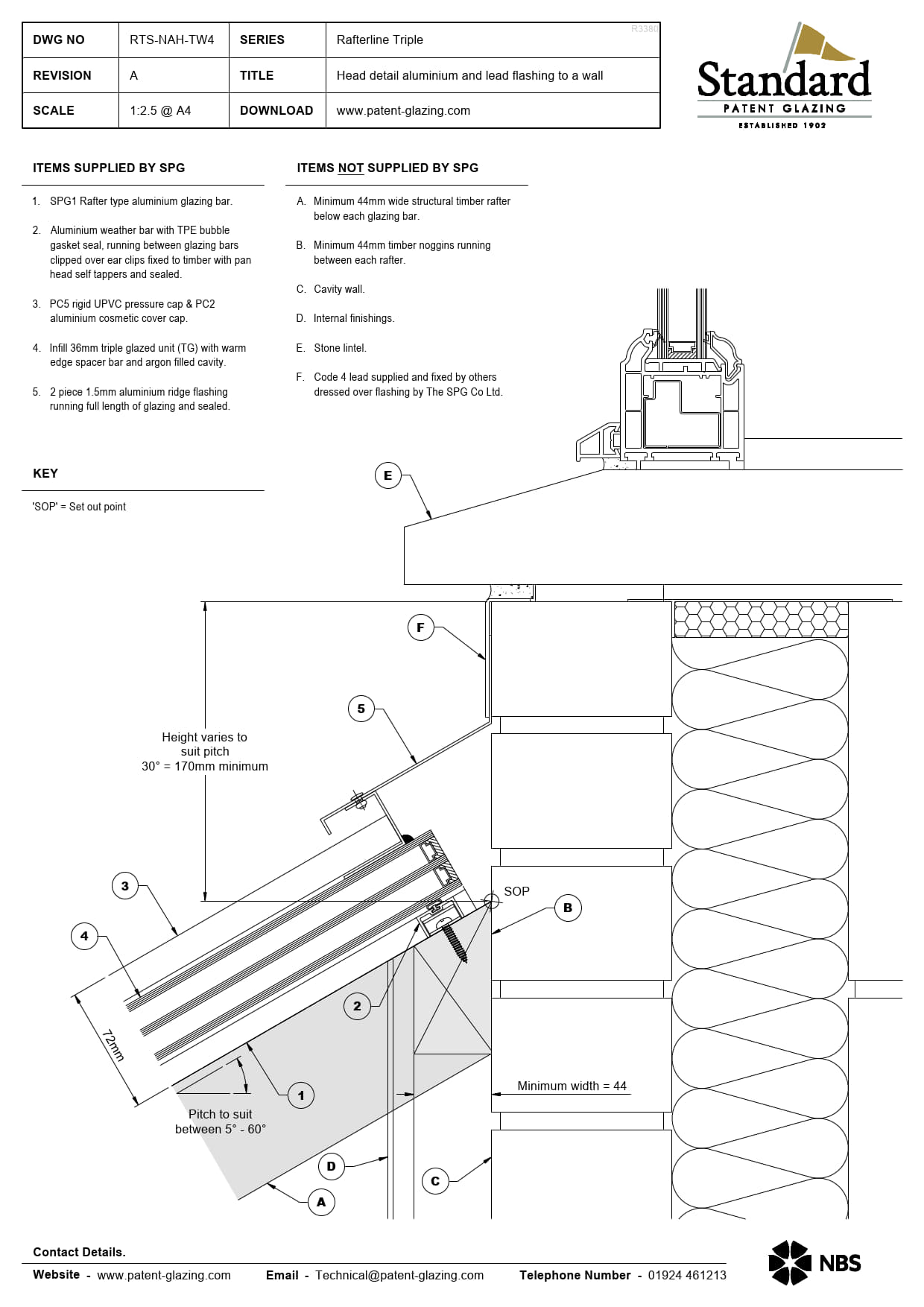 | DWG NO | RTS-NAH-TW4 | SERIES | Rafterline Triple |
|---|---|---|---|
| REVISION | A | TITLE | Head detail aluminium and lead flashing to a wall |
| SCALE | 1:2.5 @ A4 | DOWNLOAD | www.patent-glazing.com |

R3380

Standard
PATENT GLAZING
ESTABLISHED 1902

ITEMS SUPPLIED BY SPG

1. SPG1 Rafter type aluminium glazing bar.

2. Aluminium weather bar with TPE bubble gasket seal, running between glazing bars clipped over ear clips fixed to timber with pan head self tappers and sealed.

3. PC5 rigid UPVC pressure cap & PC2 aluminium cosmetic cover cap.

4. Infill 36mm triple glazed unit (TG) with warm edge spacer bar and argon filled cavity.

5. 2 piece 1.5mm aluminium ridge flashing running full length of glazing and sealed.

ITEMS NOT SUPPLIED BY SPG

A. Minimum 44mm wide structural timber rafter below each glazing bar.

B. Minimum 44mm timber noggins running between each rafter.

C. Cavity wall.

D. Internal finishings.

E. Stone lintel.

F. Code 4 lead supplied and fixed by others dressed over flashing by The SPG Co Ltd.

KEY

'SOP' = Set out point

E

F

5

Height varies to suit pitch
30° = 170mm minimum

3

4

SOP

B

2

72mm

1

Pitch to suit between 5° - 60°

Minimum width = 44

D

C

A

Contact Details.

Website - www.patent-glazing.com Email - Technical@patent-glazing.com Telephone Number - 01924 461213

NBS