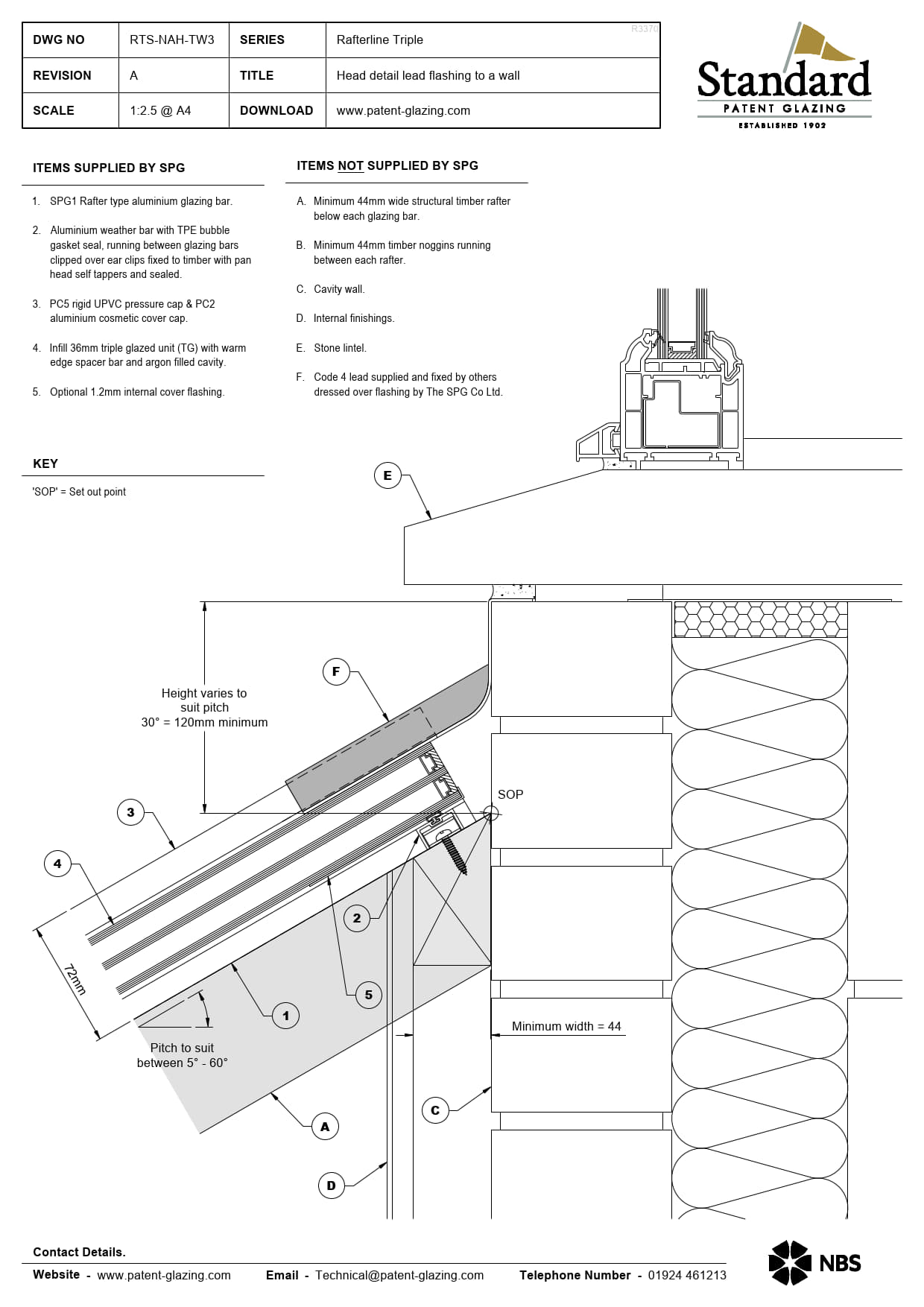 | DWG NO | RTS-NAH-TW3 | SERIES | Rafterline Triple |
|---|---|---|---|
| REVISION | A | TITLE | Head detail lead flashing to a wall |
| SCALE | 1:2.5 @ A4 | DOWNLOAD | www.patent-glazing.com |

R3370

Standard
PATENT GLAZING
ESTABLISHED 1902

ITEMS SUPPLIED BY SPG

1. SPG1 Rafter type aluminium glazing bar.

2. Aluminium weather bar with TPE bubble gasket seal, running between glazing bars clipped over ear clips fixed to timber with pan head self tappers and sealed.

3. PC5 rigid UPVC pressure cap & PC2 aluminium cosmetic cover cap.

4. Infill 36mm triple glazed unit (TG) with warm edge spacer bar and argon filled cavity.

5. Optional 1.2mm internal cover flashing.

ITEMS NOT SUPPLIED BY SPG

A. Minimum 44mm wide structural timber rafter below each glazing bar.

B. Minimum 44mm timber noggins running between each rafter.

C. Cavity wall.

D. Internal finishings.

E. Stone lintel.

F. Code 4 lead supplied and fixed by others dressed over flashing by The SPG Co Ltd.

KEY

'SOP' = Set out point

E

F

Height varies to suit pitch
30° = 120mm minimum

SOP

3

4

2

5

1

72mm

Pitch to suit between 5° - 60°

Minimum width = 44

A

C

D

Contact Details.

Website - www.patent-glazing.com Email - Technical@patent-glazing.com Telephone Number - 01924 461213

NBS