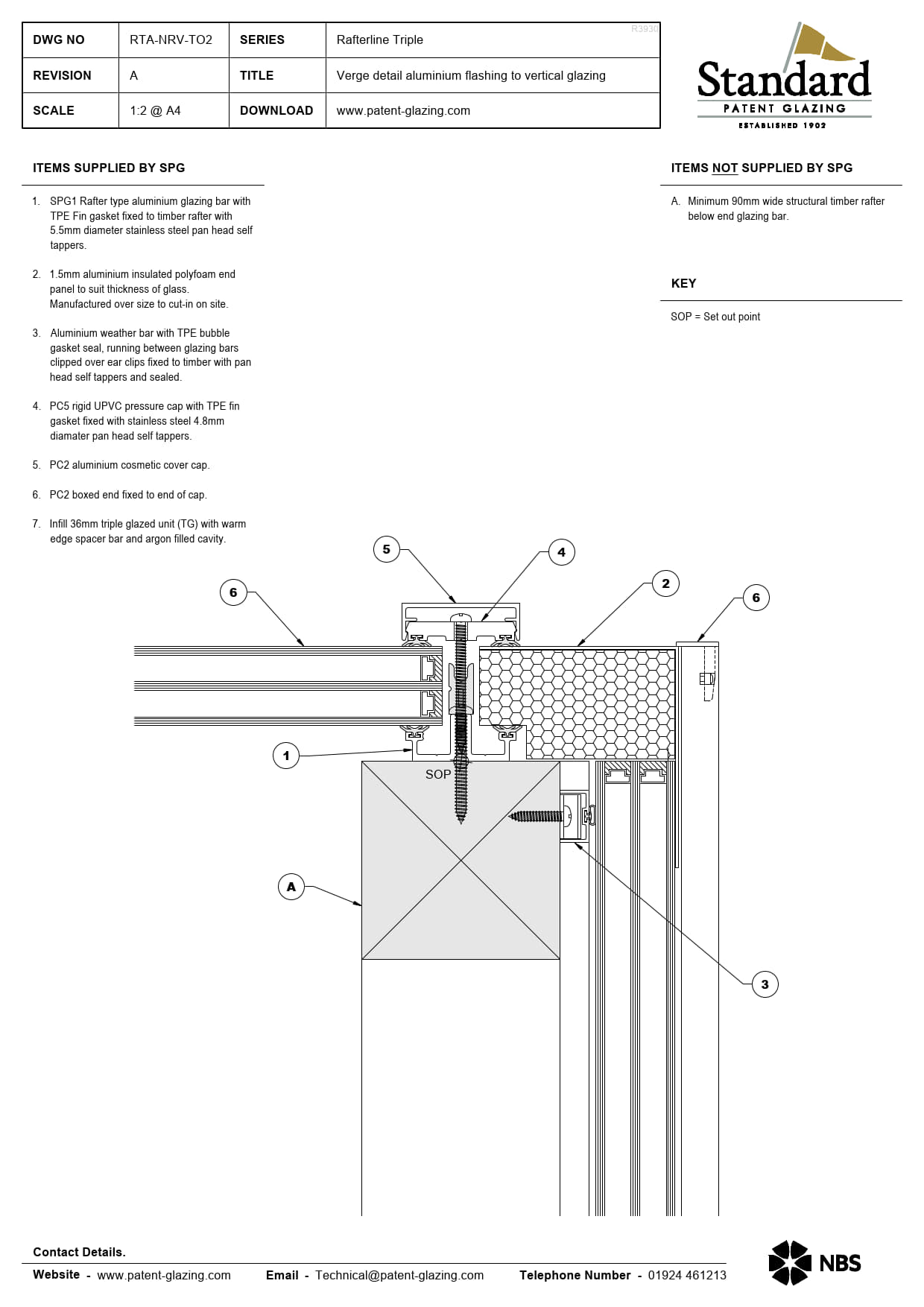 | DWG NO | RTA-NRV-TO2 | SERIES | Rafterline Triple |
|---|---|---|---|
| REVISION | A | TITLE | Verge detail aluminium flashing to vertical glazing |
| SCALE | 1:2 @ A4 | DOWNLOAD | www.patent-glazing.com |

R3930

Standard
PATENT GLAZING
ESTABLISHED 1902

ITEMS SUPPLIED BY SPG

1. SPG1 Rafter type aluminium glazing bar with TPE Fin gasket fixed to timber rafter with 5.5mm diameter stainless steel pan head self tappers.

2. 1.5mm aluminium insulated polyfoam end panel to suit thickness of glass. Manufactured over size to cut-in on site.

3. Aluminium weather bar with TPE bubble gasket seal, running between glazing bars clipped over ear clips fixed to timber with pan head self tappers and sealed.

4. PC5 rigid UPVC pressure cap with TPE fin gasket fixed with stainless steel 4.8mm diamater pan head self tappers.

5. PC2 aluminium cosmetic cover cap.

6. PC2 boxed end fixed to end of cap.

7. Infill 36mm triple glazed unit (TG) with warm edge spacer bar and argon filled cavity.

ITEMS NOT SUPPLIED BY SPG

A. Minimum 90mm wide structural timber rafter below end glazing bar.

KEY

SOP = Set out point

5
4
6
2
6
1
SOP
A
3

Contact Details.

Website - www.patent-glazing.com Email - Technical@patent-glazing.com Telephone Number - 01924 461213

NBS