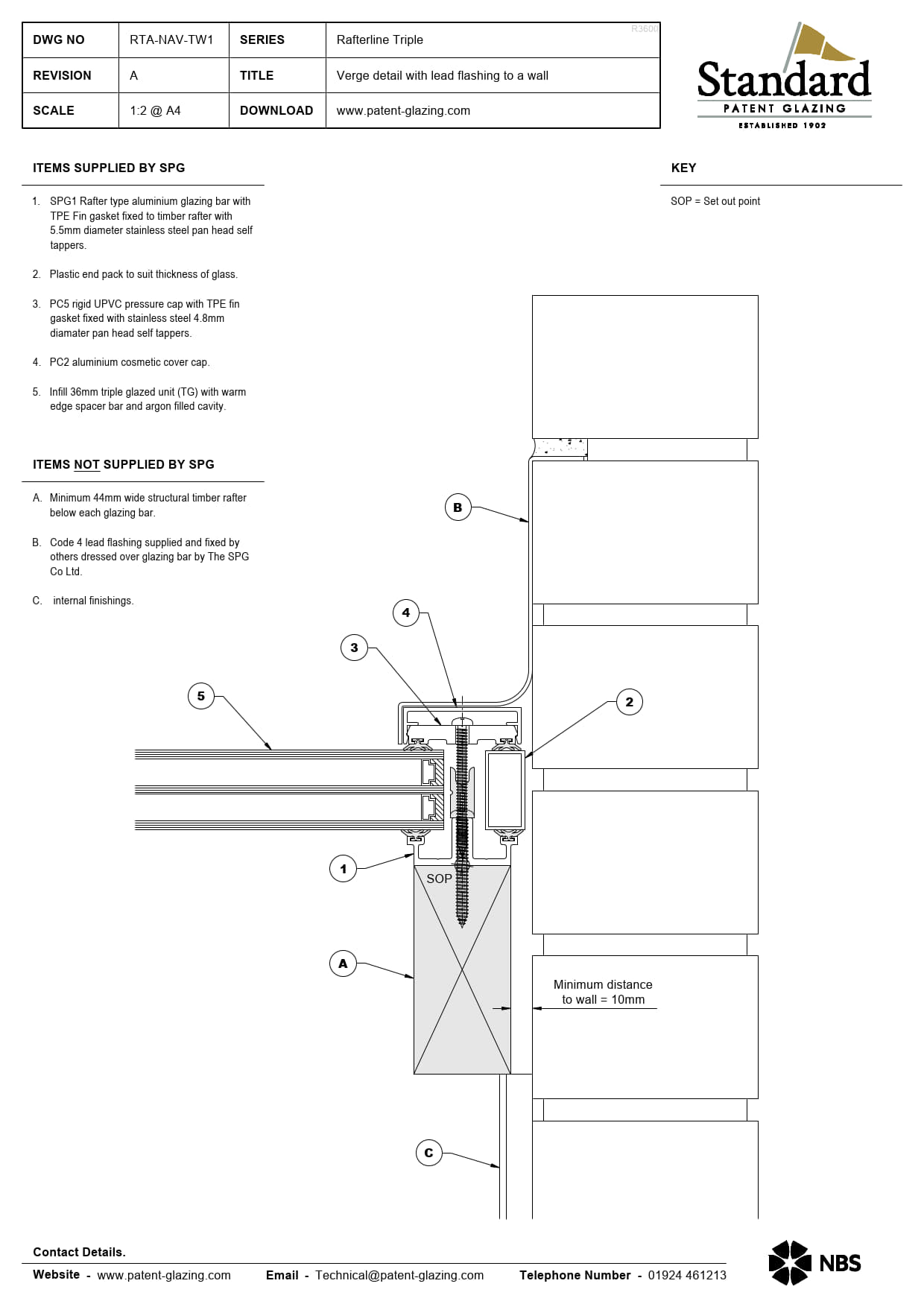 | DWG NO | RTA-NAV-TW1 | SERIES | Rafterline Triple |
|---|---|---|---|
| REVISION | A | TITLE | Verge detail with lead flashing to a wall |
| SCALE | 1:2 @ A4 | DOWNLOAD | www.patent-glazing.com |

R3600

Standard
PATENT GLAZING
ESTABLISHED 1902

ITEMS SUPPLIED BY SPG

1. SPG1 Rafter type aluminium glazing bar with TPE Fin gasket fixed to timber rafter with 5.5mm diameter stainless steel pan head self tappers.

2. Plastic end pack to suit thickness of glass.

3. PC5 rigid UPVC pressure cap with TPE fin gasket fixed with stainless steel 4.8mm diamater pan head self tappers.

4. PC2 aluminium cosmetic cover cap.

5. Infill 36mm triple glazed unit (TG) with warm edge spacer bar and argon filled cavity.

ITEMS NOT SUPPLIED BY SPG

A. Minimum 44mm wide structural timber rafter below each glazing bar.

B. Code 4 lead flashing supplied and fixed by others dressed over glazing bar by The SPG Co Ltd.

C. internal finishings.

KEY

SOP = Set out point

B
4
3
5
2
1
SOP
A
Minimum distance to wall = 10mm
C

Contact Details.

Website - www.patent-glazing.com Email - Technical@patent-glazing.com Telephone Number - 01924 461213

NBS