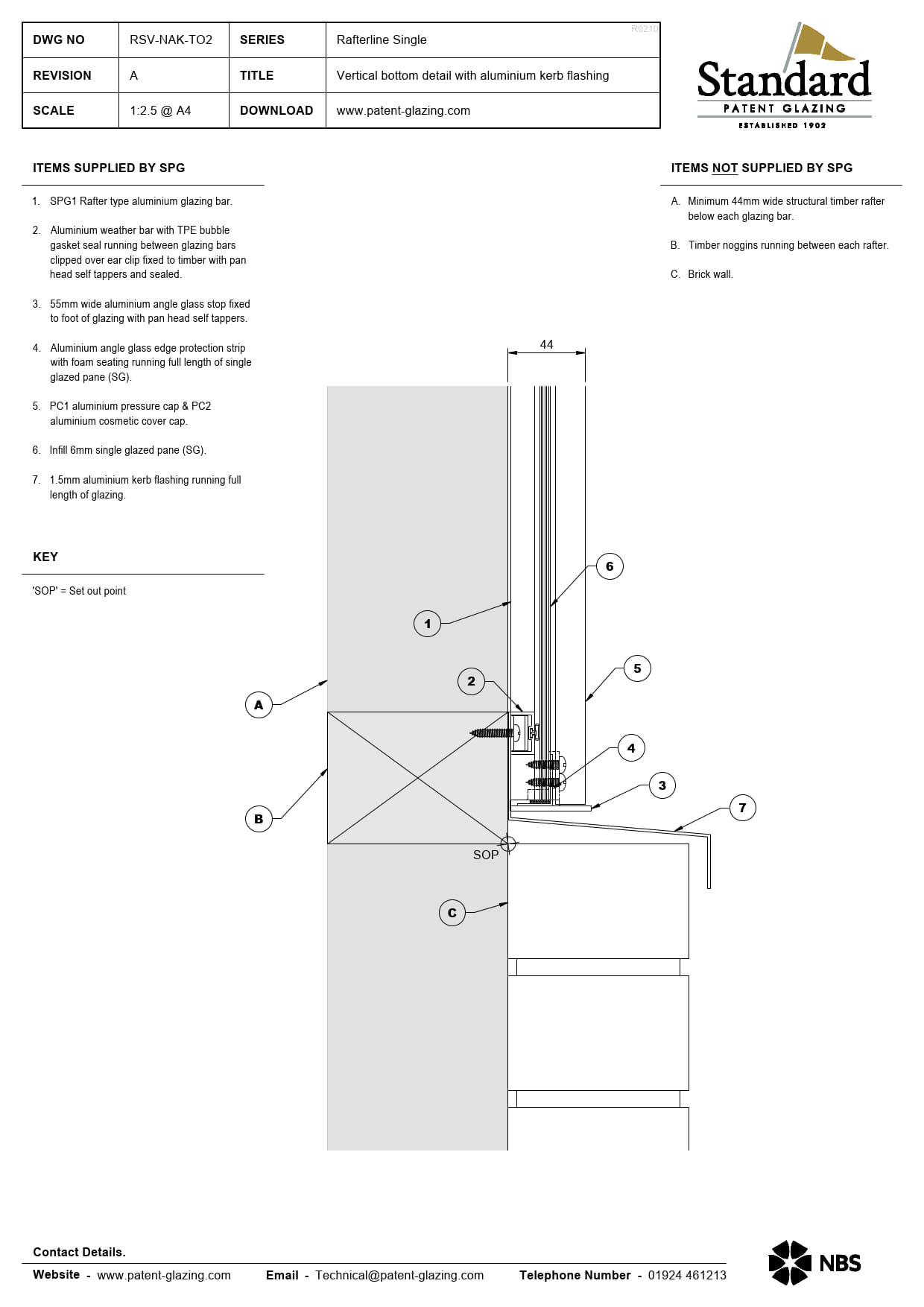 | DWG NO | RSV-NAK-TO2 | SERIES | Rafterline Single |
|---|---|---|---|
| REVISION | A | TITLE | Vertical bottom detail with aluminium kerb flashing |
| SCALE | 1:2.5 @ A4 | DOWNLOAD | www.patent-glazing.com |

R0210

Standard
PATENT GLAZING
ESTABLISHED 1902

ITEMS SUPPLIED BY SPG

1. SPG1 Rafter type aluminium glazing bar.

2. Aluminium weather bar with TPE bubble gasket seal running between glazing bars clipped over ear clip fixed to timber with pan head self tappers and sealed.

3. 55mm wide aluminium angle glass stop fixed to foot of glazing with pan head self tappers.

4. Aluminium angle glass edge protection strip with foam seating running full length of single glazed pane (SG).

5. PC1 aluminium pressure cap & PC2 aluminium cosmetic cover cap.

6. Infill 6mm single glazed pane (SG).

7. 1.5mm aluminium kerb flashing running full length of glazing.

KEY

'SOP' = Set out point

ITEMS NOT SUPPLIED BY SPG

A. Minimum 44mm wide structural timber rafter below each glazing bar.

B. Timber noggins running between each rafter.

C. Brick wall.

44

6

1

5

2

A

4

3

7

B

SOP

C

Contact Details.

Website - www.patent-glazing.com Email - Technical@patent-glazing.com Telephone Number - 01924 461213

NBS