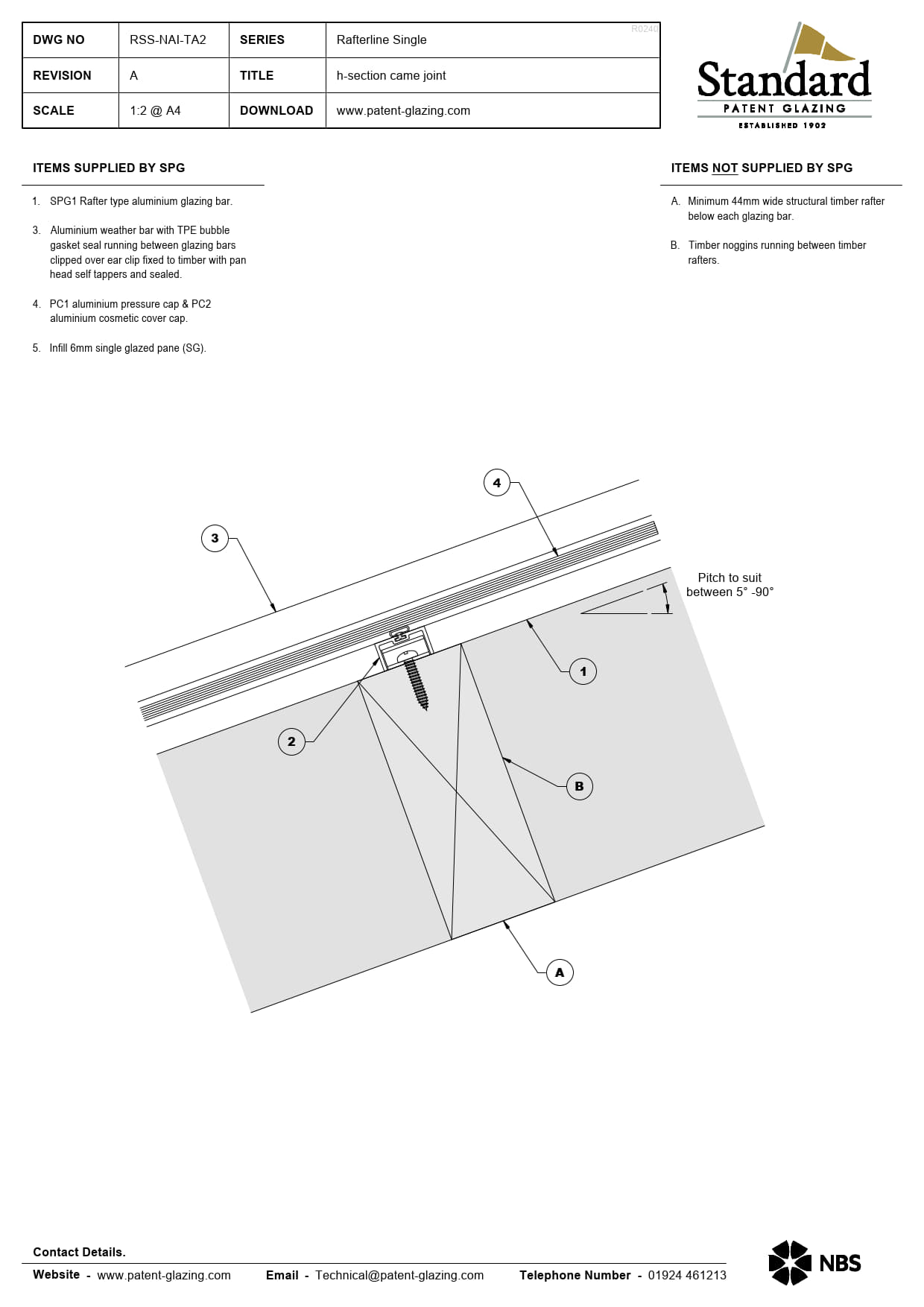 | DWG NO | RSS-NAI-TA2 | SERIES | Rafterline Single |
|---|---|---|---|
| REVISION | A | TITLE | h-section came joint |
| SCALE | 1:2 @ A4 | DOWNLOAD | www.patent-glazing.com |

R0240

Standard
PATENT GLAZING
ESTABLISHED 1902

ITEMS SUPPLIED BY SPG

1. SPG1 Rafter type aluminium glazing bar.

3. Aluminium weather bar with TPE bubble gasket seal running between glazing bars clipped over ear clip fixed to timber with pan head self tappers and sealed.

4. PC1 aluminium pressure cap & PC2 aluminium cosmetic cover cap.

5. Infill 6mm single glazed pane (SG).

ITEMS NOT SUPPLIED BY SPG

A. Minimum 44mm wide structural timber rafter below each glazing bar.

B. Timber noggins running between timber rafters.

4

3

Pitch to suit between 5° -90°

1

2

B

A

Contact Details.

Website - www.patent-glazing.com Email - Technical@patent-glazing.com Telephone Number - 01924 461213

NBS