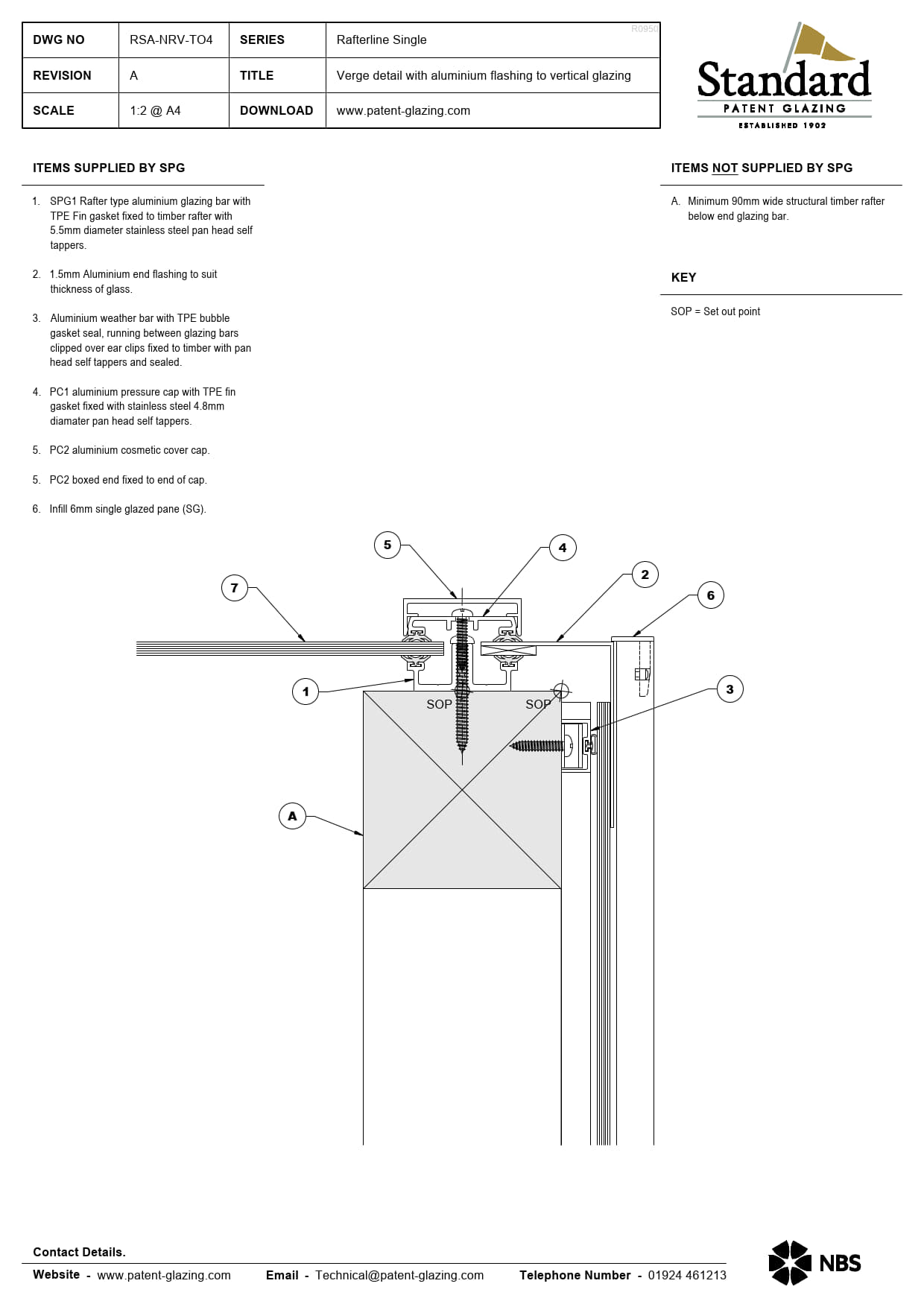 | DWG NO | RSA-NRV-TO4 | SERIES | Rafterline Single |
|---|---|---|---|
| REVISION | A | TITLE | Verge detail with aluminium flashing to vertical glazing |
| SCALE | 1:2 @ A4 | DOWNLOAD | www.patent-glazing.com |

R0950

Standard
PATENT GLAZING
ESTABLISHED 1902

ITEMS SUPPLIED BY SPG

1. SPG1 Rafter type aluminium glazing bar with TPE Fin gasket fixed to timber rafter with 5.5mm diameter stainless steel pan head self tappers.

2. 1.5mm Aluminium end flashing to suit thickness of glass.

3. Aluminium weather bar with TPE bubble gasket seal, running between glazing bars clipped over ear clips fixed to timber with pan head self tappers and sealed.

4. PC1 aluminium pressure cap with TPE fin gasket fixed with stainless steel 4.8mm diamater pan head self tappers.

5. PC2 aluminium cosmetic cover cap.

5. PC2 boxed end fixed to end of cap.

6. Infill 6mm single glazed pane (SG).

ITEMS NOT SUPPLIED BY SPG

A. Minimum 90mm wide structural timber rafter below end glazing bar.

KEY

SOP = Set out point

5 4 7 2 6 1 SOP SOP 3 A

Contact Details.

Website - www.patent-glazing.com Email - Technical@patent-glazing.com Telephone Number - 01924 461213

NBS