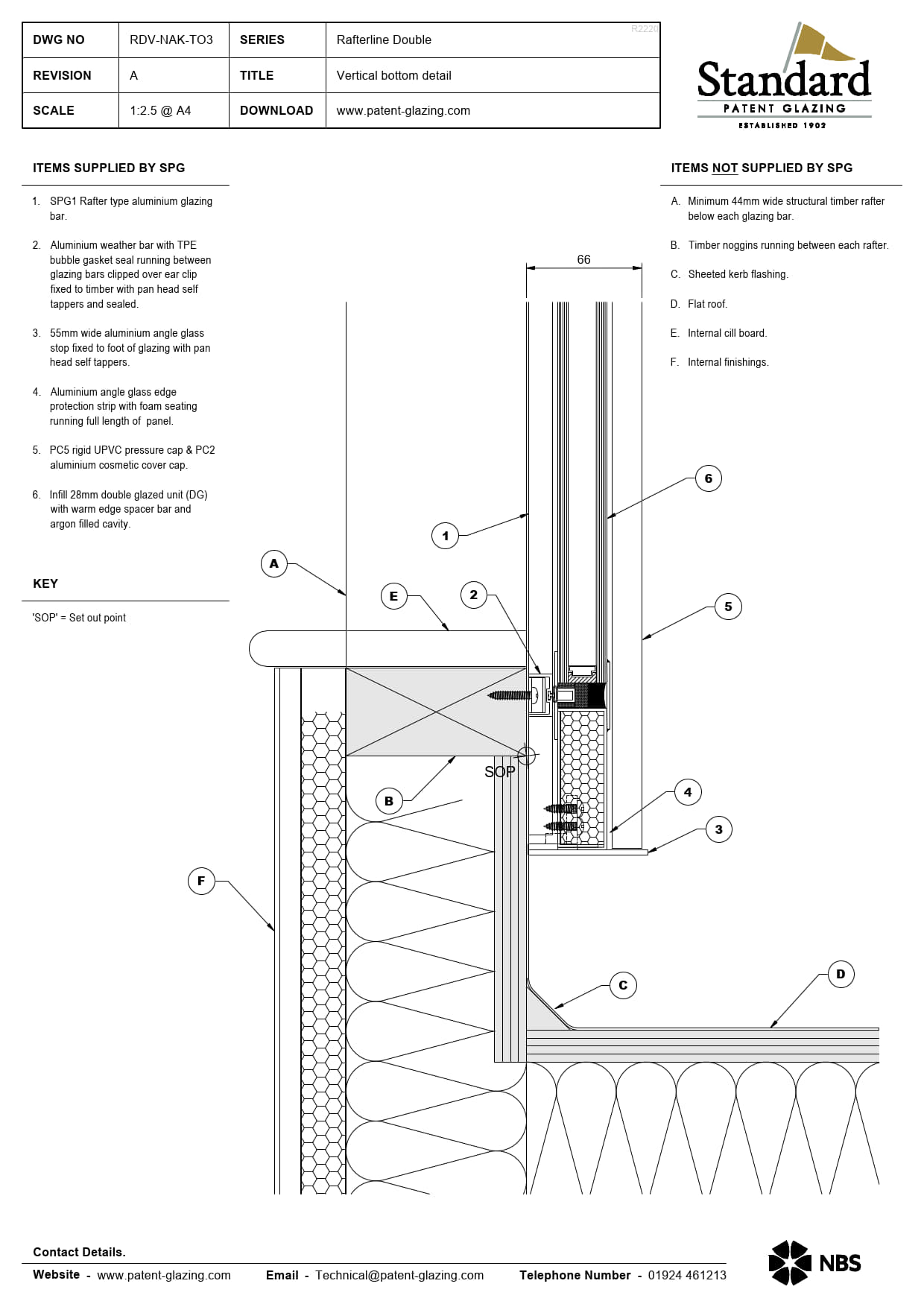 | DWG NO | RDV-NAK-TO3 | SERIES | Rafterline Double |
|---|---|---|---|
| REVISION | A | TITLE | Vertical bottom detail |
| SCALE | 1:2.5 @ A4 | DOWNLOAD | www.patent-glazing.com |

R2220

Standard
PATENT GLAZING
ESTABLISHED 1902

ITEMS SUPPLIED BY SPG

1. SPG1 Rafter type aluminium glazing bar.

2. Aluminium weather bar with TPE bubble gasket seal running between glazing bars clipped over ear clip fixed to timber with pan head self tappers and sealed.

3. 55mm wide aluminium angle glass stop fixed to foot of glazing with pan head self tappers.

4. Aluminium angle glass edge protection strip with foam seating running full length of panel.

5. PC5 rigid UPVC pressure cap & PC2 aluminium cosmetic cover cap.

6. Infill 28mm double glazed unit (DG) with warm edge spacer bar and argon filled cavity.

KEY

'SOP' = Set out point

ITEMS NOT SUPPLIED BY SPG

A. Minimum 44mm wide structural timber rafter below each glazing bar.

B. Timber noggins running between each rafter.

C. Sheeted kerb flashing.

D. Flat roof.

E. Internal cill board.

F. Internal finishings.

66

6

1

A

E

2

5

SOP

B

4

3

F

C

D

Contact Details.

Website - www.patent-glazing.com Email - Technical@patent-glazing.com Telephone Number - 01924 461213

NBS